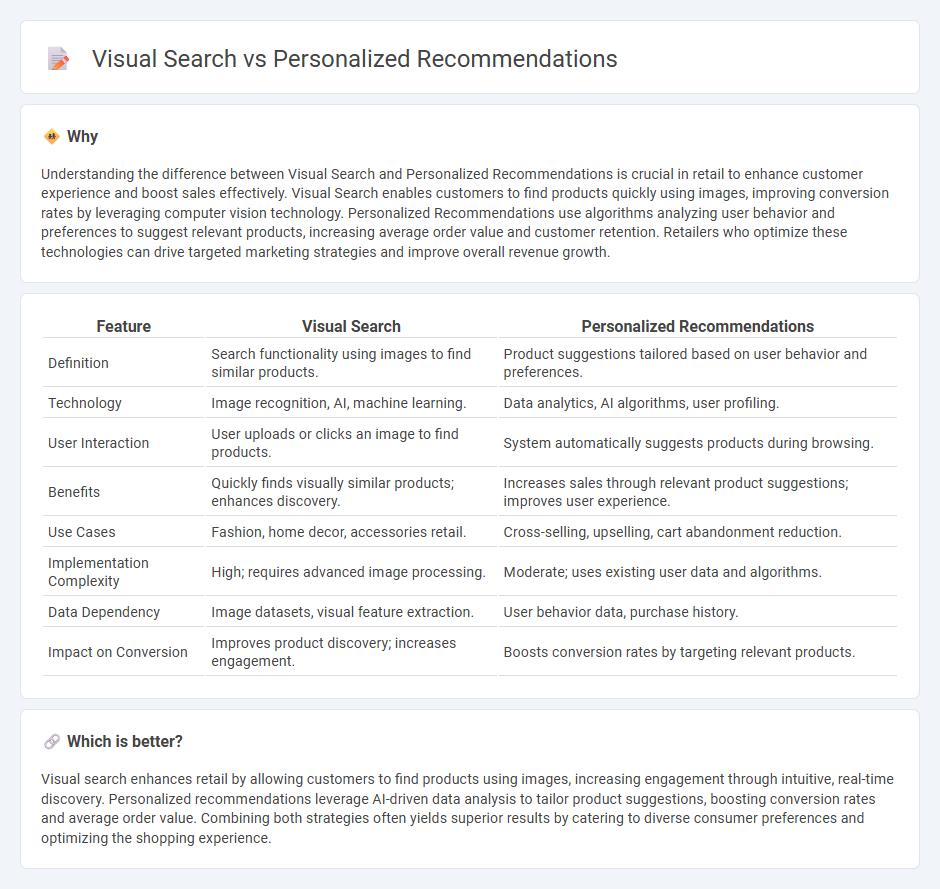 Visual Search vs Personalized Recommendations

Why

Understanding the difference between Visual Search and Personalized Recommendations is crucial in retail to enhance customer experience and boost sales effectively. Visual Search enables customers to find products quickly using images, improving conversion rates by leveraging computer vision technology. Personalized Recommendations use algorithms analyzing user behavior and preferences to suggest relevant products, increasing average order value and customer retention. Retailers who optimize these technologies can drive targeted marketing strategies and improve overall revenue growth.

| Feature | Visual Search | Personalized Recommendations |
|---|---|---|
| Definition | Search functionality using images to find similar products. | Product suggestions tailored based on user behavior and preferences. |
| Technology | Image recognition, AI, machine learning. | Data analytics, AI algorithms, user profiling. |
| User Interaction | User uploads or clicks an image to find products. | System automatically suggests products during browsing. |
| Benefits | Quickly finds visually similar products; enhances discovery. | Increases sales through relevant product suggestions; improves user experience. |
| Use Cases | Fashion, home decor, accessories retail. | Cross-selling, upselling, cart abandonment reduction. |
| Implementation Complexity | High; requires advanced image processing. | Moderate; uses existing user data and algorithms. |
| Data Dependency | Image datasets, visual feature extraction. | User behavior data, purchase history. |
| Impact on Conversion | Improves product discovery; increases engagement. | Boosts conversion rates by targeting relevant products. |

Which is better?

Visual search enhances retail by allowing customers to find products using images, increasing engagement through intuitive, real-time discovery. Personalized recommendations leverage AI-driven data analysis to tailor product suggestions, boosting conversion rates and average order value. Combining both strategies often yields superior results by catering to diverse consumer preferences and optimizing the shopping experience.