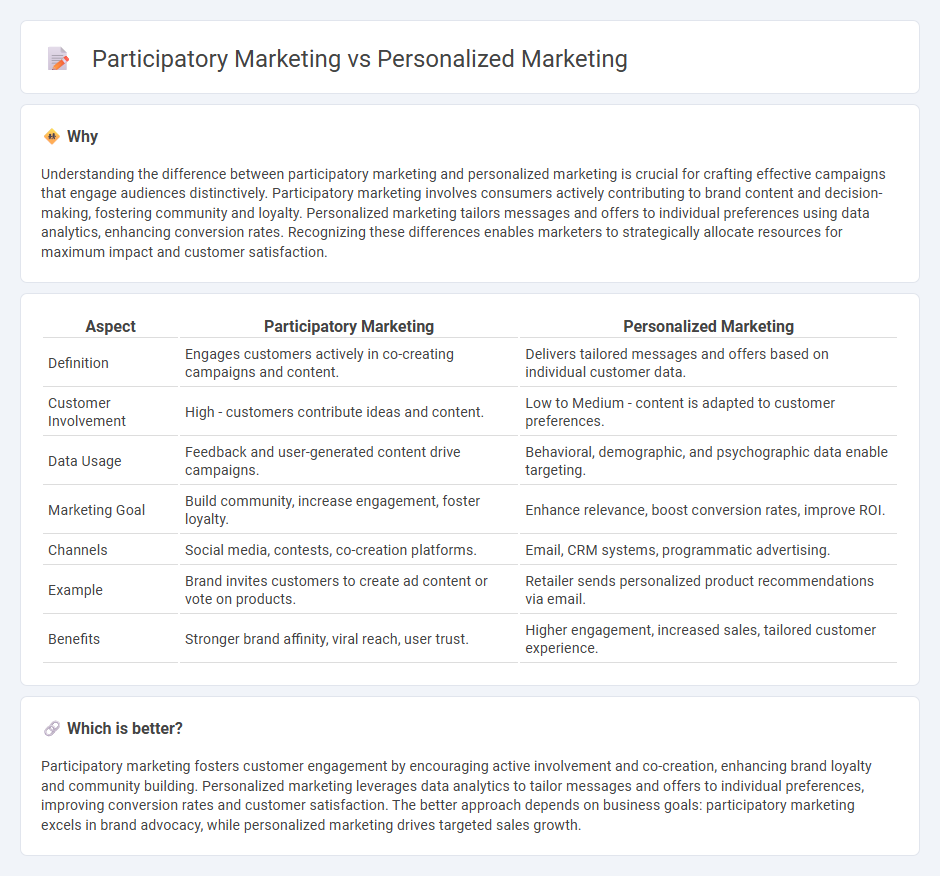 Participatory Marketing vs Personalized Marketing

Why

Understanding the difference between participatory marketing and personalized marketing is crucial for crafting effective campaigns that engage audiences distinctively. Participatory marketing involves consumers actively contributing to brand content and decision-making, fostering community and loyalty. Personalized marketing tailors messages and offers to individual preferences using data analytics, enhancing conversion rates. Recognizing these differences enables marketers to strategically allocate resources for maximum impact and customer satisfaction.

| Aspect | Participatory Marketing | Personalized Marketing |
|---|---|---|
| Definition | Engages customers actively in co-creating campaigns and content. | Delivers tailored messages and offers based on individual customer data. |
| Customer Involvement | High - customers contribute ideas and content. | Low to Medium - content is adapted to customer preferences. |
| Data Usage | Feedback and user-generated content drive campaigns. | Behavioral, demographic, and psychographic data enable targeting. |
| Marketing Goal | Build community, increase engagement, foster loyalty. | Enhance relevance, boost conversion rates, improve ROI. |
| Channels | Social media, contests, co-creation platforms. | Email, CRM systems, programmatic advertising. |
| Example | Brand invites customers to create ad content or vote on products. | Retailer sends personalized product recommendations via email. |
| Benefits | Stronger brand affinity, viral reach, user trust. | Higher engagement, increased sales, tailored customer experience. |

Which is better?

Participatory marketing fosters customer engagement by encouraging active involvement and co-creation, enhancing brand loyalty and community building. Personalized marketing leverages data analytics to tailor messages and offers to individual preferences, improving conversion rates and customer satisfaction. The better approach depends on business goals: participatory marketing excels in brand advocacy, while personalized marketing drives targeted sales growth.