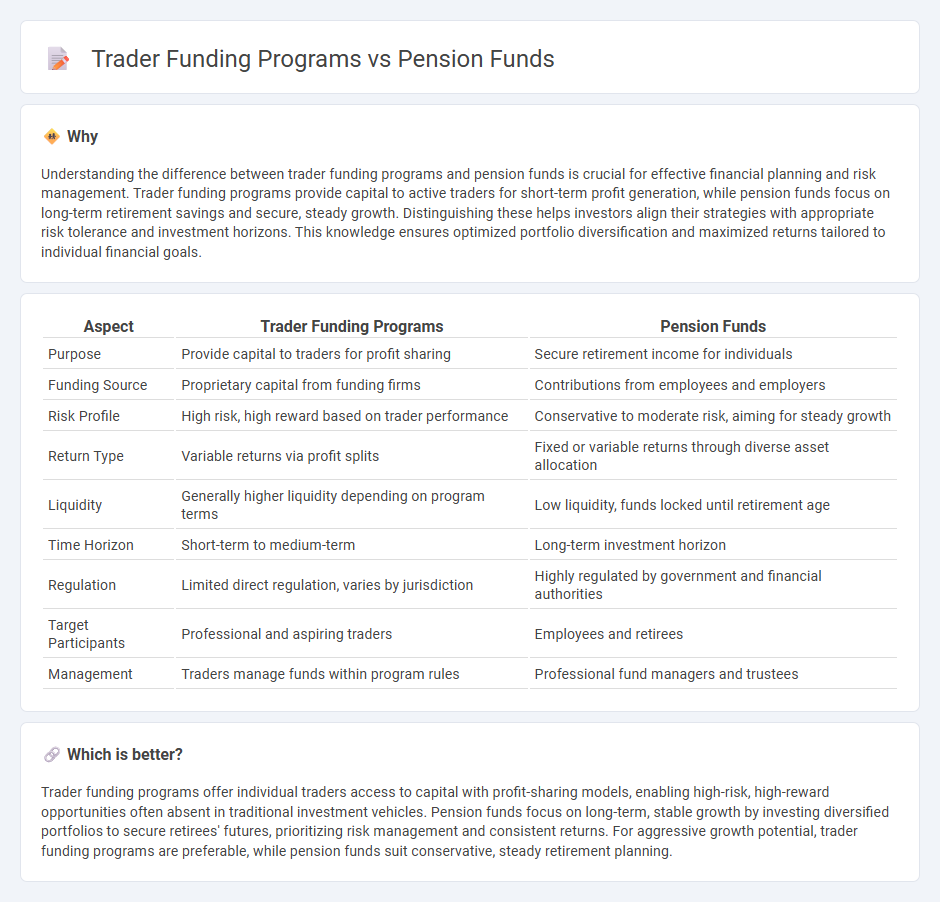 Trader Funding Programs vs Pension Funds

Why

Understanding the difference between trader funding programs and pension funds is crucial for effective financial planning and risk management. Trader funding programs provide capital to active traders for short-term profit generation, while pension funds focus on long-term retirement savings and secure, steady growth. Distinguishing these helps investors align their strategies with appropriate risk tolerance and investment horizons. This knowledge ensures optimized portfolio diversification and maximized returns tailored to individual financial goals.

| Aspect | Trader Funding Programs | Pension Funds |
|---|---|---|
| Purpose | Provide capital to traders for profit sharing | Secure retirement income for individuals |
| Funding Source | Proprietary capital from funding firms | Contributions from employees and employers |
| Risk Profile | High risk, high reward based on trader performance | Conservative to moderate risk, aiming for steady growth |
| Return Type | Variable returns via profit splits | Fixed or variable returns through diverse asset allocation |
| Liquidity | Generally higher liquidity depending on program terms | Low liquidity, funds locked until retirement age |
| Time Horizon | Short-term to medium-term | Long-term investment horizon |
| Regulation | Limited direct regulation, varies by jurisdiction | Highly regulated by government and financial authorities |
| Target Participants | Professional and aspiring traders | Employees and retirees |
| Management | Traders manage funds within program rules | Professional fund managers and trustees |

Which is better?

Trader funding programs offer individual traders access to capital with profit-sharing models, enabling high-risk, high-reward opportunities often absent in traditional investment vehicles. Pension funds focus on long-term, stable growth by investing diversified portfolios to secure retirees' futures, prioritizing risk management and consistent returns. For aggressive growth potential, trader funding programs are preferable, while pension funds suit conservative, steady retirement planning.