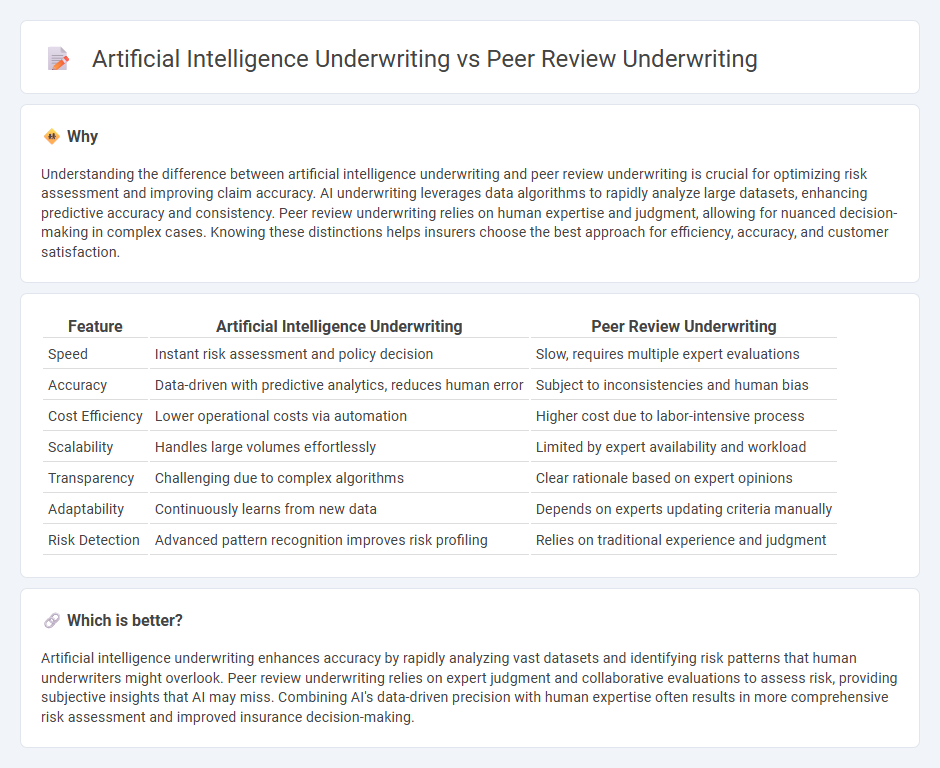 Artificial Intelligence Underwriting vs Peer Review Underwriting

Why

Understanding the difference between artificial intelligence underwriting and peer review underwriting is crucial for optimizing risk assessment and improving claim accuracy. AI underwriting leverages data algorithms to rapidly analyze large datasets, enhancing predictive accuracy and consistency. Peer review underwriting relies on human expertise and judgment, allowing for nuanced decision-making in complex cases. Knowing these distinctions helps insurers choose the best approach for efficiency, accuracy, and customer satisfaction.

| Feature | Artificial Intelligence Underwriting | Peer Review Underwriting |
|---|---|---|
| Speed | Instant risk assessment and policy decision | Slow, requires multiple expert evaluations |
| Accuracy | Data-driven with predictive analytics, reduces human error | Subject to inconsistencies and human bias |
| Cost Efficiency | Lower operational costs via automation | Higher cost due to labor-intensive process |
| Scalability | Handles large volumes effortlessly | Limited by expert availability and workload |
| Transparency | Challenging due to complex algorithms | Clear rationale based on expert opinions |
| Adaptability | Continuously learns from new data | Depends on experts updating criteria manually |
| Risk Detection | Advanced pattern recognition improves risk profiling | Relies on traditional experience and judgment |

Which is better?

Artificial intelligence underwriting enhances accuracy by rapidly analyzing vast datasets and identifying risk patterns that human underwriters might overlook. Peer review underwriting relies on expert judgment and collaborative evaluations to assess risk, providing subjective insights that AI may miss. Combining AI's data-driven precision with human expertise often results in more comprehensive risk assessment and improved insurance decision-making.