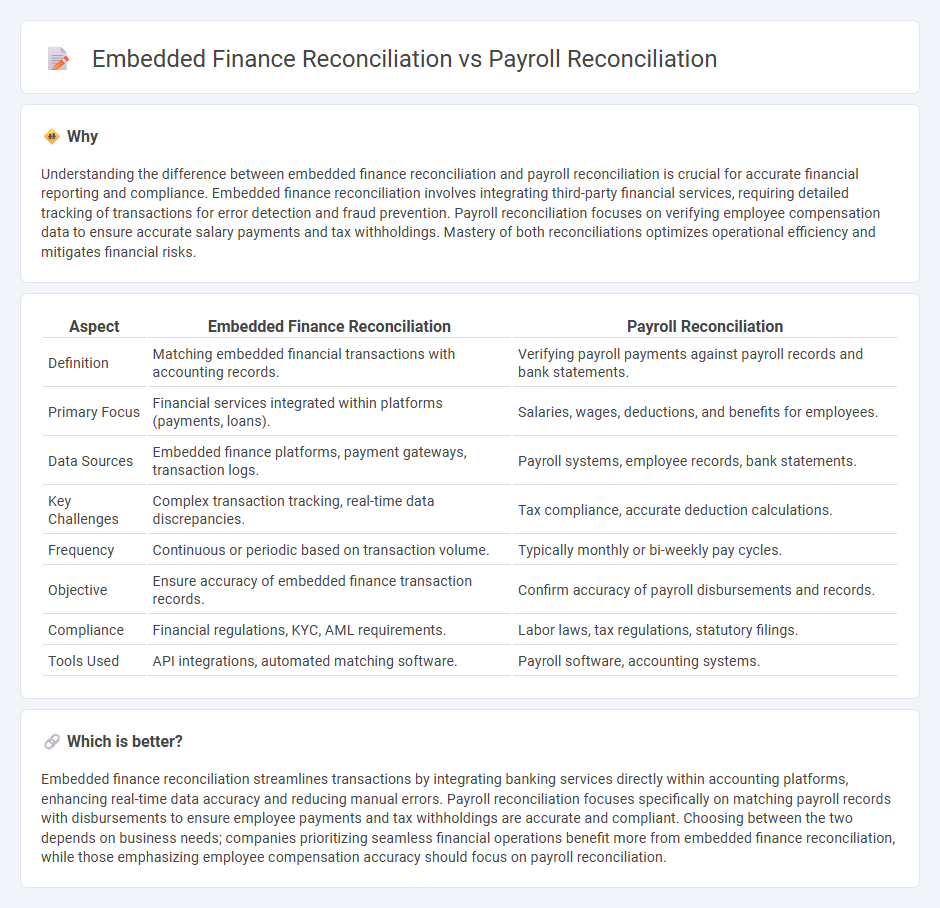 Embedded Finance Reconciliation vs Payroll Reconciliation

Why

Understanding the difference between embedded finance reconciliation and payroll reconciliation is crucial for accurate financial reporting and compliance. Embedded finance reconciliation involves integrating third-party financial services, requiring detailed tracking of transactions for error detection and fraud prevention. Payroll reconciliation focuses on verifying employee compensation data to ensure accurate salary payments and tax withholdings. Mastery of both reconciliations optimizes operational efficiency and mitigates financial risks.

| Aspect | Embedded Finance Reconciliation | Payroll Reconciliation |
|---|---|---|
| Definition | Matching embedded financial transactions with accounting records. | Verifying payroll payments against payroll records and bank statements. |
| Primary Focus | Financial services integrated within platforms (payments, loans). | Salaries, wages, deductions, and benefits for employees. |
| Data Sources | Embedded finance platforms, payment gateways, transaction logs. | Payroll systems, employee records, bank statements. |
| Key Challenges | Complex transaction tracking, real-time data discrepancies. | Tax compliance, accurate deduction calculations. |
| Frequency | Continuous or periodic based on transaction volume. | Typically monthly or bi-weekly pay cycles. |
| Objective | Ensure accuracy of embedded finance transaction records. | Confirm accuracy of payroll disbursements and records. |
| Compliance | Financial regulations, KYC, AML requirements. | Labor laws, tax regulations, statutory filings. |
| Tools Used | API integrations, automated matching software. | Payroll software, accounting systems. |

Which is better?

Embedded finance reconciliation streamlines transactions by integrating banking services directly within accounting platforms, enhancing real-time data accuracy and reducing manual errors. Payroll reconciliation focuses specifically on matching payroll records with disbursements to ensure employee payments and tax withholdings are accurate and compliant. Choosing between the two depends on business needs; companies prioritizing seamless financial operations benefit more from embedded finance reconciliation, while those emphasizing employee compensation accuracy should focus on payroll reconciliation.