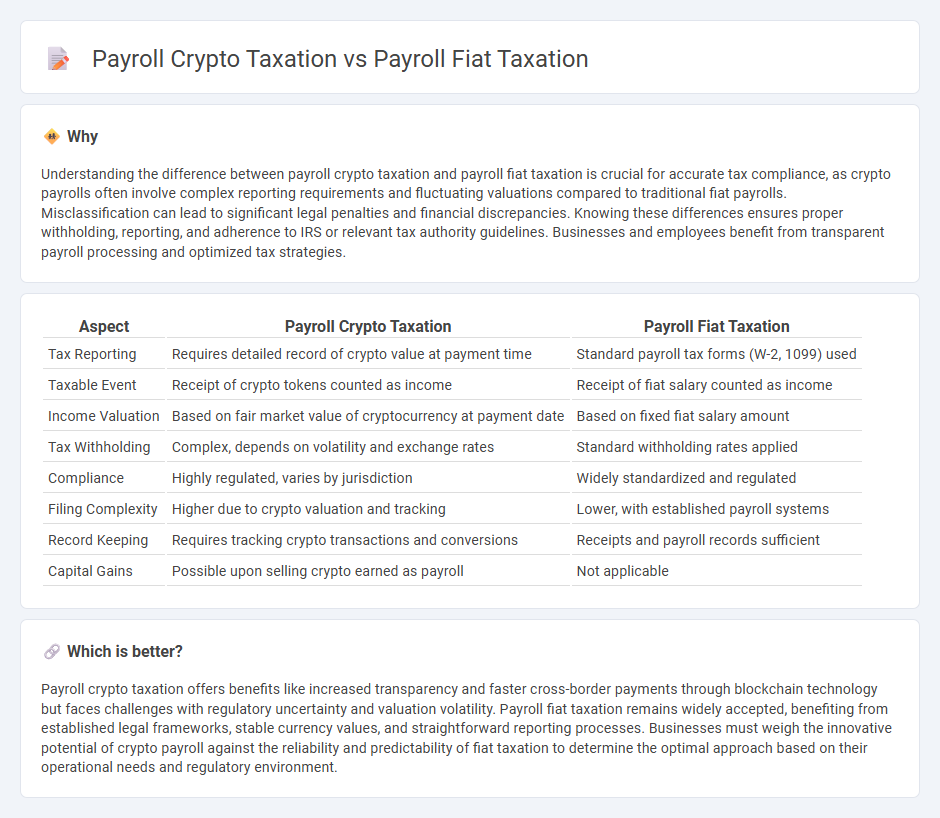 Payroll Crypto Taxation vs Payroll Fiat Taxation

Why

Understanding the difference between payroll crypto taxation and payroll fiat taxation is crucial for accurate tax compliance, as crypto payrolls often involve complex reporting requirements and fluctuating valuations compared to traditional fiat payrolls. Misclassification can lead to significant legal penalties and financial discrepancies. Knowing these differences ensures proper withholding, reporting, and adherence to IRS or relevant tax authority guidelines. Businesses and employees benefit from transparent payroll processing and optimized tax strategies.

| Aspect | Payroll Crypto Taxation | Payroll Fiat Taxation |
|---|---|---|
| Tax Reporting | Requires detailed record of crypto value at payment time | Standard payroll tax forms (W-2, 1099) used |
| Taxable Event | Receipt of crypto tokens counted as income | Receipt of fiat salary counted as income |
| Income Valuation | Based on fair market value of cryptocurrency at payment date | Based on fixed fiat salary amount |
| Tax Withholding | Complex, depends on volatility and exchange rates | Standard withholding rates applied |
| Compliance | Highly regulated, varies by jurisdiction | Widely standardized and regulated |
| Filing Complexity | Higher due to crypto valuation and tracking | Lower, with established payroll systems |
| Record Keeping | Requires tracking crypto transactions and conversions | Receipts and payroll records sufficient |
| Capital Gains | Possible upon selling crypto earned as payroll | Not applicable |

Which is better?

Payroll crypto taxation offers benefits like increased transparency and faster cross-border payments through blockchain technology but faces challenges with regulatory uncertainty and valuation volatility. Payroll fiat taxation remains widely accepted, benefiting from established legal frameworks, stable currency values, and straightforward reporting processes. Businesses must weigh the innovative potential of crypto payroll against the reliability and predictability of fiat taxation to determine the optimal approach based on their operational needs and regulatory environment.