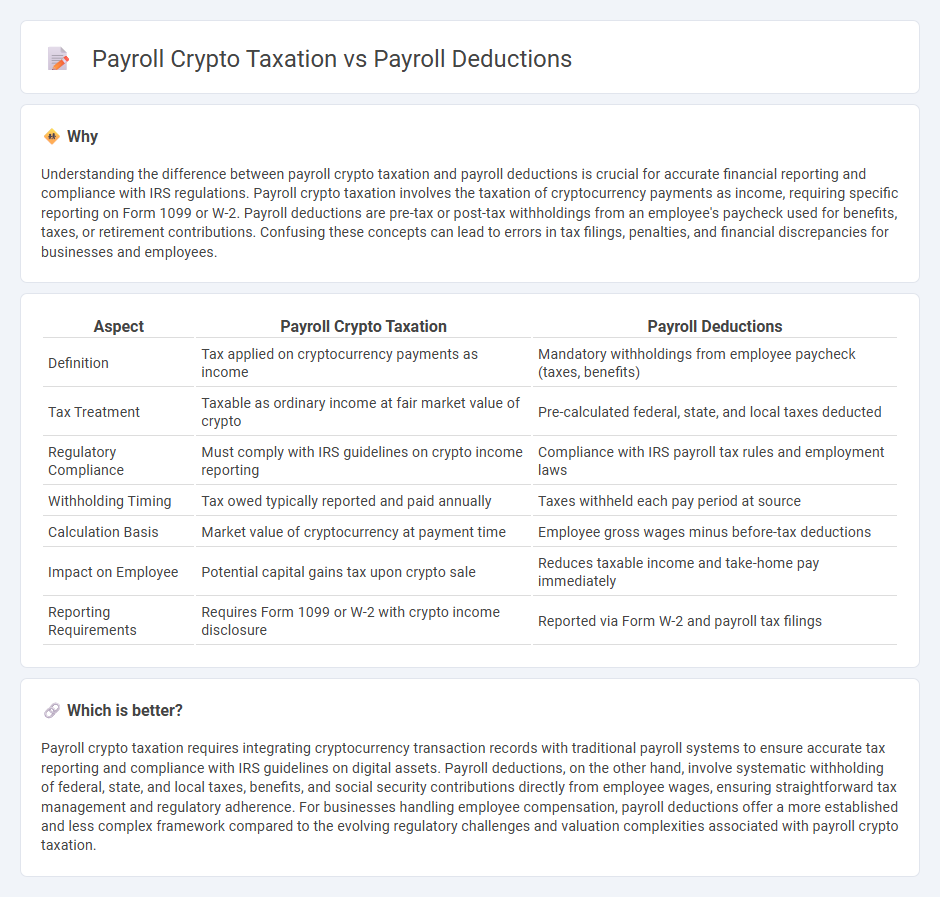 Payroll Crypto Taxation vs Payroll Deductions

Why

Understanding the difference between payroll crypto taxation and payroll deductions is crucial for accurate financial reporting and compliance with IRS regulations. Payroll crypto taxation involves the taxation of cryptocurrency payments as income, requiring specific reporting on Form 1099 or W-2. Payroll deductions are pre-tax or post-tax withholdings from an employee's paycheck used for benefits, taxes, or retirement contributions. Confusing these concepts can lead to errors in tax filings, penalties, and financial discrepancies for businesses and employees.

| Aspect | Payroll Crypto Taxation | Payroll Deductions |
|---|---|---|
| Definition | Tax applied on cryptocurrency payments as income | Mandatory withholdings from employee paycheck (taxes, benefits) |
| Tax Treatment | Taxable as ordinary income at fair market value of crypto | Pre-calculated federal, state, and local taxes deducted |
| Regulatory Compliance | Must comply with IRS guidelines on crypto income reporting | Compliance with IRS payroll tax rules and employment laws |
| Withholding Timing | Tax owed typically reported and paid annually | Taxes withheld each pay period at source |
| Calculation Basis | Market value of cryptocurrency at payment time | Employee gross wages minus before-tax deductions |
| Impact on Employee | Potential capital gains tax upon crypto sale | Reduces taxable income and take-home pay immediately |
| Reporting Requirements | Requires Form 1099 or W-2 with crypto income disclosure | Reported via Form W-2 and payroll tax filings |

Which is better?

Payroll crypto taxation requires integrating cryptocurrency transaction records with traditional payroll systems to ensure accurate tax reporting and compliance with IRS guidelines on digital assets. Payroll deductions, on the other hand, involve systematic withholding of federal, state, and local taxes, benefits, and social security contributions directly from employee wages, ensuring straightforward tax management and regulatory adherence. For businesses handling employee compensation, payroll deductions offer a more established and less complex framework compared to the evolving regulatory challenges and valuation complexities associated with payroll crypto taxation.