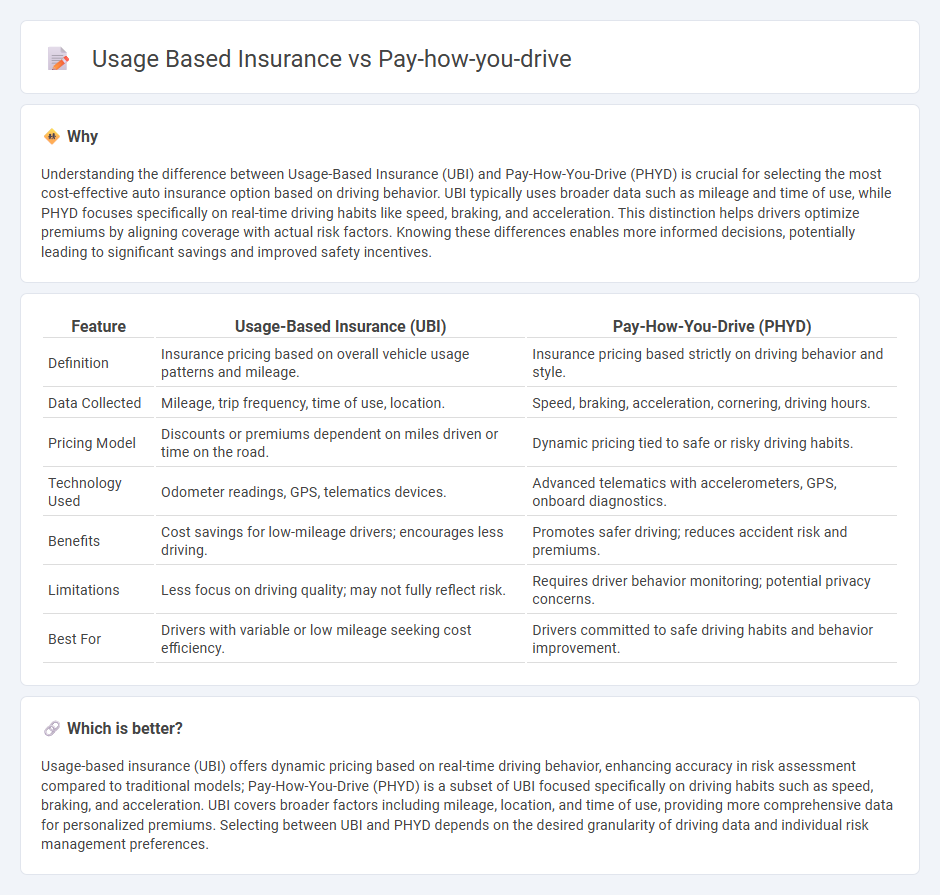 Usage Based Insurance vs Pay-how-you-drive

Why

Understanding the difference between Usage-Based Insurance (UBI) and Pay-How-You-Drive (PHYD) is crucial for selecting the most cost-effective auto insurance option based on driving behavior. UBI typically uses broader data such as mileage and time of use, while PHYD focuses specifically on real-time driving habits like speed, braking, and acceleration. This distinction helps drivers optimize premiums by aligning coverage with actual risk factors. Knowing these differences enables more informed decisions, potentially leading to significant savings and improved safety incentives.

| Feature | Usage-Based Insurance (UBI) | Pay-How-You-Drive (PHYD) |
|---|---|---|
| Definition | Insurance pricing based on overall vehicle usage patterns and mileage. | Insurance pricing based strictly on driving behavior and style. |
| Data Collected | Mileage, trip frequency, time of use, location. | Speed, braking, acceleration, cornering, driving hours. |
| Pricing Model | Discounts or premiums dependent on miles driven or time on the road. | Dynamic pricing tied to safe or risky driving habits. |
| Technology Used | Odometer readings, GPS, telematics devices. | Advanced telematics with accelerometers, GPS, onboard diagnostics. |
| Benefits | Cost savings for low-mileage drivers; encourages less driving. | Promotes safer driving; reduces accident risk and premiums. |
| Limitations | Less focus on driving quality; may not fully reflect risk. | Requires driver behavior monitoring; potential privacy concerns. |
| Best For | Drivers with variable or low mileage seeking cost efficiency. | Drivers committed to safe driving habits and behavior improvement. |

Which is better?

Usage-based insurance (UBI) offers dynamic pricing based on real-time driving behavior, enhancing accuracy in risk assessment compared to traditional models; Pay-How-You-Drive (PHYD) is a subset of UBI focused specifically on driving habits such as speed, braking, and acceleration. UBI covers broader factors including mileage, location, and time of use, providing more comprehensive data for personalized premiums. Selecting between UBI and PHYD depends on the desired granularity of driving data and individual risk management preferences.