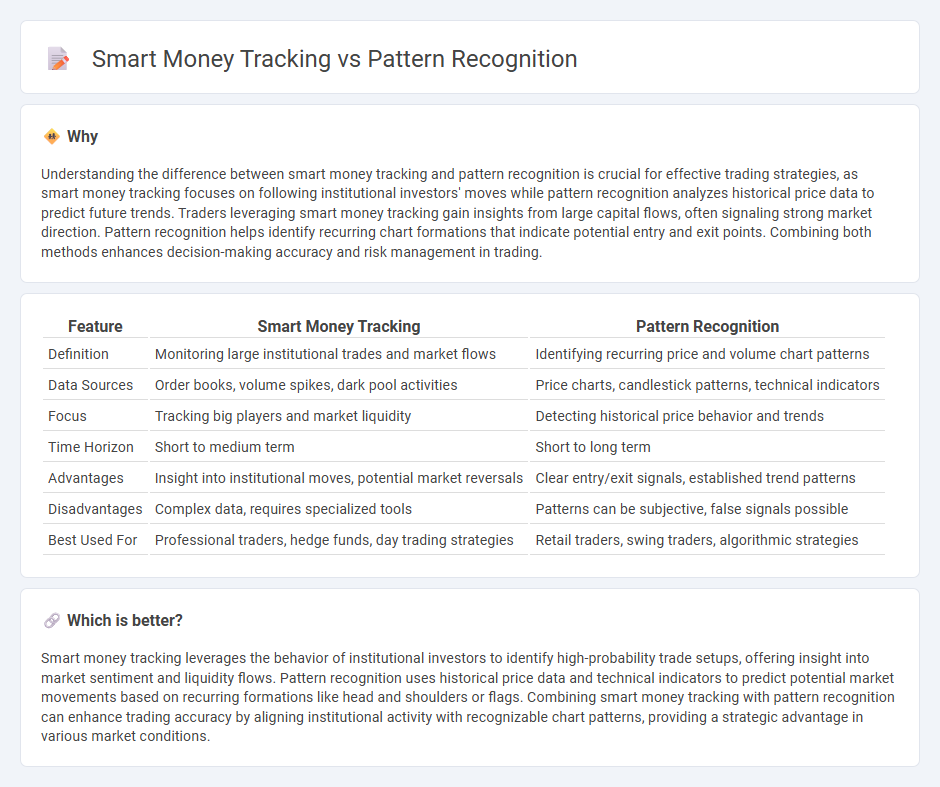 Smart Money Tracking vs Pattern Recognition

Why

Understanding the difference between smart money tracking and pattern recognition is crucial for effective trading strategies, as smart money tracking focuses on following institutional investors' moves while pattern recognition analyzes historical price data to predict future trends. Traders leveraging smart money tracking gain insights from large capital flows, often signaling strong market direction. Pattern recognition helps identify recurring chart formations that indicate potential entry and exit points. Combining both methods enhances decision-making accuracy and risk management in trading.

| Feature | Smart Money Tracking | Pattern Recognition |
|---|---|---|
| Definition | Monitoring large institutional trades and market flows | Identifying recurring price and volume chart patterns |
| Data Sources | Order books, volume spikes, dark pool activities | Price charts, candlestick patterns, technical indicators |
| Focus | Tracking big players and market liquidity | Detecting historical price behavior and trends |
| Time Horizon | Short to medium term | Short to long term |
| Advantages | Insight into institutional moves, potential market reversals | Clear entry/exit signals, established trend patterns |
| Disadvantages | Complex data, requires specialized tools | Patterns can be subjective, false signals possible |
| Best Used For | Professional traders, hedge funds, day trading strategies | Retail traders, swing traders, algorithmic strategies |

Which is better?

Smart money tracking leverages the behavior of institutional investors to identify high-probability trade setups, offering insight into market sentiment and liquidity flows. Pattern recognition uses historical price data and technical indicators to predict potential market movements based on recurring formations like head and shoulders or flags. Combining smart money tracking with pattern recognition can enhance trading accuracy by aligning institutional activity with recognizable chart patterns, providing a strategic advantage in various market conditions.