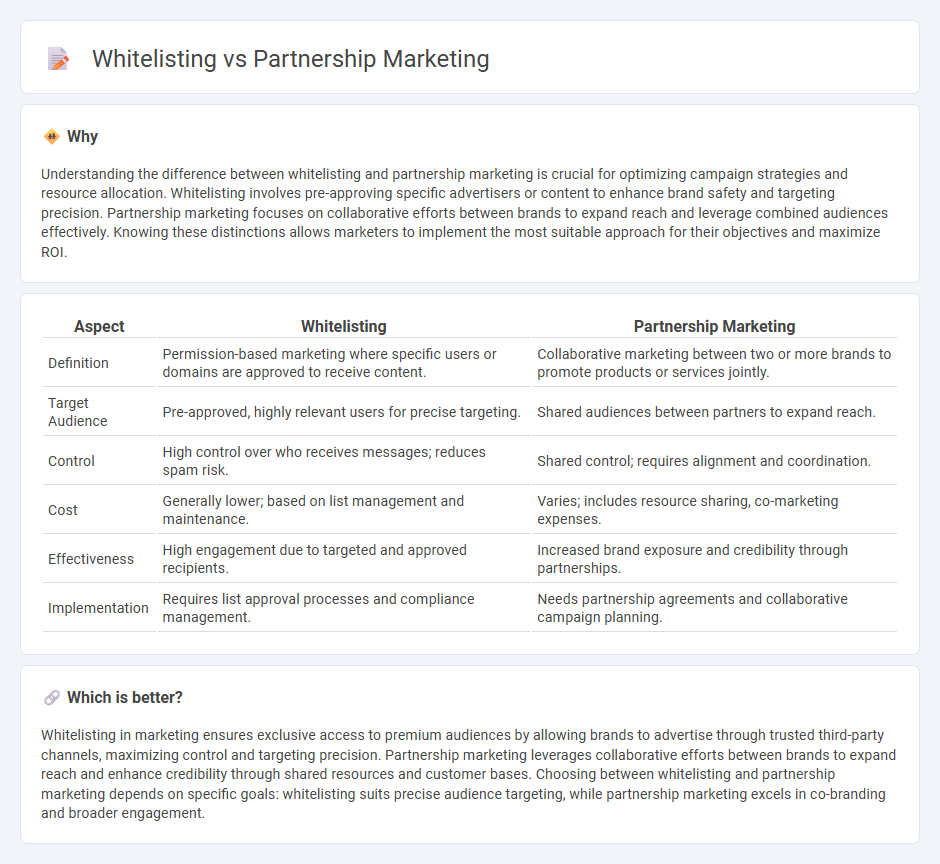 Whitelisting vs Partnership Marketing

Why

Understanding the difference between whitelisting and partnership marketing is crucial for optimizing campaign strategies and resource allocation. Whitelisting involves pre-approving specific advertisers or content to enhance brand safety and targeting precision. Partnership marketing focuses on collaborative efforts between brands to expand reach and leverage combined audiences effectively. Knowing these distinctions allows marketers to implement the most suitable approach for their objectives and maximize ROI.

| Aspect | Whitelisting | Partnership Marketing |
|---|---|---|
| Definition | Permission-based marketing where specific users or domains are approved to receive content. | Collaborative marketing between two or more brands to promote products or services jointly. |
| Target Audience | Pre-approved, highly relevant users for precise targeting. | Shared audiences between partners to expand reach. |
| Control | High control over who receives messages; reduces spam risk. | Shared control; requires alignment and coordination. |
| Cost | Generally lower; based on list management and maintenance. | Varies; includes resource sharing, co-marketing expenses. |
| Effectiveness | High engagement due to targeted and approved recipients. | Increased brand exposure and credibility through partnerships. |
| Implementation | Requires list approval processes and compliance management. | Needs partnership agreements and collaborative campaign planning. |

Which is better?

Whitelisting in marketing ensures exclusive access to premium audiences by allowing brands to advertise through trusted third-party channels, maximizing control and targeting precision. Partnership marketing leverages collaborative efforts between brands to expand reach and enhance credibility through shared resources and customer bases. Choosing between whitelisting and partnership marketing depends on specific goals: whitelisting suits precise audience targeting, while partnership marketing excels in co-branding and broader engagement.