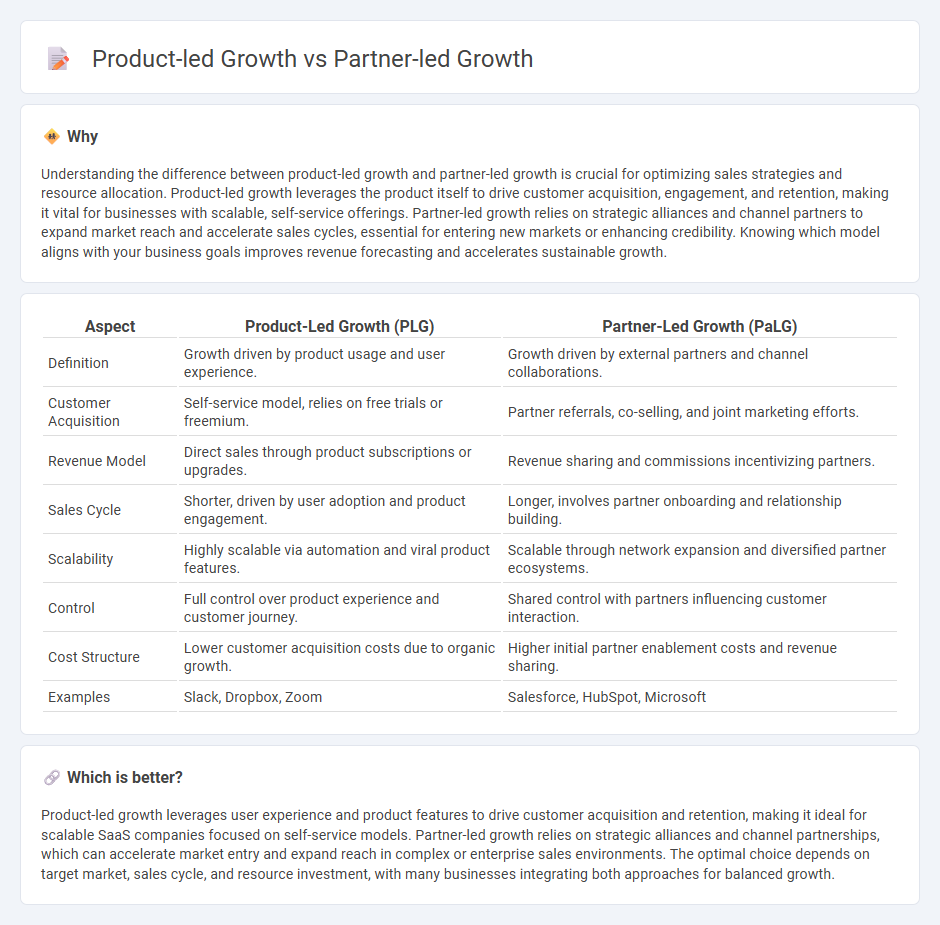 Product-led Growth vs Partner-led Growth

Why

Understanding the difference between product-led growth and partner-led growth is crucial for optimizing sales strategies and resource allocation. Product-led growth leverages the product itself to drive customer acquisition, engagement, and retention, making it vital for businesses with scalable, self-service offerings. Partner-led growth relies on strategic alliances and channel partners to expand market reach and accelerate sales cycles, essential for entering new markets or enhancing credibility. Knowing which model aligns with your business goals improves revenue forecasting and accelerates sustainable growth.

| Aspect | Product-Led Growth (PLG) | Partner-Led Growth (PaLG) |
|---|---|---|
| Definition | Growth driven by product usage and user experience. | Growth driven by external partners and channel collaborations. |
| Customer Acquisition | Self-service model, relies on free trials or freemium. | Partner referrals, co-selling, and joint marketing efforts. |
| Revenue Model | Direct sales through product subscriptions or upgrades. | Revenue sharing and commissions incentivizing partners. |
| Sales Cycle | Shorter, driven by user adoption and product engagement. | Longer, involves partner onboarding and relationship building. |
| Scalability | Highly scalable via automation and viral product features. | Scalable through network expansion and diversified partner ecosystems. |
| Control | Full control over product experience and customer journey. | Shared control with partners influencing customer interaction. |
| Cost Structure | Lower customer acquisition costs due to organic growth. | Higher initial partner enablement costs and revenue sharing. |
| Examples | Slack, Dropbox, Zoom | Salesforce, HubSpot, Microsoft |

Which is better?

Product-led growth leverages user experience and product features to drive customer acquisition and retention, making it ideal for scalable SaaS companies focused on self-service models. Partner-led growth relies on strategic alliances and channel partnerships, which can accelerate market entry and expand reach in complex or enterprise sales environments. The optimal choice depends on target market, sales cycle, and resource investment, with many businesses integrating both approaches for balanced growth.