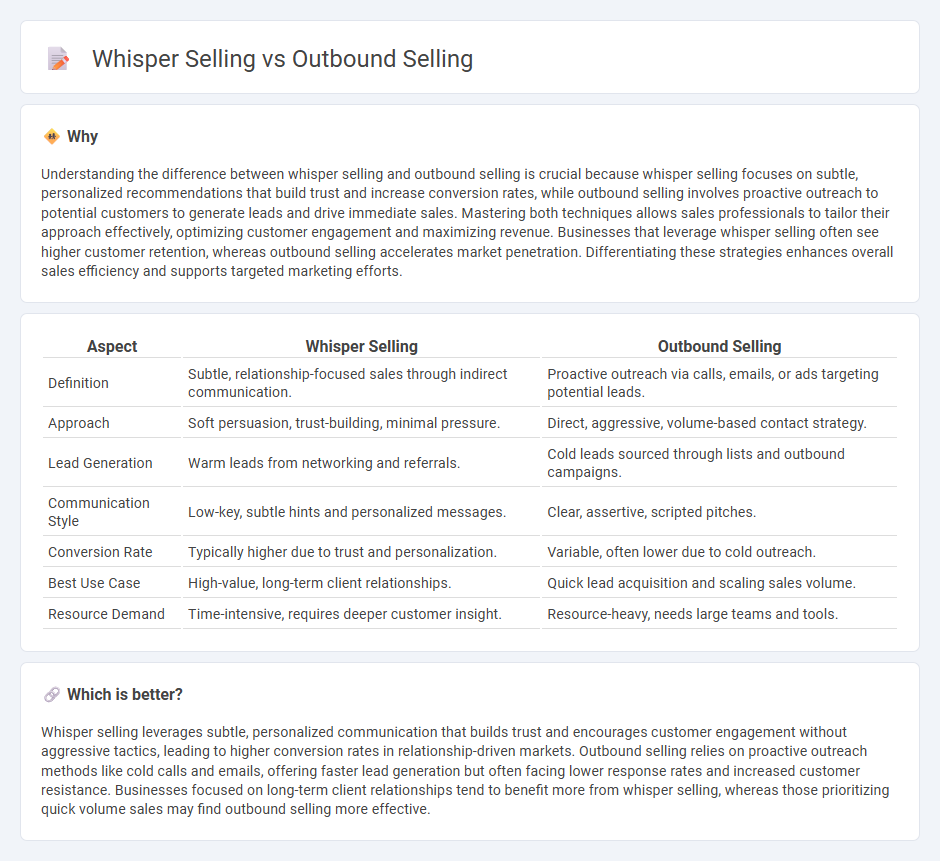 Whisper Selling vs Outbound Selling

Why

Understanding the difference between whisper selling and outbound selling is crucial because whisper selling focuses on subtle, personalized recommendations that build trust and increase conversion rates, while outbound selling involves proactive outreach to potential customers to generate leads and drive immediate sales. Mastering both techniques allows sales professionals to tailor their approach effectively, optimizing customer engagement and maximizing revenue. Businesses that leverage whisper selling often see higher customer retention, whereas outbound selling accelerates market penetration. Differentiating these strategies enhances overall sales efficiency and supports targeted marketing efforts.

| Aspect | Whisper Selling | Outbound Selling |
|---|---|---|
| Definition | Subtle, relationship-focused sales through indirect communication. | Proactive outreach via calls, emails, or ads targeting potential leads. |
| Approach | Soft persuasion, trust-building, minimal pressure. | Direct, aggressive, volume-based contact strategy. |
| Lead Generation | Warm leads from networking and referrals. | Cold leads sourced through lists and outbound campaigns. |
| Communication Style | Low-key, subtle hints and personalized messages. | Clear, assertive, scripted pitches. |
| Conversion Rate | Typically higher due to trust and personalization. | Variable, often lower due to cold outreach. |
| Best Use Case | High-value, long-term client relationships. | Quick lead acquisition and scaling sales volume. |
| Resource Demand | Time-intensive, requires deeper customer insight. | Resource-heavy, needs large teams and tools. |

Which is better?

Whisper selling leverages subtle, personalized communication that builds trust and encourages customer engagement without aggressive tactics, leading to higher conversion rates in relationship-driven markets. Outbound selling relies on proactive outreach methods like cold calls and emails, offering faster lead generation but often facing lower response rates and increased customer resistance. Businesses focused on long-term client relationships tend to benefit more from whisper selling, whereas those prioritizing quick volume sales may find outbound selling more effective.