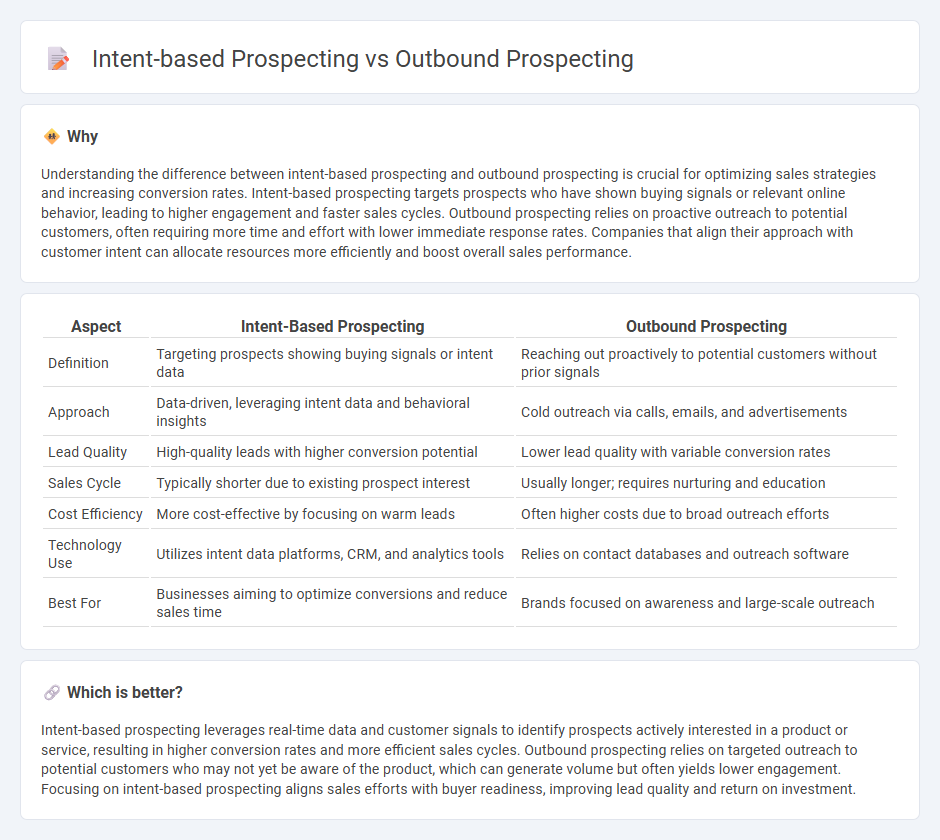 Intent-based Prospecting vs Outbound Prospecting

Why

Understanding the difference between intent-based prospecting and outbound prospecting is crucial for optimizing sales strategies and increasing conversion rates. Intent-based prospecting targets prospects who have shown buying signals or relevant online behavior, leading to higher engagement and faster sales cycles. Outbound prospecting relies on proactive outreach to potential customers, often requiring more time and effort with lower immediate response rates. Companies that align their approach with customer intent can allocate resources more efficiently and boost overall sales performance.

| Aspect | Intent-Based Prospecting | Outbound Prospecting |
|---|---|---|
| Definition | Targeting prospects showing buying signals or intent data | Reaching out proactively to potential customers without prior signals |
| Approach | Data-driven, leveraging intent data and behavioral insights | Cold outreach via calls, emails, and advertisements |
| Lead Quality | High-quality leads with higher conversion potential | Lower lead quality with variable conversion rates |
| Sales Cycle | Typically shorter due to existing prospect interest | Usually longer; requires nurturing and education |
| Cost Efficiency | More cost-effective by focusing on warm leads | Often higher costs due to broad outreach efforts |
| Technology Use | Utilizes intent data platforms, CRM, and analytics tools | Relies on contact databases and outreach software |
| Best For | Businesses aiming to optimize conversions and reduce sales time | Brands focused on awareness and large-scale outreach |

Which is better?

Intent-based prospecting leverages real-time data and customer signals to identify prospects actively interested in a product or service, resulting in higher conversion rates and more efficient sales cycles. Outbound prospecting relies on targeted outreach to potential customers who may not yet be aware of the product, which can generate volume but often yields lower engagement. Focusing on intent-based prospecting aligns sales efforts with buyer readiness, improving lead quality and return on investment.