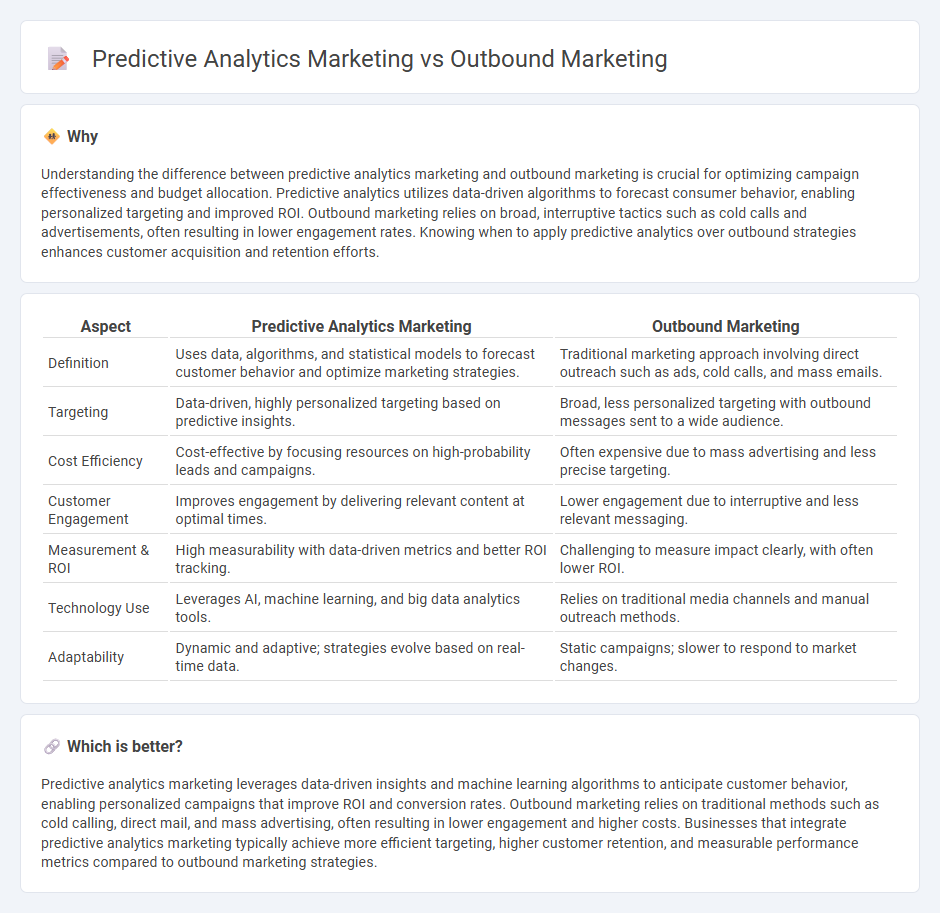 Predictive Analytics Marketing vs Outbound Marketing

Why

Understanding the difference between predictive analytics marketing and outbound marketing is crucial for optimizing campaign effectiveness and budget allocation. Predictive analytics utilizes data-driven algorithms to forecast consumer behavior, enabling personalized targeting and improved ROI. Outbound marketing relies on broad, interruptive tactics such as cold calls and advertisements, often resulting in lower engagement rates. Knowing when to apply predictive analytics over outbound strategies enhances customer acquisition and retention efforts.

| Aspect | Predictive Analytics Marketing | Outbound Marketing |
|---|---|---|
| Definition | Uses data, algorithms, and statistical models to forecast customer behavior and optimize marketing strategies. | Traditional marketing approach involving direct outreach such as ads, cold calls, and mass emails. |
| Targeting | Data-driven, highly personalized targeting based on predictive insights. | Broad, less personalized targeting with outbound messages sent to a wide audience. |
| Cost Efficiency | Cost-effective by focusing resources on high-probability leads and campaigns. | Often expensive due to mass advertising and less precise targeting. |
| Customer Engagement | Improves engagement by delivering relevant content at optimal times. | Lower engagement due to interruptive and less relevant messaging. |
| Measurement & ROI | High measurability with data-driven metrics and better ROI tracking. | Challenging to measure impact clearly, with often lower ROI. |
| Technology Use | Leverages AI, machine learning, and big data analytics tools. | Relies on traditional media channels and manual outreach methods. |
| Adaptability | Dynamic and adaptive; strategies evolve based on real-time data. | Static campaigns; slower to respond to market changes. |

Which is better?

Predictive analytics marketing leverages data-driven insights and machine learning algorithms to anticipate customer behavior, enabling personalized campaigns that improve ROI and conversion rates. Outbound marketing relies on traditional methods such as cold calling, direct mail, and mass advertising, often resulting in lower engagement and higher costs. Businesses that integrate predictive analytics marketing typically achieve more efficient targeting, higher customer retention, and measurable performance metrics compared to outbound marketing strategies.