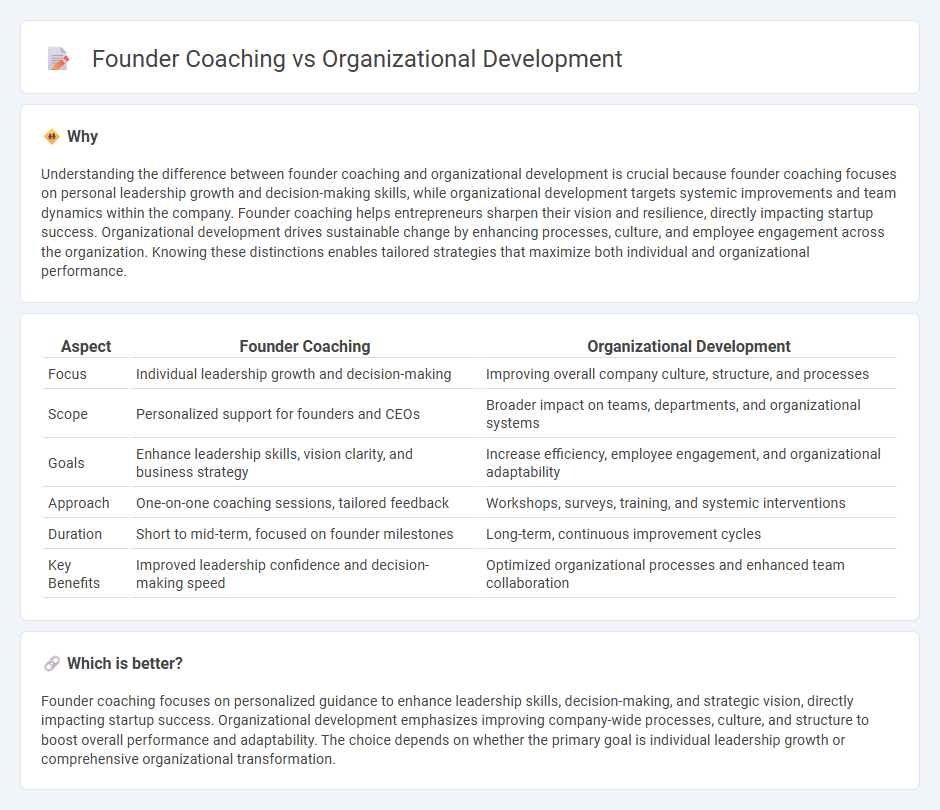 Founder Coaching vs Organizational Development

Why

Understanding the difference between founder coaching and organizational development is crucial because founder coaching focuses on personal leadership growth and decision-making skills, while organizational development targets systemic improvements and team dynamics within the company. Founder coaching helps entrepreneurs sharpen their vision and resilience, directly impacting startup success. Organizational development drives sustainable change by enhancing processes, culture, and employee engagement across the organization. Knowing these distinctions enables tailored strategies that maximize both individual and organizational performance.

| Aspect | Founder Coaching | Organizational Development |
|---|---|---|
| Focus | Individual leadership growth and decision-making | Improving overall company culture, structure, and processes |
| Scope | Personalized support for founders and CEOs | Broader impact on teams, departments, and organizational systems |
| Goals | Enhance leadership skills, vision clarity, and business strategy | Increase efficiency, employee engagement, and organizational adaptability |
| Approach | One-on-one coaching sessions, tailored feedback | Workshops, surveys, training, and systemic interventions |
| Duration | Short to mid-term, focused on founder milestones | Long-term, continuous improvement cycles |
| Key Benefits | Improved leadership confidence and decision-making speed | Optimized organizational processes and enhanced team collaboration |

Which is better?

Founder coaching focuses on personalized guidance to enhance leadership skills, decision-making, and strategic vision, directly impacting startup success. Organizational development emphasizes improving company-wide processes, culture, and structure to boost overall performance and adaptability. The choice depends on whether the primary goal is individual leadership growth or comprehensive organizational transformation.