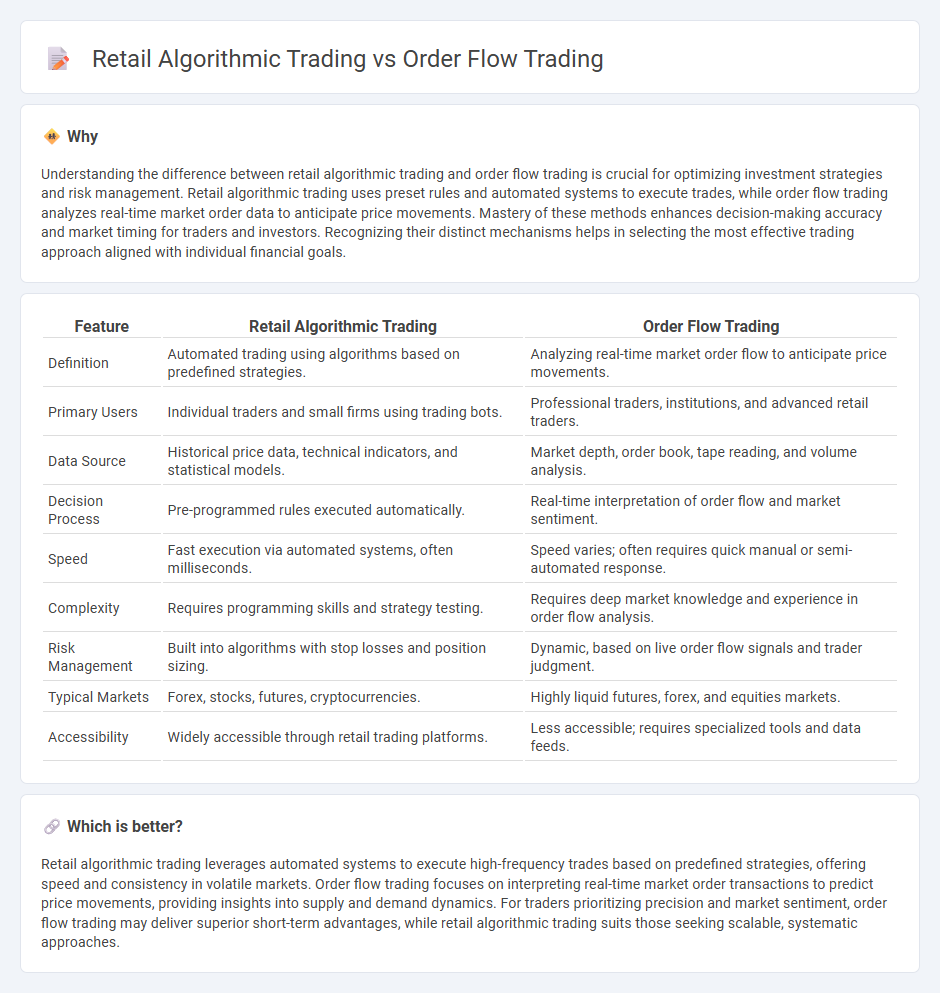 Retail Algorithmic Trading vs Order Flow Trading

Why

Understanding the difference between retail algorithmic trading and order flow trading is crucial for optimizing investment strategies and risk management. Retail algorithmic trading uses preset rules and automated systems to execute trades, while order flow trading analyzes real-time market order data to anticipate price movements. Mastery of these methods enhances decision-making accuracy and market timing for traders and investors. Recognizing their distinct mechanisms helps in selecting the most effective trading approach aligned with individual financial goals.

| Feature | Retail Algorithmic Trading | Order Flow Trading |
|---|---|---|
| Definition | Automated trading using algorithms based on predefined strategies. | Analyzing real-time market order flow to anticipate price movements. |
| Primary Users | Individual traders and small firms using trading bots. | Professional traders, institutions, and advanced retail traders. |
| Data Source | Historical price data, technical indicators, and statistical models. | Market depth, order book, tape reading, and volume analysis. |
| Decision Process | Pre-programmed rules executed automatically. | Real-time interpretation of order flow and market sentiment. |
| Speed | Fast execution via automated systems, often milliseconds. | Speed varies; often requires quick manual or semi-automated response. |
| Complexity | Requires programming skills and strategy testing. | Requires deep market knowledge and experience in order flow analysis. |
| Risk Management | Built into algorithms with stop losses and position sizing. | Dynamic, based on live order flow signals and trader judgment. |
| Typical Markets | Forex, stocks, futures, cryptocurrencies. | Highly liquid futures, forex, and equities markets. |
| Accessibility | Widely accessible through retail trading platforms. | Less accessible; requires specialized tools and data feeds. |

Which is better?

Retail algorithmic trading leverages automated systems to execute high-frequency trades based on predefined strategies, offering speed and consistency in volatile markets. Order flow trading focuses on interpreting real-time market order transactions to predict price movements, providing insights into supply and demand dynamics. For traders prioritizing precision and market sentiment, order flow trading may deliver superior short-term advantages, while retail algorithmic trading suits those seeking scalable, systematic approaches.