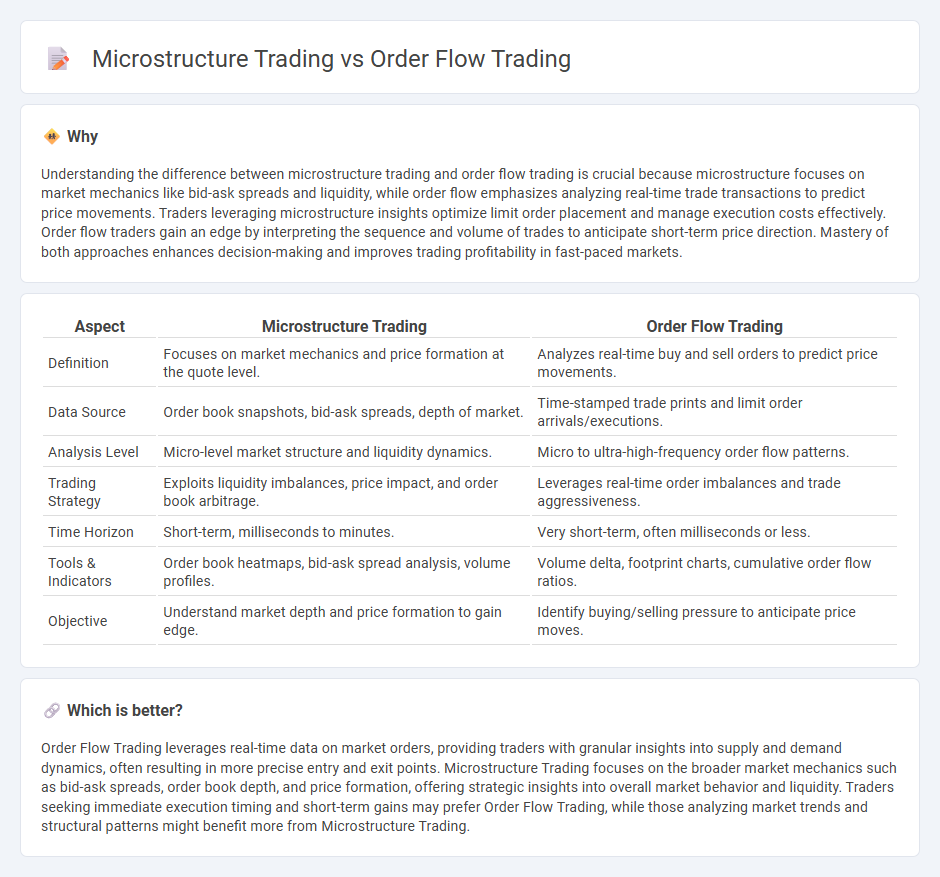 Microstructure Trading vs Order Flow Trading

Why

Understanding the difference between microstructure trading and order flow trading is crucial because microstructure focuses on market mechanics like bid-ask spreads and liquidity, while order flow emphasizes analyzing real-time trade transactions to predict price movements. Traders leveraging microstructure insights optimize limit order placement and manage execution costs effectively. Order flow traders gain an edge by interpreting the sequence and volume of trades to anticipate short-term price direction. Mastery of both approaches enhances decision-making and improves trading profitability in fast-paced markets.

| Aspect | Microstructure Trading | Order Flow Trading |
|---|---|---|
| Definition | Focuses on market mechanics and price formation at the quote level. | Analyzes real-time buy and sell orders to predict price movements. |
| Data Source | Order book snapshots, bid-ask spreads, depth of market. | Time-stamped trade prints and limit order arrivals/executions. |
| Analysis Level | Micro-level market structure and liquidity dynamics. | Micro to ultra-high-frequency order flow patterns. |
| Trading Strategy | Exploits liquidity imbalances, price impact, and order book arbitrage. | Leverages real-time order imbalances and trade aggressiveness. |
| Time Horizon | Short-term, milliseconds to minutes. | Very short-term, often milliseconds or less. |
| Tools & Indicators | Order book heatmaps, bid-ask spread analysis, volume profiles. | Volume delta, footprint charts, cumulative order flow ratios. |
| Objective | Understand market depth and price formation to gain edge. | Identify buying/selling pressure to anticipate price moves. |

Which is better?

Order Flow Trading leverages real-time data on market orders, providing traders with granular insights into supply and demand dynamics, often resulting in more precise entry and exit points. Microstructure Trading focuses on the broader market mechanics such as bid-ask spreads, order book depth, and price formation, offering strategic insights into overall market behavior and liquidity. Traders seeking immediate execution timing and short-term gains may prefer Order Flow Trading, while those analyzing market trends and structural patterns might benefit more from Microstructure Trading.