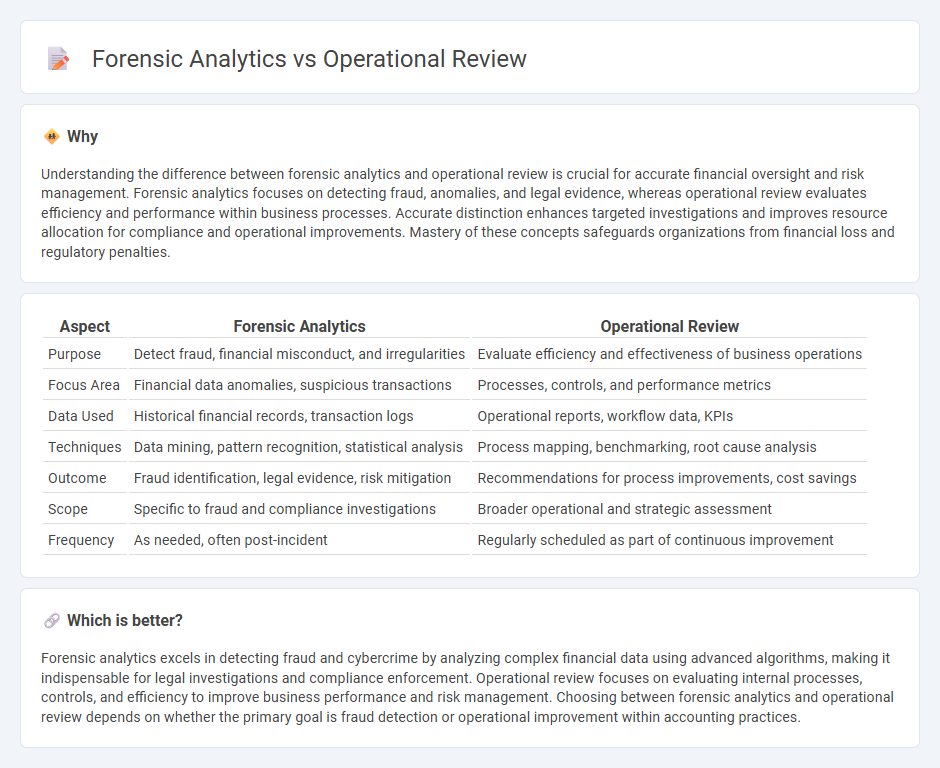 Forensic Analytics vs Operational Review

Why

Understanding the difference between forensic analytics and operational review is crucial for accurate financial oversight and risk management. Forensic analytics focuses on detecting fraud, anomalies, and legal evidence, whereas operational review evaluates efficiency and performance within business processes. Accurate distinction enhances targeted investigations and improves resource allocation for compliance and operational improvements. Mastery of these concepts safeguards organizations from financial loss and regulatory penalties.

| Aspect | Forensic Analytics | Operational Review |
|---|---|---|
| Purpose | Detect fraud, financial misconduct, and irregularities | Evaluate efficiency and effectiveness of business operations |
| Focus Area | Financial data anomalies, suspicious transactions | Processes, controls, and performance metrics |
| Data Used | Historical financial records, transaction logs | Operational reports, workflow data, KPIs |
| Techniques | Data mining, pattern recognition, statistical analysis | Process mapping, benchmarking, root cause analysis |
| Outcome | Fraud identification, legal evidence, risk mitigation | Recommendations for process improvements, cost savings |
| Scope | Specific to fraud and compliance investigations | Broader operational and strategic assessment |
| Frequency | As needed, often post-incident | Regularly scheduled as part of continuous improvement |

Which is better?

Forensic analytics excels in detecting fraud and cybercrime by analyzing complex financial data using advanced algorithms, making it indispensable for legal investigations and compliance enforcement. Operational review focuses on evaluating internal processes, controls, and efficiency to improve business performance and risk management. Choosing between forensic analytics and operational review depends on whether the primary goal is fraud detection or operational improvement within accounting practices.