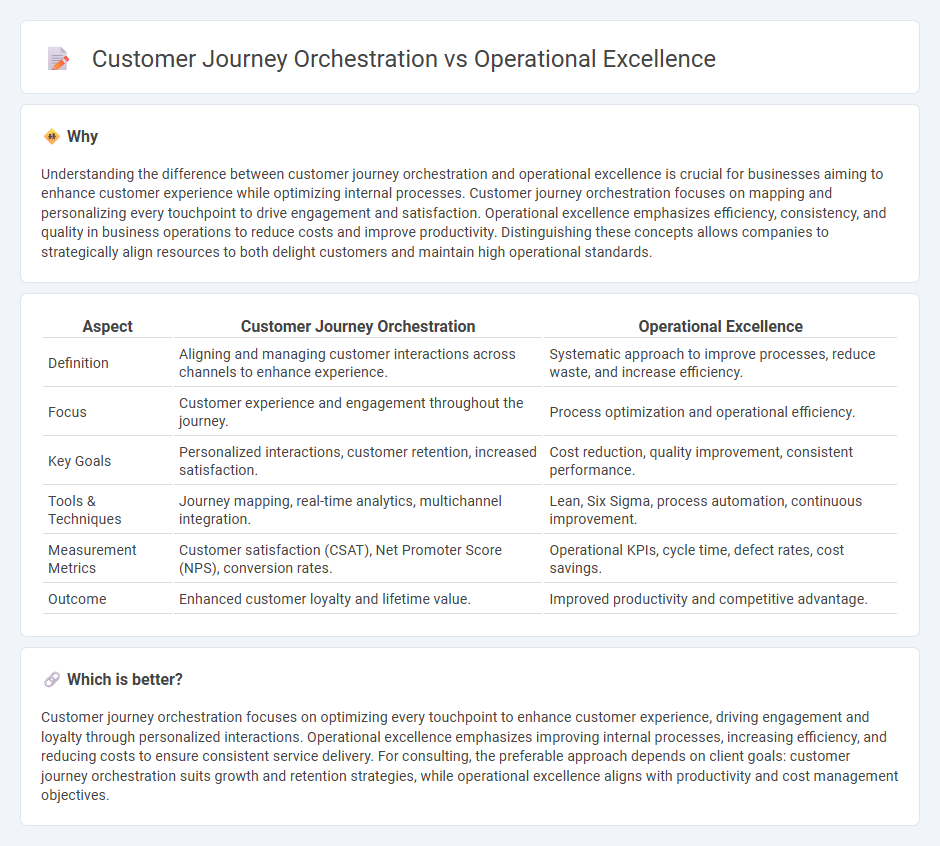 Customer Journey Orchestration vs Operational Excellence

Why

Understanding the difference between customer journey orchestration and operational excellence is crucial for businesses aiming to enhance customer experience while optimizing internal processes. Customer journey orchestration focuses on mapping and personalizing every touchpoint to drive engagement and satisfaction. Operational excellence emphasizes efficiency, consistency, and quality in business operations to reduce costs and improve productivity. Distinguishing these concepts allows companies to strategically align resources to both delight customers and maintain high operational standards.

| Aspect | Customer Journey Orchestration | Operational Excellence |
|---|---|---|
| Definition | Aligning and managing customer interactions across channels to enhance experience. | Systematic approach to improve processes, reduce waste, and increase efficiency. |
| Focus | Customer experience and engagement throughout the journey. | Process optimization and operational efficiency. |
| Key Goals | Personalized interactions, customer retention, increased satisfaction. | Cost reduction, quality improvement, consistent performance. |
| Tools & Techniques | Journey mapping, real-time analytics, multichannel integration. | Lean, Six Sigma, process automation, continuous improvement. |
| Measurement Metrics | Customer satisfaction (CSAT), Net Promoter Score (NPS), conversion rates. | Operational KPIs, cycle time, defect rates, cost savings. |
| Outcome | Enhanced customer loyalty and lifetime value. | Improved productivity and competitive advantage. |

Which is better?

Customer journey orchestration focuses on optimizing every touchpoint to enhance customer experience, driving engagement and loyalty through personalized interactions. Operational excellence emphasizes improving internal processes, increasing efficiency, and reducing costs to ensure consistent service delivery. For consulting, the preferable approach depends on client goals: customer journey orchestration suits growth and retention strategies, while operational excellence aligns with productivity and cost management objectives.