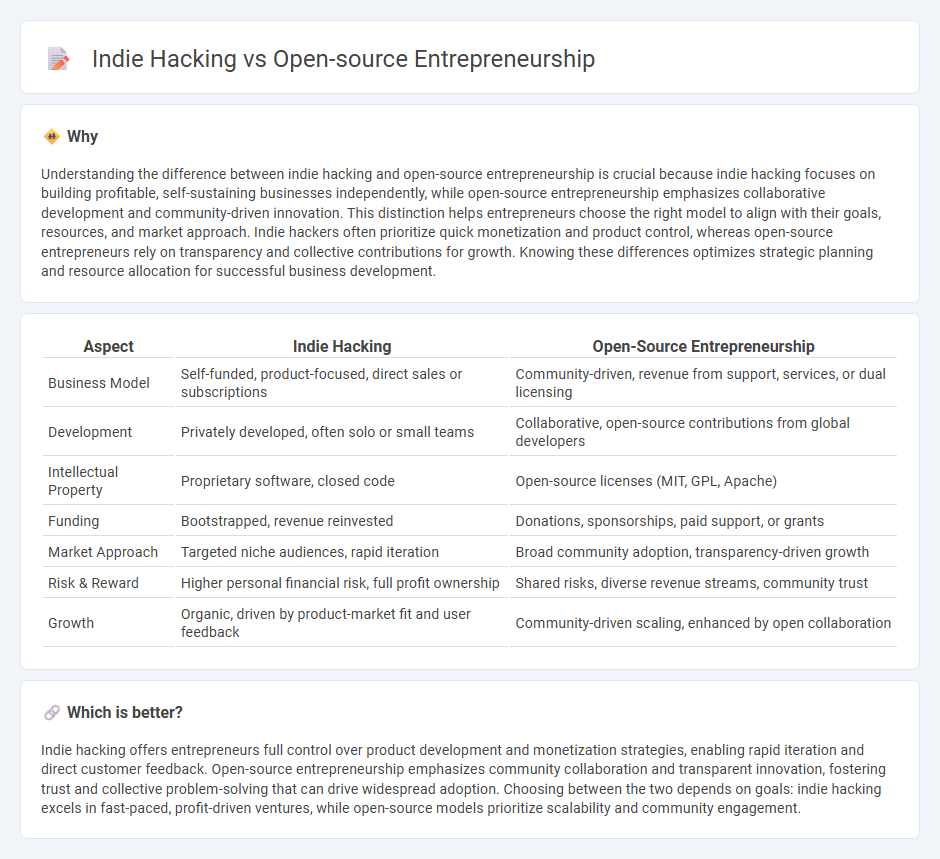 Indie Hacking vs Open-source Entrepreneurship

Why

Understanding the difference between indie hacking and open-source entrepreneurship is crucial because indie hacking focuses on building profitable, self-sustaining businesses independently, while open-source entrepreneurship emphasizes collaborative development and community-driven innovation. This distinction helps entrepreneurs choose the right model to align with their goals, resources, and market approach. Indie hackers often prioritize quick monetization and product control, whereas open-source entrepreneurs rely on transparency and collective contributions for growth. Knowing these differences optimizes strategic planning and resource allocation for successful business development.

| Aspect | Indie Hacking | Open-Source Entrepreneurship |
|---|---|---|
| Business Model | Self-funded, product-focused, direct sales or subscriptions | Community-driven, revenue from support, services, or dual licensing |
| Development | Privately developed, often solo or small teams | Collaborative, open-source contributions from global developers |
| Intellectual Property | Proprietary software, closed code | Open-source licenses (MIT, GPL, Apache) |
| Funding | Bootstrapped, revenue reinvested | Donations, sponsorships, paid support, or grants |
| Market Approach | Targeted niche audiences, rapid iteration | Broad community adoption, transparency-driven growth |
| Risk & Reward | Higher personal financial risk, full profit ownership | Shared risks, diverse revenue streams, community trust |
| Growth | Organic, driven by product-market fit and user feedback | Community-driven scaling, enhanced by open collaboration |

Which is better?

Indie hacking offers entrepreneurs full control over product development and monetization strategies, enabling rapid iteration and direct customer feedback. Open-source entrepreneurship emphasizes community collaboration and transparent innovation, fostering trust and collective problem-solving that can drive widespread adoption. Choosing between the two depends on goals: indie hacking excels in fast-paced, profit-driven ventures, while open-source models prioritize scalability and community engagement.