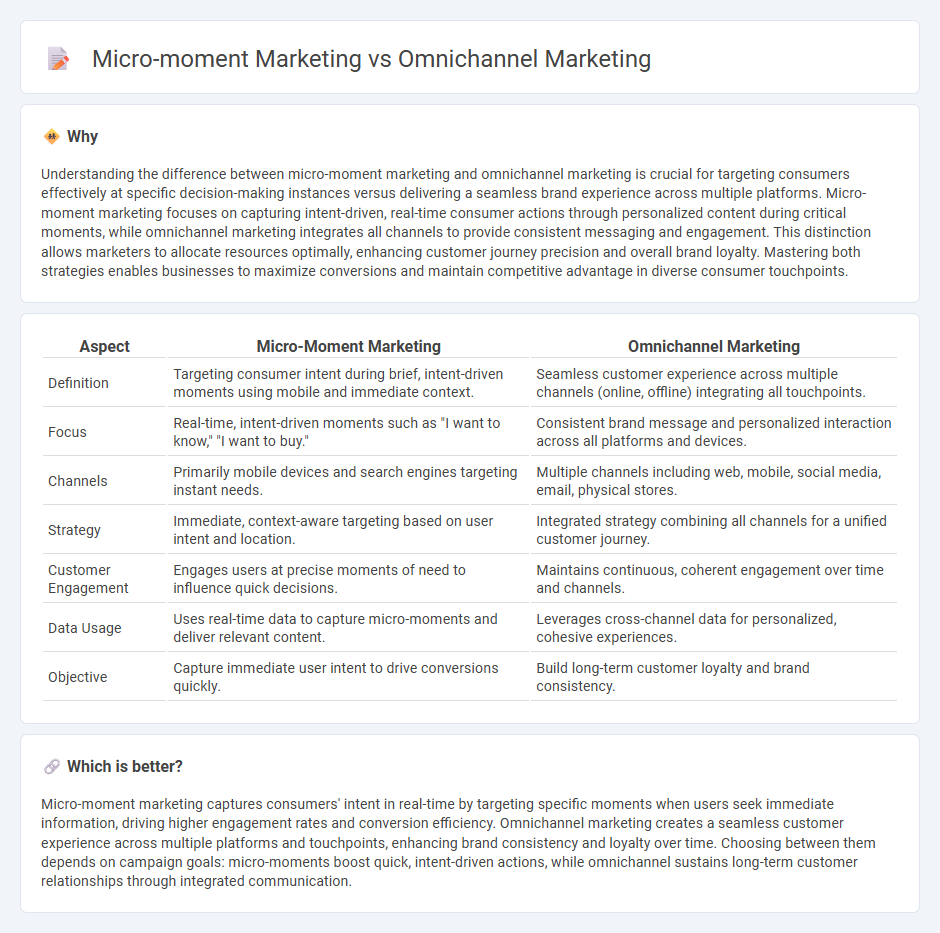 Micro-moment Marketing vs Omnichannel Marketing

Why

Understanding the difference between micro-moment marketing and omnichannel marketing is crucial for targeting consumers effectively at specific decision-making instances versus delivering a seamless brand experience across multiple platforms. Micro-moment marketing focuses on capturing intent-driven, real-time consumer actions through personalized content during critical moments, while omnichannel marketing integrates all channels to provide consistent messaging and engagement. This distinction allows marketers to allocate resources optimally, enhancing customer journey precision and overall brand loyalty. Mastering both strategies enables businesses to maximize conversions and maintain competitive advantage in diverse consumer touchpoints.

| Aspect | Micro-Moment Marketing | Omnichannel Marketing |
|---|---|---|
| Definition | Targeting consumer intent during brief, intent-driven moments using mobile and immediate context. | Seamless customer experience across multiple channels (online, offline) integrating all touchpoints. |
| Focus | Real-time, intent-driven moments such as "I want to know," "I want to buy." | Consistent brand message and personalized interaction across all platforms and devices. |
| Channels | Primarily mobile devices and search engines targeting instant needs. | Multiple channels including web, mobile, social media, email, physical stores. |
| Strategy | Immediate, context-aware targeting based on user intent and location. | Integrated strategy combining all channels for a unified customer journey. |
| Customer Engagement | Engages users at precise moments of need to influence quick decisions. | Maintains continuous, coherent engagement over time and channels. |
| Data Usage | Uses real-time data to capture micro-moments and deliver relevant content. | Leverages cross-channel data for personalized, cohesive experiences. |
| Objective | Capture immediate user intent to drive conversions quickly. | Build long-term customer loyalty and brand consistency. |

Which is better?

Micro-moment marketing captures consumers' intent in real-time by targeting specific moments when users seek immediate information, driving higher engagement rates and conversion efficiency. Omnichannel marketing creates a seamless customer experience across multiple platforms and touchpoints, enhancing brand consistency and loyalty over time. Choosing between them depends on campaign goals: micro-moments boost quick, intent-driven actions, while omnichannel sustains long-term customer relationships through integrated communication.