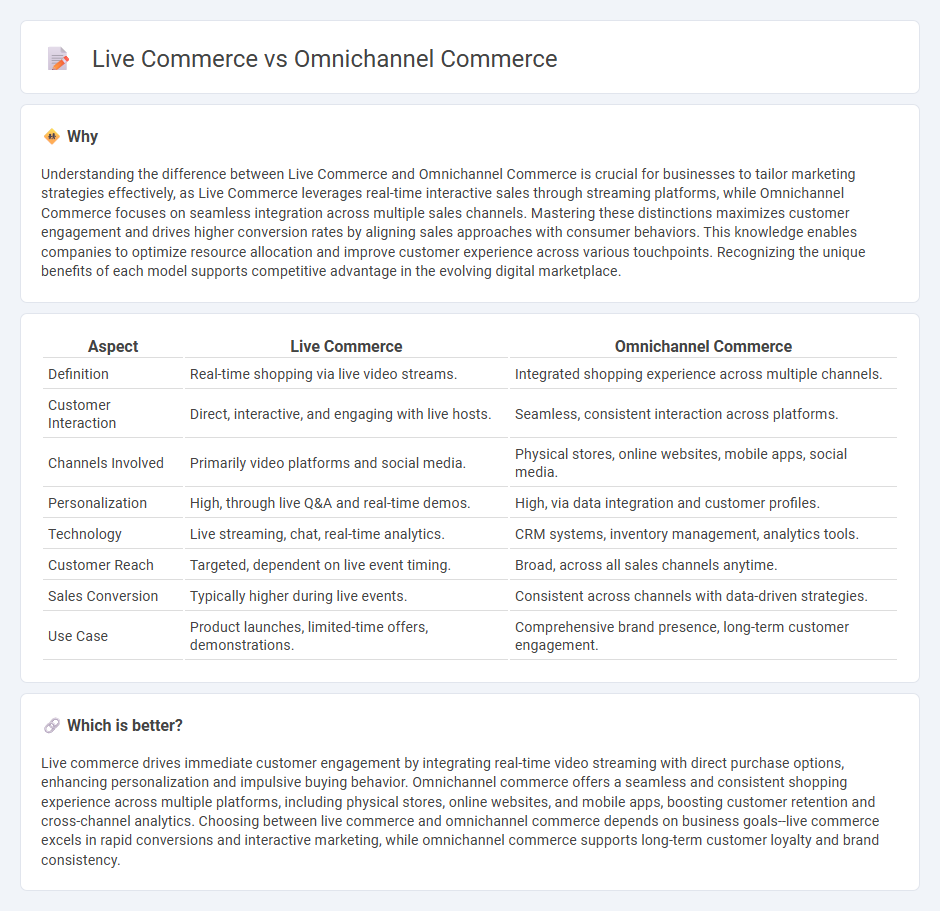 Live Commerce vs Omnichannel Commerce

Why

Understanding the difference between Live Commerce and Omnichannel Commerce is crucial for businesses to tailor marketing strategies effectively, as Live Commerce leverages real-time interactive sales through streaming platforms, while Omnichannel Commerce focuses on seamless integration across multiple sales channels. Mastering these distinctions maximizes customer engagement and drives higher conversion rates by aligning sales approaches with consumer behaviors. This knowledge enables companies to optimize resource allocation and improve customer experience across various touchpoints. Recognizing the unique benefits of each model supports competitive advantage in the evolving digital marketplace.

| Aspect | Live Commerce | Omnichannel Commerce |
|---|---|---|
| Definition | Real-time shopping via live video streams. | Integrated shopping experience across multiple channels. |
| Customer Interaction | Direct, interactive, and engaging with live hosts. | Seamless, consistent interaction across platforms. |
| Channels Involved | Primarily video platforms and social media. | Physical stores, online websites, mobile apps, social media. |
| Personalization | High, through live Q&A and real-time demos. | High, via data integration and customer profiles. |
| Technology | Live streaming, chat, real-time analytics. | CRM systems, inventory management, analytics tools. |
| Customer Reach | Targeted, dependent on live event timing. | Broad, across all sales channels anytime. |
| Sales Conversion | Typically higher during live events. | Consistent across channels with data-driven strategies. |
| Use Case | Product launches, limited-time offers, demonstrations. | Comprehensive brand presence, long-term customer engagement. |

Which is better?

Live commerce drives immediate customer engagement by integrating real-time video streaming with direct purchase options, enhancing personalization and impulsive buying behavior. Omnichannel commerce offers a seamless and consistent shopping experience across multiple platforms, including physical stores, online websites, and mobile apps, boosting customer retention and cross-channel analytics. Choosing between live commerce and omnichannel commerce depends on business goals--live commerce excels in rapid conversions and interactive marketing, while omnichannel commerce supports long-term customer loyalty and brand consistency.