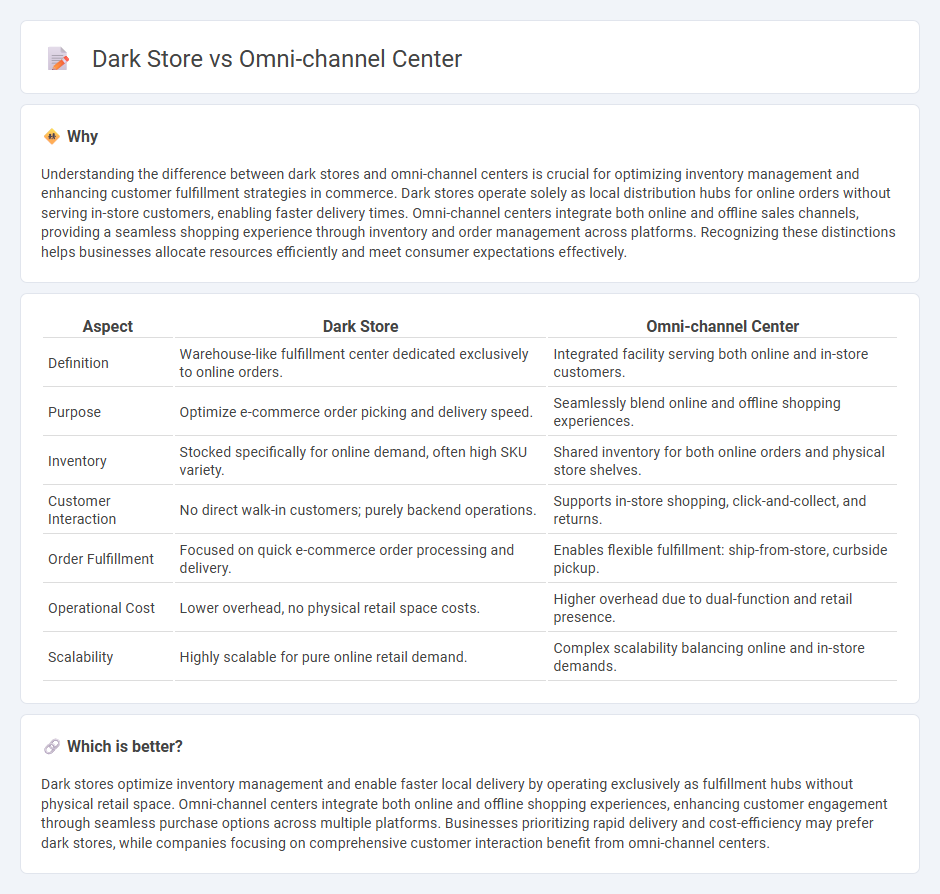 Dark Store vs Omni-channel Center

Why

Understanding the difference between dark stores and omni-channel centers is crucial for optimizing inventory management and enhancing customer fulfillment strategies in commerce. Dark stores operate solely as local distribution hubs for online orders without serving in-store customers, enabling faster delivery times. Omni-channel centers integrate both online and offline sales channels, providing a seamless shopping experience through inventory and order management across platforms. Recognizing these distinctions helps businesses allocate resources efficiently and meet consumer expectations effectively.

| Aspect | Dark Store | Omni-channel Center |
|---|---|---|
| Definition | Warehouse-like fulfillment center dedicated exclusively to online orders. | Integrated facility serving both online and in-store customers. |
| Purpose | Optimize e-commerce order picking and delivery speed. | Seamlessly blend online and offline shopping experiences. |
| Inventory | Stocked specifically for online demand, often high SKU variety. | Shared inventory for both online orders and physical store shelves. |
| Customer Interaction | No direct walk-in customers; purely backend operations. | Supports in-store shopping, click-and-collect, and returns. |
| Order Fulfillment | Focused on quick e-commerce order processing and delivery. | Enables flexible fulfillment: ship-from-store, curbside pickup. |
| Operational Cost | Lower overhead, no physical retail space costs. | Higher overhead due to dual-function and retail presence. |
| Scalability | Highly scalable for pure online retail demand. | Complex scalability balancing online and in-store demands. |

Which is better?

Dark stores optimize inventory management and enable faster local delivery by operating exclusively as fulfillment hubs without physical retail space. Omni-channel centers integrate both online and offline shopping experiences, enhancing customer engagement through seamless purchase options across multiple platforms. Businesses prioritizing rapid delivery and cost-efficiency may prefer dark stores, while companies focusing on comprehensive customer interaction benefit from omni-channel centers.