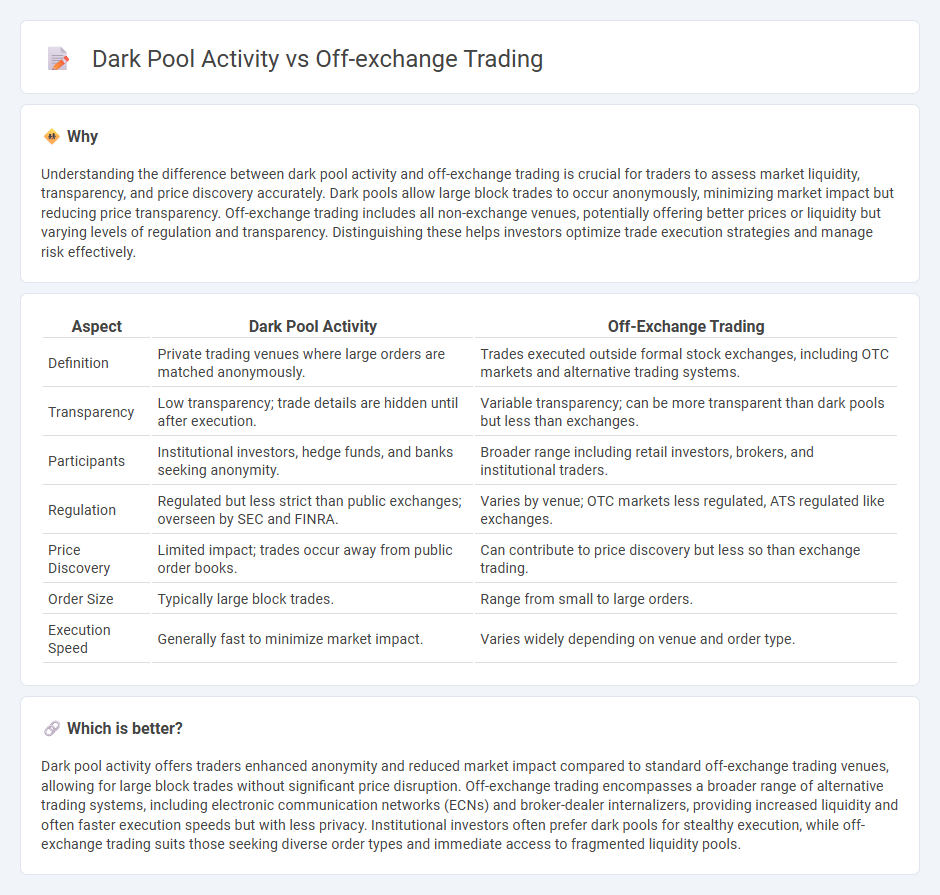 Dark Pool Activity vs Off-exchange Trading

Why

Understanding the difference between dark pool activity and off-exchange trading is crucial for traders to assess market liquidity, transparency, and price discovery accurately. Dark pools allow large block trades to occur anonymously, minimizing market impact but reducing price transparency. Off-exchange trading includes all non-exchange venues, potentially offering better prices or liquidity but varying levels of regulation and transparency. Distinguishing these helps investors optimize trade execution strategies and manage risk effectively.

| Aspect | Dark Pool Activity | Off-Exchange Trading |
|---|---|---|
| Definition | Private trading venues where large orders are matched anonymously. | Trades executed outside formal stock exchanges, including OTC markets and alternative trading systems. |
| Transparency | Low transparency; trade details are hidden until after execution. | Variable transparency; can be more transparent than dark pools but less than exchanges. |
| Participants | Institutional investors, hedge funds, and banks seeking anonymity. | Broader range including retail investors, brokers, and institutional traders. |
| Regulation | Regulated but less strict than public exchanges; overseen by SEC and FINRA. | Varies by venue; OTC markets less regulated, ATS regulated like exchanges. |
| Price Discovery | Limited impact; trades occur away from public order books. | Can contribute to price discovery but less so than exchange trading. |
| Order Size | Typically large block trades. | Range from small to large orders. |
| Execution Speed | Generally fast to minimize market impact. | Varies widely depending on venue and order type. |

Which is better?

Dark pool activity offers traders enhanced anonymity and reduced market impact compared to standard off-exchange trading venues, allowing for large block trades without significant price disruption. Off-exchange trading encompasses a broader range of alternative trading systems, including electronic communication networks (ECNs) and broker-dealer internalizers, providing increased liquidity and often faster execution speeds but with less privacy. Institutional investors often prefer dark pools for stealthy execution, while off-exchange trading suits those seeking diverse order types and immediate access to fragmented liquidity pools.