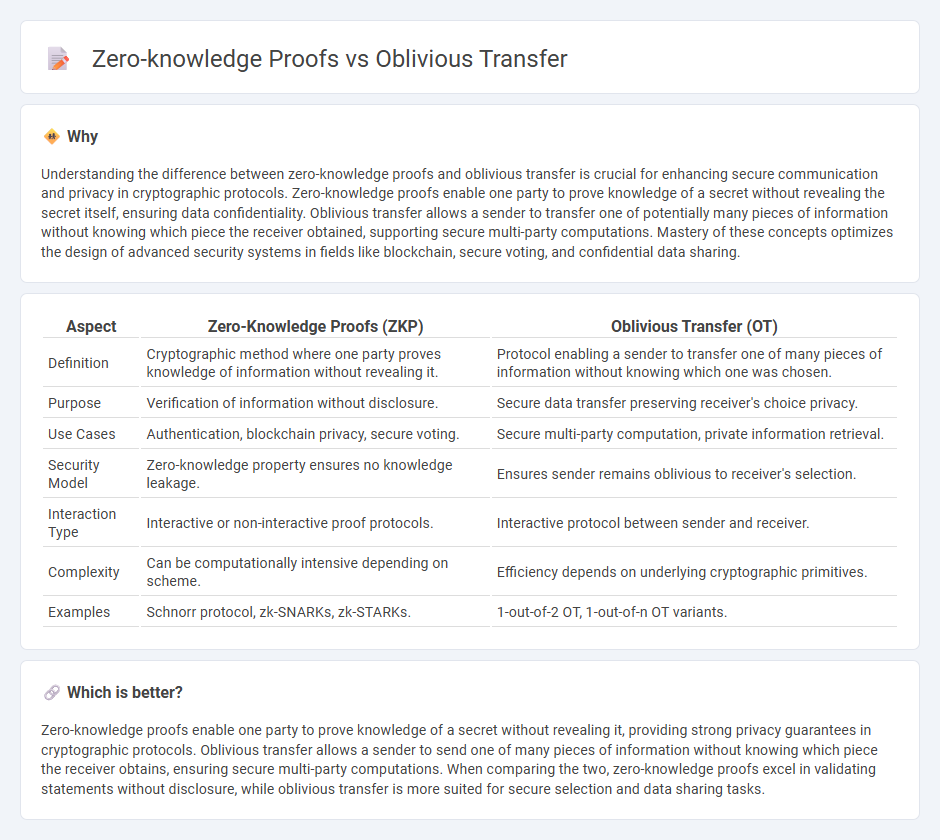 Zero-knowledge Proofs vs Oblivious Transfer

Why

Understanding the difference between zero-knowledge proofs and oblivious transfer is crucial for enhancing secure communication and privacy in cryptographic protocols. Zero-knowledge proofs enable one party to prove knowledge of a secret without revealing the secret itself, ensuring data confidentiality. Oblivious transfer allows a sender to transfer one of potentially many pieces of information without knowing which piece the receiver obtained, supporting secure multi-party computations. Mastery of these concepts optimizes the design of advanced security systems in fields like blockchain, secure voting, and confidential data sharing.

| Aspect | Zero-Knowledge Proofs (ZKP) | Oblivious Transfer (OT) |
|---|---|---|
| Definition | Cryptographic method where one party proves knowledge of information without revealing it. | Protocol enabling a sender to transfer one of many pieces of information without knowing which one was chosen. |
| Purpose | Verification of information without disclosure. | Secure data transfer preserving receiver's choice privacy. |
| Use Cases | Authentication, blockchain privacy, secure voting. | Secure multi-party computation, private information retrieval. |
| Security Model | Zero-knowledge property ensures no knowledge leakage. | Ensures sender remains oblivious to receiver's selection. |
| Interaction Type | Interactive or non-interactive proof protocols. | Interactive protocol between sender and receiver. |
| Complexity | Can be computationally intensive depending on scheme. | Efficiency depends on underlying cryptographic primitives. |
| Examples | Schnorr protocol, zk-SNARKs, zk-STARKs. | 1-out-of-2 OT, 1-out-of-n OT variants. |

Which is better?

Zero-knowledge proofs enable one party to prove knowledge of a secret without revealing it, providing strong privacy guarantees in cryptographic protocols. Oblivious transfer allows a sender to send one of many pieces of information without knowing which piece the receiver obtains, ensuring secure multi-party computations. When comparing the two, zero-knowledge proofs excel in validating statements without disclosure, while oblivious transfer is more suited for secure selection and data sharing tasks.