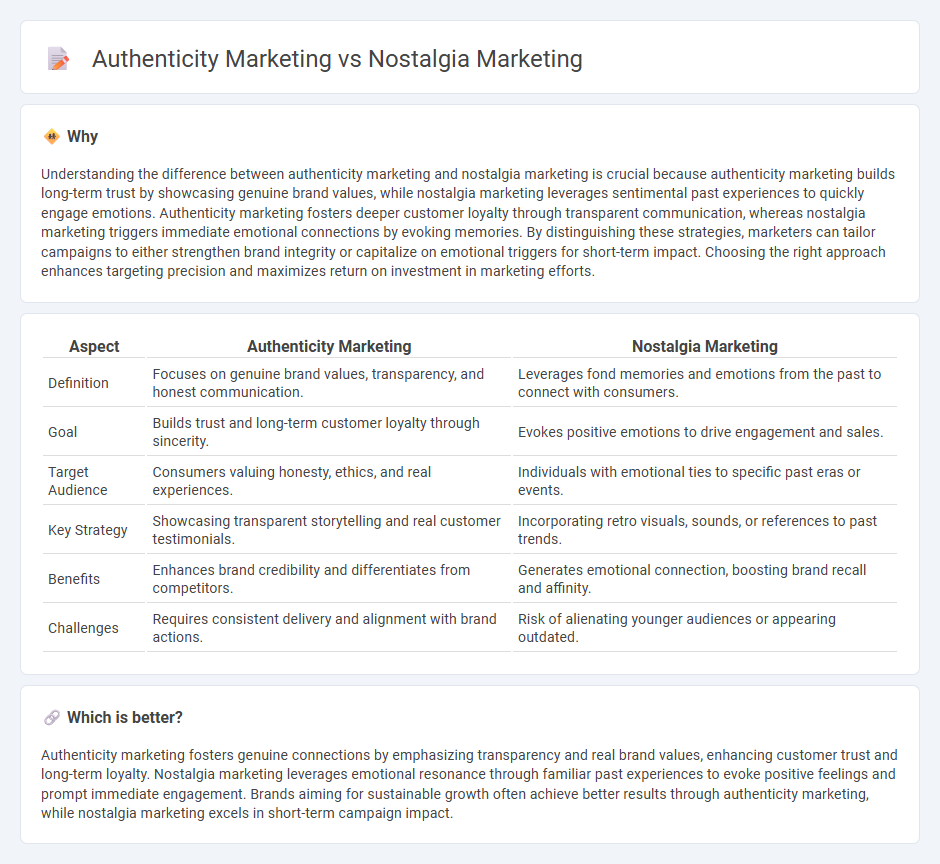 Authenticity Marketing vs Nostalgia Marketing

Why

Understanding the difference between authenticity marketing and nostalgia marketing is crucial because authenticity marketing builds long-term trust by showcasing genuine brand values, while nostalgia marketing leverages sentimental past experiences to quickly engage emotions. Authenticity marketing fosters deeper customer loyalty through transparent communication, whereas nostalgia marketing triggers immediate emotional connections by evoking memories. By distinguishing these strategies, marketers can tailor campaigns to either strengthen brand integrity or capitalize on emotional triggers for short-term impact. Choosing the right approach enhances targeting precision and maximizes return on investment in marketing efforts.

| Aspect | Authenticity Marketing | Nostalgia Marketing |
|---|---|---|
| Definition | Focuses on genuine brand values, transparency, and honest communication. | Leverages fond memories and emotions from the past to connect with consumers. |
| Goal | Builds trust and long-term customer loyalty through sincerity. | Evokes positive emotions to drive engagement and sales. |
| Target Audience | Consumers valuing honesty, ethics, and real experiences. | Individuals with emotional ties to specific past eras or events. |
| Key Strategy | Showcasing transparent storytelling and real customer testimonials. | Incorporating retro visuals, sounds, or references to past trends. |
| Benefits | Enhances brand credibility and differentiates from competitors. | Generates emotional connection, boosting brand recall and affinity. |
| Challenges | Requires consistent delivery and alignment with brand actions. | Risk of alienating younger audiences or appearing outdated. |

Which is better?

Authenticity marketing fosters genuine connections by emphasizing transparency and real brand values, enhancing customer trust and long-term loyalty. Nostalgia marketing leverages emotional resonance through familiar past experiences to evoke positive feelings and prompt immediate engagement. Brands aiming for sustainable growth often achieve better results through authenticity marketing, while nostalgia marketing excels in short-term campaign impact.