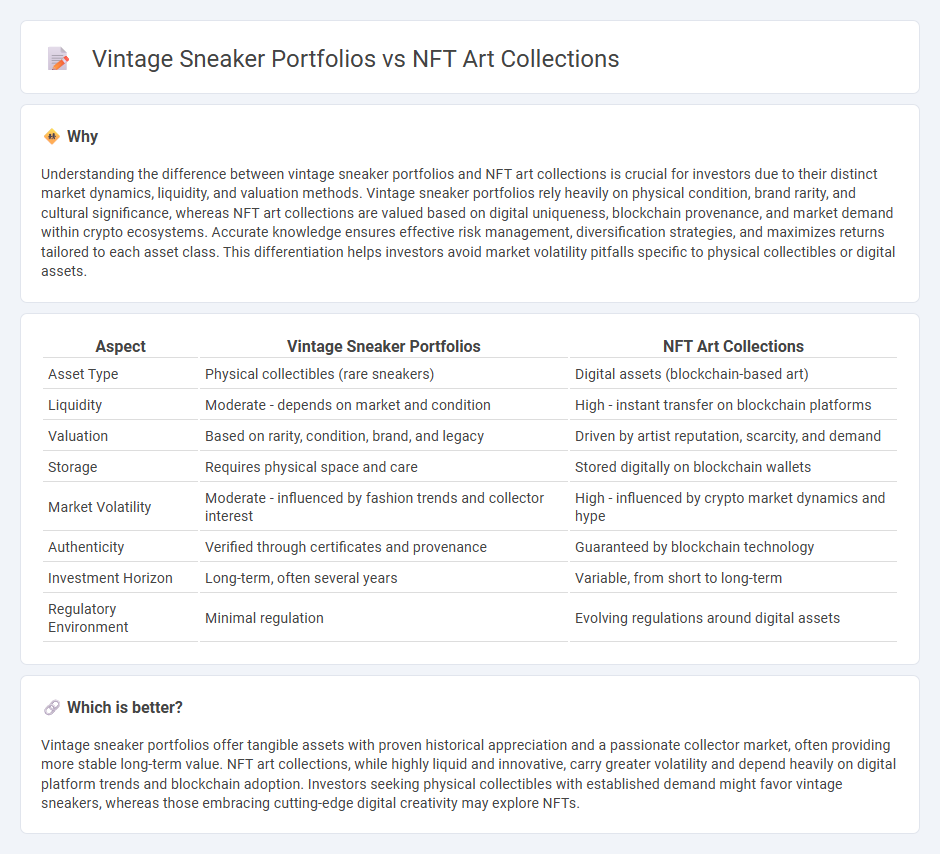 Vintage Sneaker Portfolios vs NFT Art Collections

Why

Understanding the difference between vintage sneaker portfolios and NFT art collections is crucial for investors due to their distinct market dynamics, liquidity, and valuation methods. Vintage sneaker portfolios rely heavily on physical condition, brand rarity, and cultural significance, whereas NFT art collections are valued based on digital uniqueness, blockchain provenance, and market demand within crypto ecosystems. Accurate knowledge ensures effective risk management, diversification strategies, and maximizes returns tailored to each asset class. This differentiation helps investors avoid market volatility pitfalls specific to physical collectibles or digital assets.

| Aspect | Vintage Sneaker Portfolios | NFT Art Collections |
|---|---|---|
| Asset Type | Physical collectibles (rare sneakers) | Digital assets (blockchain-based art) |
| Liquidity | Moderate - depends on market and condition | High - instant transfer on blockchain platforms |
| Valuation | Based on rarity, condition, brand, and legacy | Driven by artist reputation, scarcity, and demand |
| Storage | Requires physical space and care | Stored digitally on blockchain wallets |
| Market Volatility | Moderate - influenced by fashion trends and collector interest | High - influenced by crypto market dynamics and hype |
| Authenticity | Verified through certificates and provenance | Guaranteed by blockchain technology |
| Investment Horizon | Long-term, often several years | Variable, from short to long-term |
| Regulatory Environment | Minimal regulation | Evolving regulations around digital assets |

Which is better?

Vintage sneaker portfolios offer tangible assets with proven historical appreciation and a passionate collector market, often providing more stable long-term value. NFT art collections, while highly liquid and innovative, carry greater volatility and depend heavily on digital platform trends and blockchain adoption. Investors seeking physical collectibles with established demand might favor vintage sneakers, whereas those embracing cutting-edge digital creativity may explore NFTs.