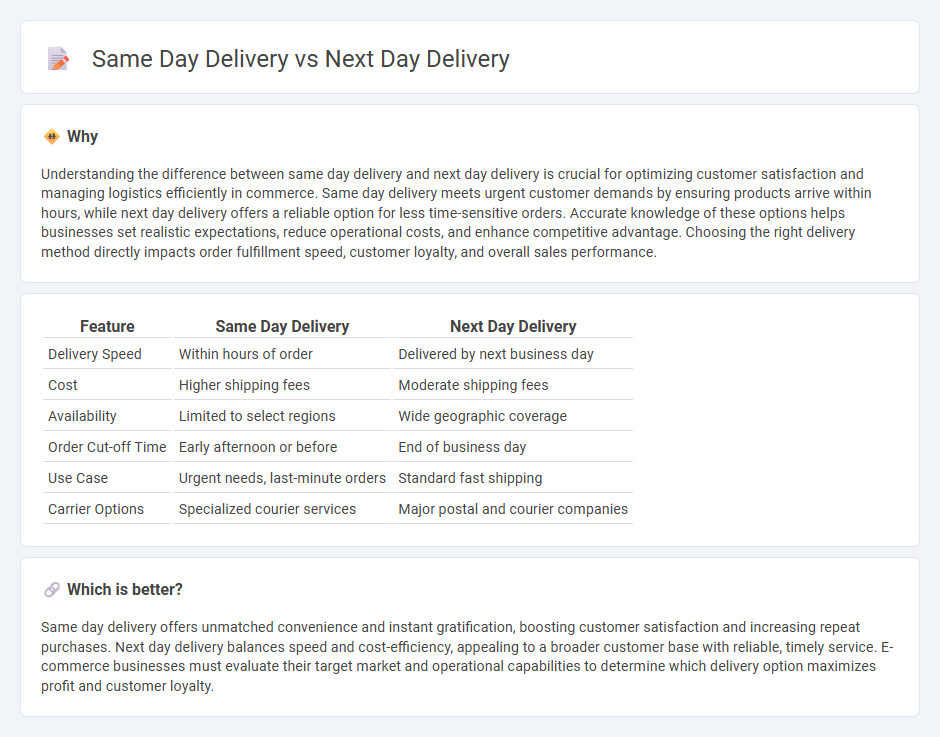 Same Day Delivery vs Next Day Delivery

Why

Understanding the difference between same day delivery and next day delivery is crucial for optimizing customer satisfaction and managing logistics efficiently in commerce. Same day delivery meets urgent customer demands by ensuring products arrive within hours, while next day delivery offers a reliable option for less time-sensitive orders. Accurate knowledge of these options helps businesses set realistic expectations, reduce operational costs, and enhance competitive advantage. Choosing the right delivery method directly impacts order fulfillment speed, customer loyalty, and overall sales performance.

| Feature | Same Day Delivery | Next Day Delivery |
|---|---|---|
| Delivery Speed | Within hours of order | Delivered by next business day |
| Cost | Higher shipping fees | Moderate shipping fees |
| Availability | Limited to select regions | Wide geographic coverage |
| Order Cut-off Time | Early afternoon or before | End of business day |
| Use Case | Urgent needs, last-minute orders | Standard fast shipping |
| Carrier Options | Specialized courier services | Major postal and courier companies |

Which is better?

Same day delivery offers unmatched convenience and instant gratification, boosting customer satisfaction and increasing repeat purchases. Next day delivery balances speed and cost-efficiency, appealing to a broader customer base with reliable, timely service. E-commerce businesses must evaluate their target market and operational capabilities to determine which delivery option maximizes profit and customer loyalty.