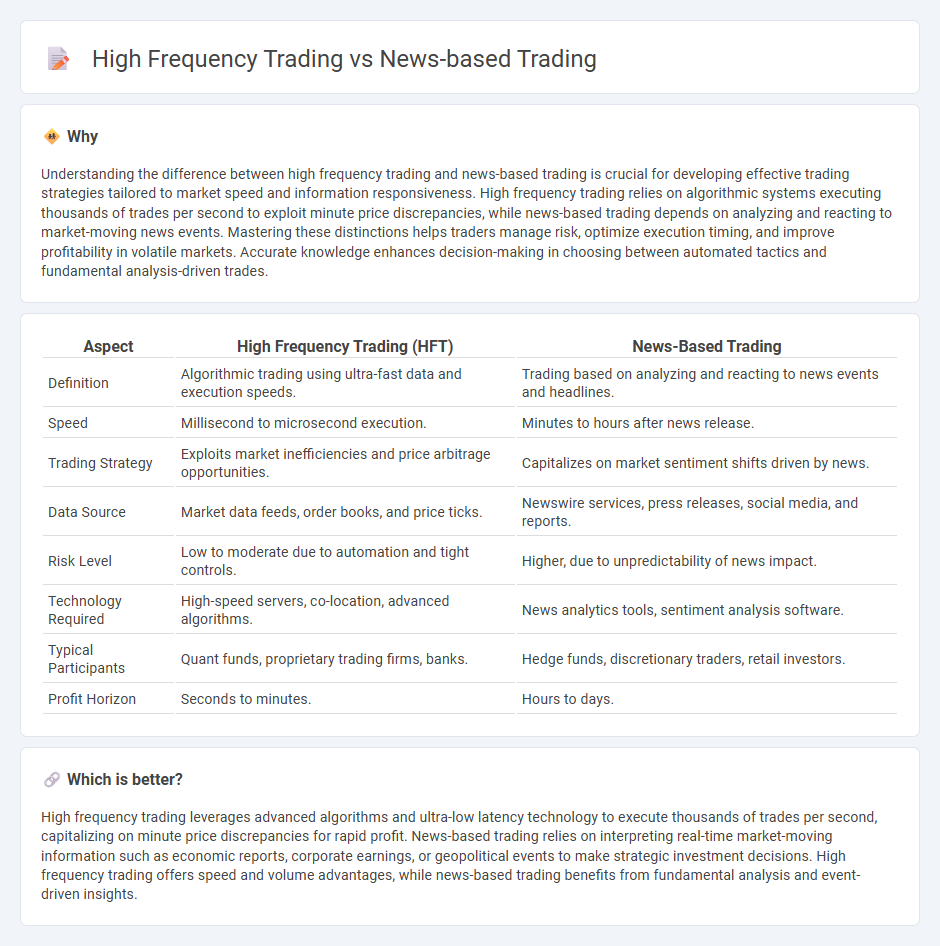 High Frequency Trading vs News-based Trading

Why

Understanding the difference between high frequency trading and news-based trading is crucial for developing effective trading strategies tailored to market speed and information responsiveness. High frequency trading relies on algorithmic systems executing thousands of trades per second to exploit minute price discrepancies, while news-based trading depends on analyzing and reacting to market-moving news events. Mastering these distinctions helps traders manage risk, optimize execution timing, and improve profitability in volatile markets. Accurate knowledge enhances decision-making in choosing between automated tactics and fundamental analysis-driven trades.

| Aspect | High Frequency Trading (HFT) | News-Based Trading |
|---|---|---|
| Definition | Algorithmic trading using ultra-fast data and execution speeds. | Trading based on analyzing and reacting to news events and headlines. |
| Speed | Millisecond to microsecond execution. | Minutes to hours after news release. |
| Trading Strategy | Exploits market inefficiencies and price arbitrage opportunities. | Capitalizes on market sentiment shifts driven by news. |
| Data Source | Market data feeds, order books, and price ticks. | Newswire services, press releases, social media, and reports. |
| Risk Level | Low to moderate due to automation and tight controls. | Higher, due to unpredictability of news impact. |
| Technology Required | High-speed servers, co-location, advanced algorithms. | News analytics tools, sentiment analysis software. |
| Typical Participants | Quant funds, proprietary trading firms, banks. | Hedge funds, discretionary traders, retail investors. |
| Profit Horizon | Seconds to minutes. | Hours to days. |

Which is better?

High frequency trading leverages advanced algorithms and ultra-low latency technology to execute thousands of trades per second, capitalizing on minute price discrepancies for rapid profit. News-based trading relies on interpreting real-time market-moving information such as economic reports, corporate earnings, or geopolitical events to make strategic investment decisions. High frequency trading offers speed and volume advantages, while news-based trading benefits from fundamental analysis and event-driven insights.