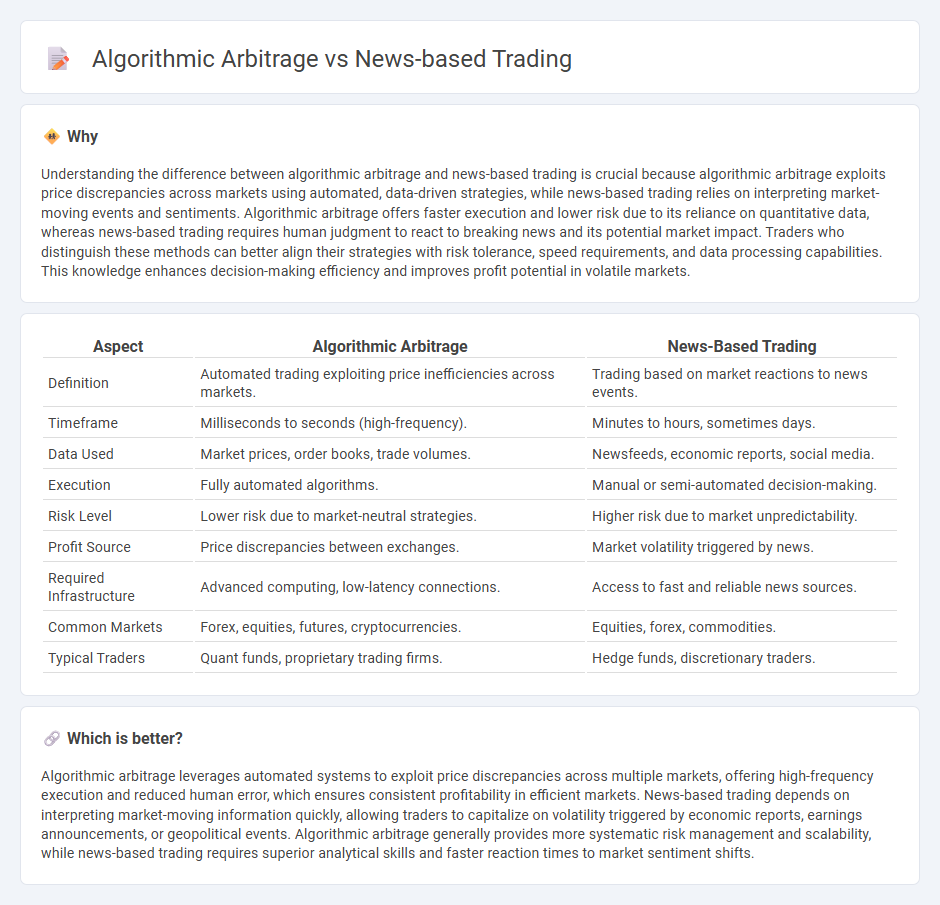 Algorithmic Arbitrage vs News-based Trading

Why

Understanding the difference between algorithmic arbitrage and news-based trading is crucial because algorithmic arbitrage exploits price discrepancies across markets using automated, data-driven strategies, while news-based trading relies on interpreting market-moving events and sentiments. Algorithmic arbitrage offers faster execution and lower risk due to its reliance on quantitative data, whereas news-based trading requires human judgment to react to breaking news and its potential market impact. Traders who distinguish these methods can better align their strategies with risk tolerance, speed requirements, and data processing capabilities. This knowledge enhances decision-making efficiency and improves profit potential in volatile markets.

| Aspect | Algorithmic Arbitrage | News-Based Trading |
|---|---|---|
| Definition | Automated trading exploiting price inefficiencies across markets. | Trading based on market reactions to news events. |
| Timeframe | Milliseconds to seconds (high-frequency). | Minutes to hours, sometimes days. |
| Data Used | Market prices, order books, trade volumes. | Newsfeeds, economic reports, social media. |
| Execution | Fully automated algorithms. | Manual or semi-automated decision-making. |
| Risk Level | Lower risk due to market-neutral strategies. | Higher risk due to market unpredictability. |
| Profit Source | Price discrepancies between exchanges. | Market volatility triggered by news. |
| Required Infrastructure | Advanced computing, low-latency connections. | Access to fast and reliable news sources. |
| Common Markets | Forex, equities, futures, cryptocurrencies. | Equities, forex, commodities. |
| Typical Traders | Quant funds, proprietary trading firms. | Hedge funds, discretionary traders. |

Which is better?

Algorithmic arbitrage leverages automated systems to exploit price discrepancies across multiple markets, offering high-frequency execution and reduced human error, which ensures consistent profitability in efficient markets. News-based trading depends on interpreting market-moving information quickly, allowing traders to capitalize on volatility triggered by economic reports, earnings announcements, or geopolitical events. Algorithmic arbitrage generally provides more systematic risk management and scalability, while news-based trading requires superior analytical skills and faster reaction times to market sentiment shifts.