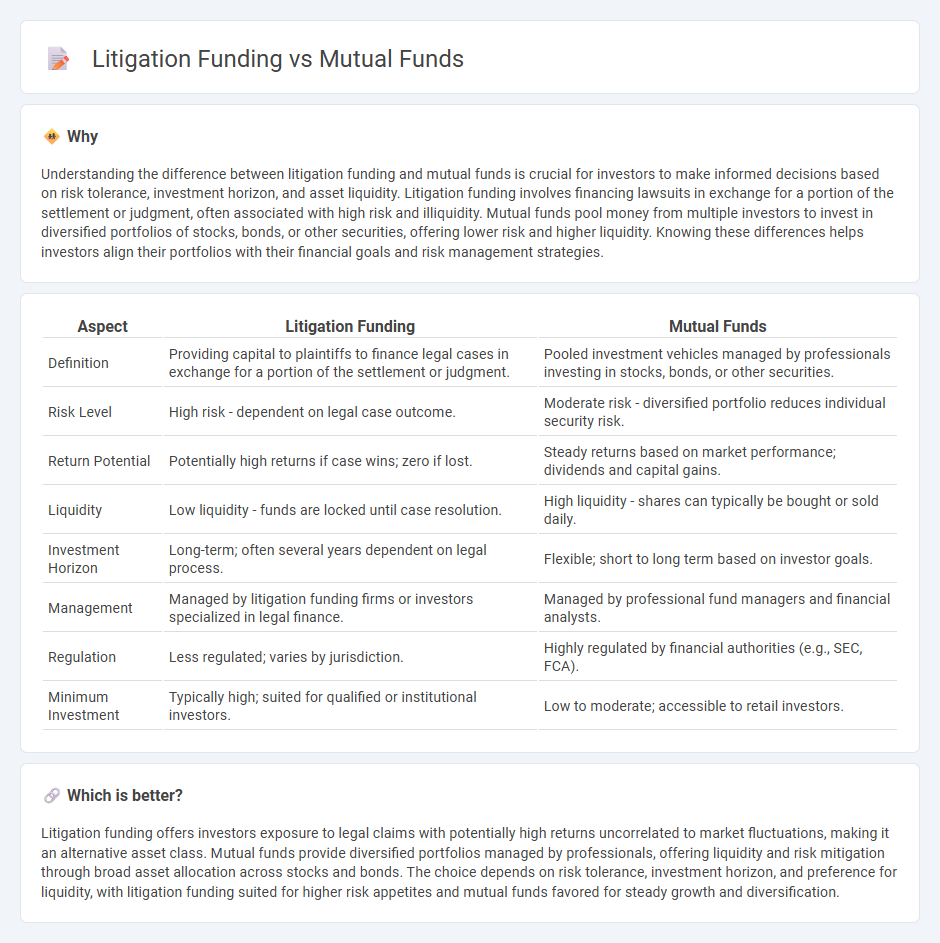 Litigation Funding vs Mutual Funds

Why

Understanding the difference between litigation funding and mutual funds is crucial for investors to make informed decisions based on risk tolerance, investment horizon, and asset liquidity. Litigation funding involves financing lawsuits in exchange for a portion of the settlement or judgment, often associated with high risk and illiquidity. Mutual funds pool money from multiple investors to invest in diversified portfolios of stocks, bonds, or other securities, offering lower risk and higher liquidity. Knowing these differences helps investors align their portfolios with their financial goals and risk management strategies.

| Aspect | Litigation Funding | Mutual Funds |
|---|---|---|
| Definition | Providing capital to plaintiffs to finance legal cases in exchange for a portion of the settlement or judgment. | Pooled investment vehicles managed by professionals investing in stocks, bonds, or other securities. |
| Risk Level | High risk - dependent on legal case outcome. | Moderate risk - diversified portfolio reduces individual security risk. |
| Return Potential | Potentially high returns if case wins; zero if lost. | Steady returns based on market performance; dividends and capital gains. |
| Liquidity | Low liquidity - funds are locked until case resolution. | High liquidity - shares can typically be bought or sold daily. |
| Investment Horizon | Long-term; often several years dependent on legal process. | Flexible; short to long term based on investor goals. |
| Management | Managed by litigation funding firms or investors specialized in legal finance. | Managed by professional fund managers and financial analysts. |
| Regulation | Less regulated; varies by jurisdiction. | Highly regulated by financial authorities (e.g., SEC, FCA). |
| Minimum Investment | Typically high; suited for qualified or institutional investors. | Low to moderate; accessible to retail investors. |

Which is better?

Litigation funding offers investors exposure to legal claims with potentially high returns uncorrelated to market fluctuations, making it an alternative asset class. Mutual funds provide diversified portfolios managed by professionals, offering liquidity and risk mitigation through broad asset allocation across stocks and bonds. The choice depends on risk tolerance, investment horizon, and preference for liquidity, with litigation funding suited for higher risk appetites and mutual funds favored for steady growth and diversification.