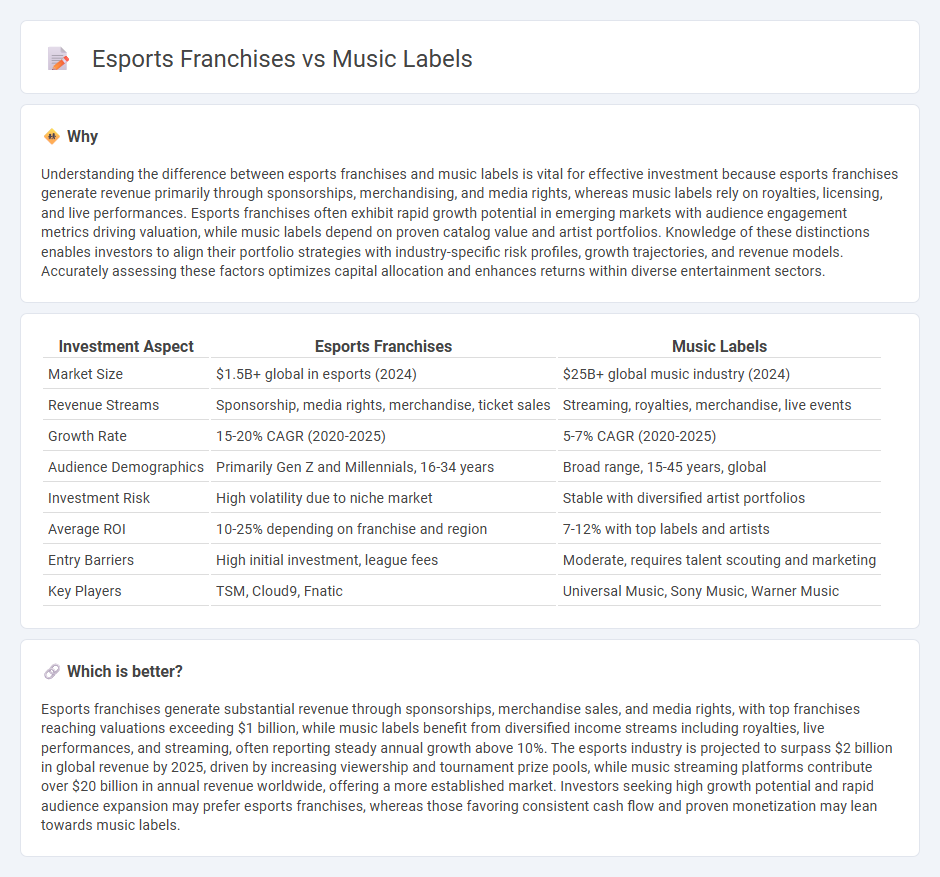 Esports Franchises vs Music Labels

Why

Understanding the difference between esports franchises and music labels is vital for effective investment because esports franchises generate revenue primarily through sponsorships, merchandising, and media rights, whereas music labels rely on royalties, licensing, and live performances. Esports franchises often exhibit rapid growth potential in emerging markets with audience engagement metrics driving valuation, while music labels depend on proven catalog value and artist portfolios. Knowledge of these distinctions enables investors to align their portfolio strategies with industry-specific risk profiles, growth trajectories, and revenue models. Accurately assessing these factors optimizes capital allocation and enhances returns within diverse entertainment sectors.

| Investment Aspect | Esports Franchises | Music Labels |
|---|---|---|
| Market Size | \$1.5B+ global in esports (2024) | \$25B+ global music industry (2024) |
| Revenue Streams | Sponsorship, media rights, merchandise, ticket sales | Streaming, royalties, merchandise, live events |
| Growth Rate | 15-20% CAGR (2020-2025) | 5-7% CAGR (2020-2025) |
| Audience Demographics | Primarily Gen Z and Millennials, 16-34 years | Broad range, 15-45 years, global |
| Investment Risk | High volatility due to niche market | Stable with diversified artist portfolios |
| Average ROI | 10-25% depending on franchise and region | 7-12% with top labels and artists |
| Entry Barriers | High initial investment, league fees | Moderate, requires talent scouting and marketing |
| Key Players | TSM, Cloud9, Fnatic | Universal Music, Sony Music, Warner Music |

Which is better?

Esports franchises generate substantial revenue through sponsorships, merchandise sales, and media rights, with top franchises reaching valuations exceeding \$1 billion, while music labels benefit from diversified income streams including royalties, live performances, and streaming, often reporting steady annual growth above 10%. The esports industry is projected to surpass \$2 billion in global revenue by 2025, driven by increasing viewership and tournament prize pools, while music streaming platforms contribute over \$20 billion in annual revenue worldwide, offering a more established market. Investors seeking high growth potential and rapid audience expansion may prefer esports franchises, whereas those favoring consistent cash flow and proven monetization may lean towards music labels.