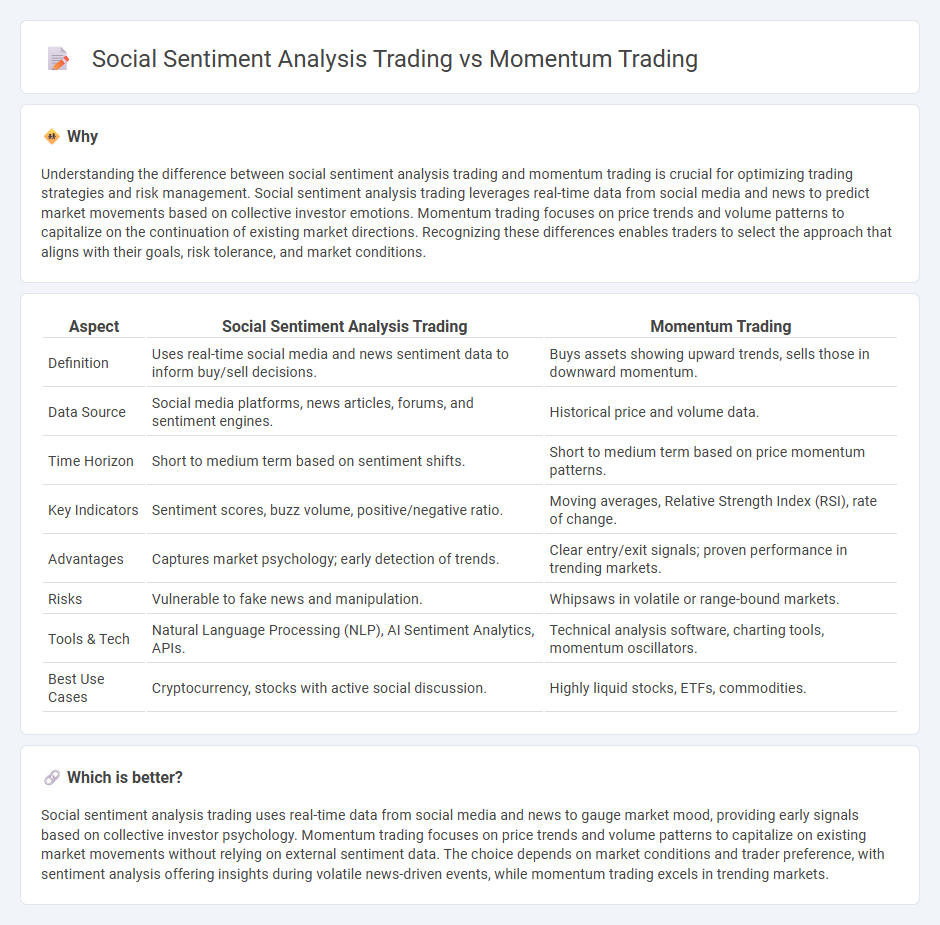 Social Sentiment Analysis Trading vs Momentum Trading

Why

Understanding the difference between social sentiment analysis trading and momentum trading is crucial for optimizing trading strategies and risk management. Social sentiment analysis trading leverages real-time data from social media and news to predict market movements based on collective investor emotions. Momentum trading focuses on price trends and volume patterns to capitalize on the continuation of existing market directions. Recognizing these differences enables traders to select the approach that aligns with their goals, risk tolerance, and market conditions.

| Aspect | Social Sentiment Analysis Trading | Momentum Trading |
|---|---|---|
| Definition | Uses real-time social media and news sentiment data to inform buy/sell decisions. | Buys assets showing upward trends, sells those in downward momentum. |
| Data Source | Social media platforms, news articles, forums, and sentiment engines. | Historical price and volume data. |
| Time Horizon | Short to medium term based on sentiment shifts. | Short to medium term based on price momentum patterns. |
| Key Indicators | Sentiment scores, buzz volume, positive/negative ratio. | Moving averages, Relative Strength Index (RSI), rate of change. |
| Advantages | Captures market psychology; early detection of trends. | Clear entry/exit signals; proven performance in trending markets. |
| Risks | Vulnerable to fake news and manipulation. | Whipsaws in volatile or range-bound markets. |
| Tools & Tech | Natural Language Processing (NLP), AI Sentiment Analytics, APIs. | Technical analysis software, charting tools, momentum oscillators. |
| Best Use Cases | Cryptocurrency, stocks with active social discussion. | Highly liquid stocks, ETFs, commodities. |

Which is better?

Social sentiment analysis trading uses real-time data from social media and news to gauge market mood, providing early signals based on collective investor psychology. Momentum trading focuses on price trends and volume patterns to capitalize on existing market movements without relying on external sentiment data. The choice depends on market conditions and trader preference, with sentiment analysis offering insights during volatile news-driven events, while momentum trading excels in trending markets.