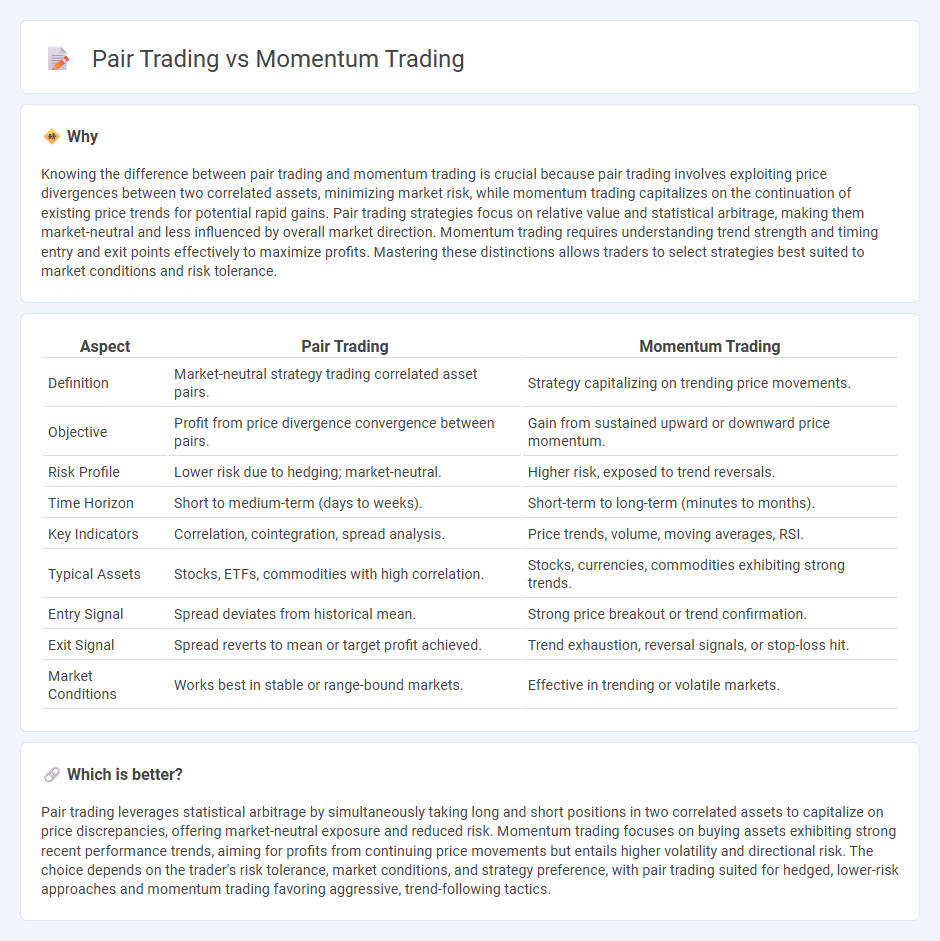 Pair Trading vs Momentum Trading

Why

Knowing the difference between pair trading and momentum trading is crucial because pair trading involves exploiting price divergences between two correlated assets, minimizing market risk, while momentum trading capitalizes on the continuation of existing price trends for potential rapid gains. Pair trading strategies focus on relative value and statistical arbitrage, making them market-neutral and less influenced by overall market direction. Momentum trading requires understanding trend strength and timing entry and exit points effectively to maximize profits. Mastering these distinctions allows traders to select strategies best suited to market conditions and risk tolerance.

| Aspect | Pair Trading | Momentum Trading |
|---|---|---|
| Definition | Market-neutral strategy trading correlated asset pairs. | Strategy capitalizing on trending price movements. |
| Objective | Profit from price divergence convergence between pairs. | Gain from sustained upward or downward price momentum. |
| Risk Profile | Lower risk due to hedging; market-neutral. | Higher risk, exposed to trend reversals. |
| Time Horizon | Short to medium-term (days to weeks). | Short-term to long-term (minutes to months). |
| Key Indicators | Correlation, cointegration, spread analysis. | Price trends, volume, moving averages, RSI. |
| Typical Assets | Stocks, ETFs, commodities with high correlation. | Stocks, currencies, commodities exhibiting strong trends. |
| Entry Signal | Spread deviates from historical mean. | Strong price breakout or trend confirmation. |
| Exit Signal | Spread reverts to mean or target profit achieved. | Trend exhaustion, reversal signals, or stop-loss hit. |
| Market Conditions | Works best in stable or range-bound markets. | Effective in trending or volatile markets. |

Which is better?

Pair trading leverages statistical arbitrage by simultaneously taking long and short positions in two correlated assets to capitalize on price discrepancies, offering market-neutral exposure and reduced risk. Momentum trading focuses on buying assets exhibiting strong recent performance trends, aiming for profits from continuing price movements but entails higher volatility and directional risk. The choice depends on the trader's risk tolerance, market conditions, and strategy preference, with pair trading suited for hedged, lower-risk approaches and momentum trading favoring aggressive, trend-following tactics.