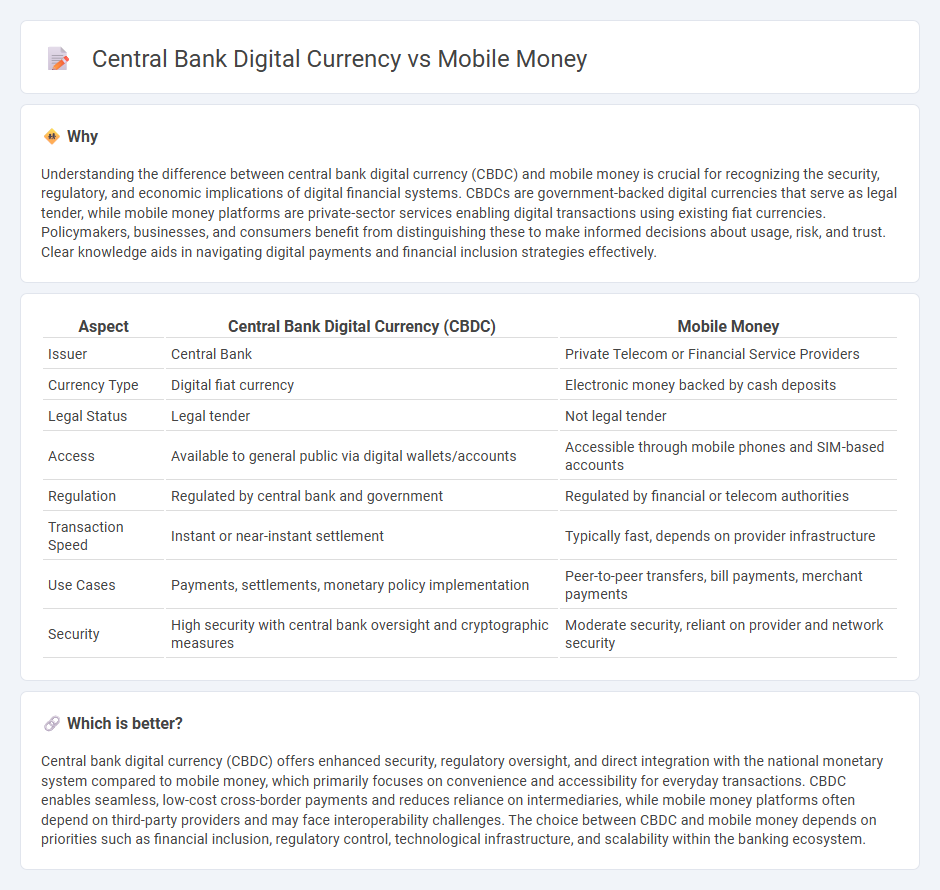 Central Bank Digital Currency vs Mobile Money

Why

Understanding the difference between central bank digital currency (CBDC) and mobile money is crucial for recognizing the security, regulatory, and economic implications of digital financial systems. CBDCs are government-backed digital currencies that serve as legal tender, while mobile money platforms are private-sector services enabling digital transactions using existing fiat currencies. Policymakers, businesses, and consumers benefit from distinguishing these to make informed decisions about usage, risk, and trust. Clear knowledge aids in navigating digital payments and financial inclusion strategies effectively.

| Aspect | Central Bank Digital Currency (CBDC) | Mobile Money |
|---|---|---|
| Issuer | Central Bank | Private Telecom or Financial Service Providers |
| Currency Type | Digital fiat currency | Electronic money backed by cash deposits |
| Legal Status | Legal tender | Not legal tender |
| Access | Available to general public via digital wallets/accounts | Accessible through mobile phones and SIM-based accounts |
| Regulation | Regulated by central bank and government | Regulated by financial or telecom authorities |
| Transaction Speed | Instant or near-instant settlement | Typically fast, depends on provider infrastructure |
| Use Cases | Payments, settlements, monetary policy implementation | Peer-to-peer transfers, bill payments, merchant payments |
| Security | High security with central bank oversight and cryptographic measures | Moderate security, reliant on provider and network security |

Which is better?

Central bank digital currency (CBDC) offers enhanced security, regulatory oversight, and direct integration with the national monetary system compared to mobile money, which primarily focuses on convenience and accessibility for everyday transactions. CBDC enables seamless, low-cost cross-border payments and reduces reliance on intermediaries, while mobile money platforms often depend on third-party providers and may face interoperability challenges. The choice between CBDC and mobile money depends on priorities such as financial inclusion, regulatory control, technological infrastructure, and scalability within the banking ecosystem.