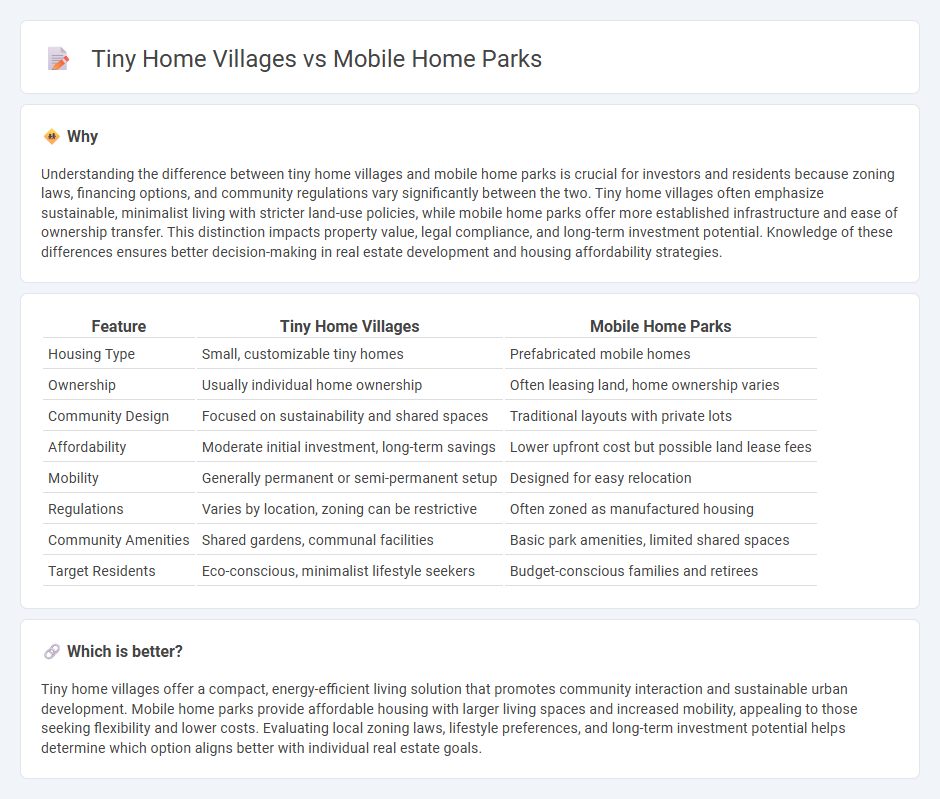 Tiny Home Villages vs Mobile Home Parks

Why

Understanding the difference between tiny home villages and mobile home parks is crucial for investors and residents because zoning laws, financing options, and community regulations vary significantly between the two. Tiny home villages often emphasize sustainable, minimalist living with stricter land-use policies, while mobile home parks offer more established infrastructure and ease of ownership transfer. This distinction impacts property value, legal compliance, and long-term investment potential. Knowledge of these differences ensures better decision-making in real estate development and housing affordability strategies.

| Feature | Tiny Home Villages | Mobile Home Parks |
|---|---|---|
| Housing Type | Small, customizable tiny homes | Prefabricated mobile homes |
| Ownership | Usually individual home ownership | Often leasing land, home ownership varies |
| Community Design | Focused on sustainability and shared spaces | Traditional layouts with private lots |
| Affordability | Moderate initial investment, long-term savings | Lower upfront cost but possible land lease fees |
| Mobility | Generally permanent or semi-permanent setup | Designed for easy relocation |
| Regulations | Varies by location, zoning can be restrictive | Often zoned as manufactured housing |
| Community Amenities | Shared gardens, communal facilities | Basic park amenities, limited shared spaces |
| Target Residents | Eco-conscious, minimalist lifestyle seekers | Budget-conscious families and retirees |

Which is better?

Tiny home villages offer a compact, energy-efficient living solution that promotes community interaction and sustainable urban development. Mobile home parks provide affordable housing with larger living spaces and increased mobility, appealing to those seeking flexibility and lower costs. Evaluating local zoning laws, lifestyle preferences, and long-term investment potential helps determine which option aligns better with individual real estate goals.