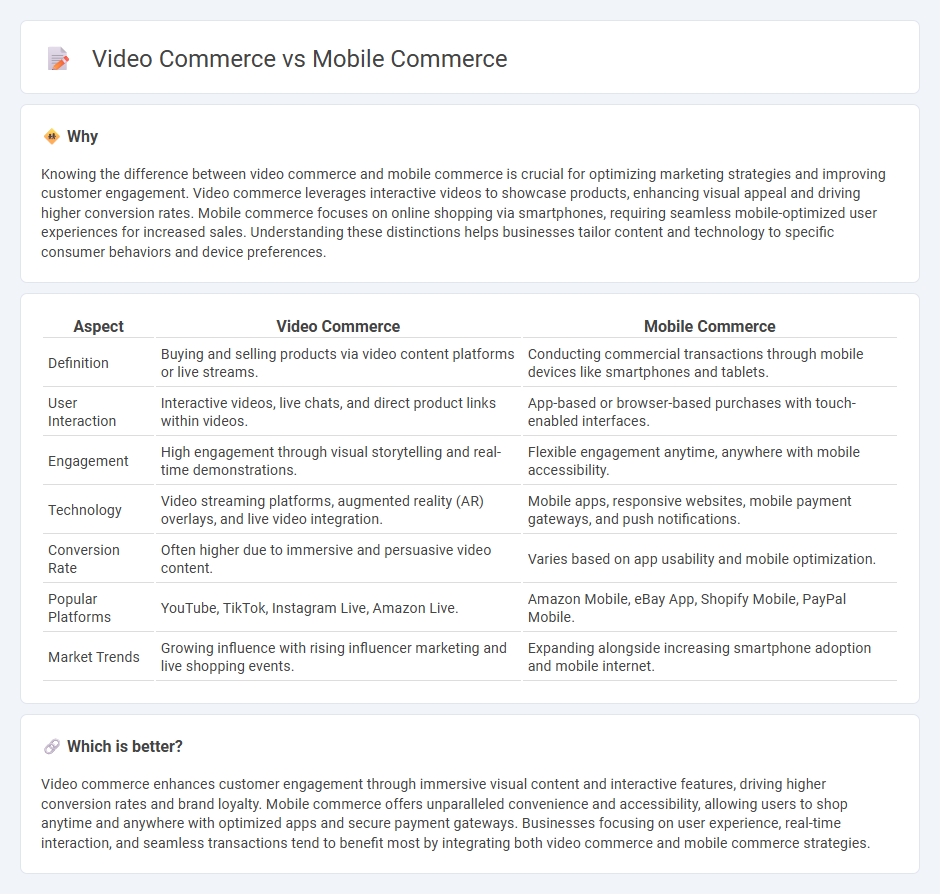 Video Commerce vs Mobile Commerce

Why

Knowing the difference between video commerce and mobile commerce is crucial for optimizing marketing strategies and improving customer engagement. Video commerce leverages interactive videos to showcase products, enhancing visual appeal and driving higher conversion rates. Mobile commerce focuses on online shopping via smartphones, requiring seamless mobile-optimized user experiences for increased sales. Understanding these distinctions helps businesses tailor content and technology to specific consumer behaviors and device preferences.

| Aspect | Video Commerce | Mobile Commerce |
|---|---|---|
| Definition | Buying and selling products via video content platforms or live streams. | Conducting commercial transactions through mobile devices like smartphones and tablets. |
| User Interaction | Interactive videos, live chats, and direct product links within videos. | App-based or browser-based purchases with touch-enabled interfaces. |
| Engagement | High engagement through visual storytelling and real-time demonstrations. | Flexible engagement anytime, anywhere with mobile accessibility. |
| Technology | Video streaming platforms, augmented reality (AR) overlays, and live video integration. | Mobile apps, responsive websites, mobile payment gateways, and push notifications. |
| Conversion Rate | Often higher due to immersive and persuasive video content. | Varies based on app usability and mobile optimization. |
| Popular Platforms | YouTube, TikTok, Instagram Live, Amazon Live. | Amazon Mobile, eBay App, Shopify Mobile, PayPal Mobile. |
| Market Trends | Growing influence with rising influencer marketing and live shopping events. | Expanding alongside increasing smartphone adoption and mobile internet. |

Which is better?

Video commerce enhances customer engagement through immersive visual content and interactive features, driving higher conversion rates and brand loyalty. Mobile commerce offers unparalleled convenience and accessibility, allowing users to shop anytime and anywhere with optimized apps and secure payment gateways. Businesses focusing on user experience, real-time interaction, and seamless transactions tend to benefit most by integrating both video commerce and mobile commerce strategies.