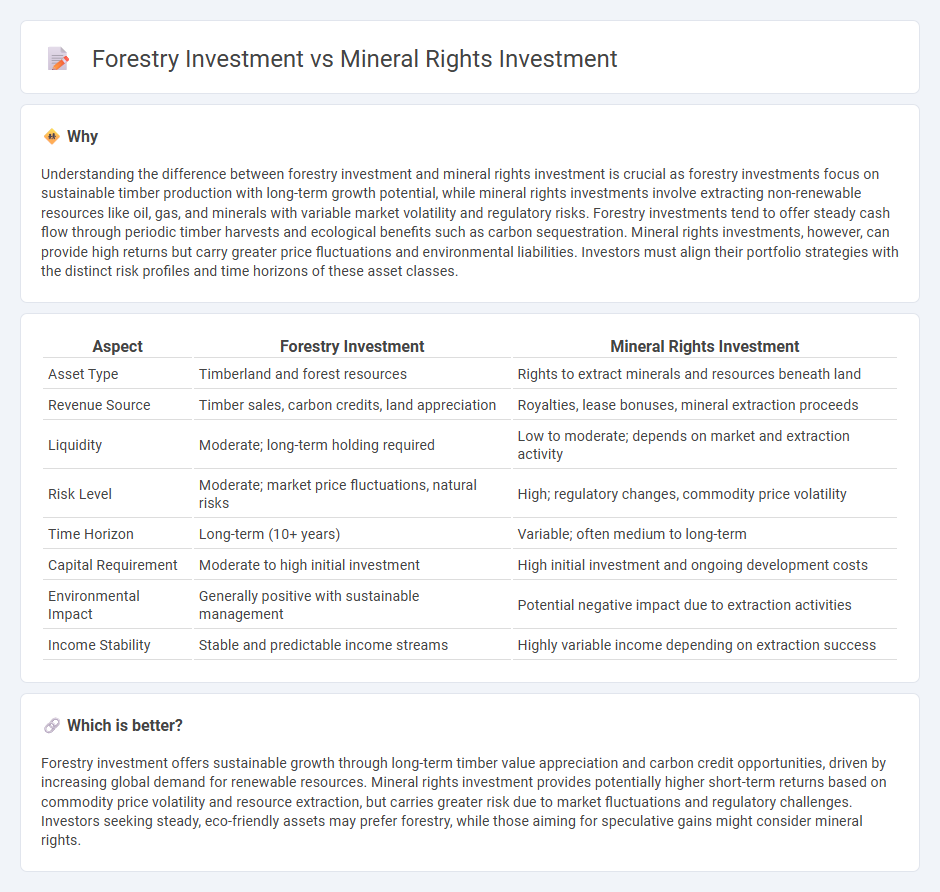 Forestry Investment vs Mineral Rights Investment

Why

Understanding the difference between forestry investment and mineral rights investment is crucial as forestry investments focus on sustainable timber production with long-term growth potential, while mineral rights investments involve extracting non-renewable resources like oil, gas, and minerals with variable market volatility and regulatory risks. Forestry investments tend to offer steady cash flow through periodic timber harvests and ecological benefits such as carbon sequestration. Mineral rights investments, however, can provide high returns but carry greater price fluctuations and environmental liabilities. Investors must align their portfolio strategies with the distinct risk profiles and time horizons of these asset classes.

| Aspect | Forestry Investment | Mineral Rights Investment |
|---|---|---|
| Asset Type | Timberland and forest resources | Rights to extract minerals and resources beneath land |
| Revenue Source | Timber sales, carbon credits, land appreciation | Royalties, lease bonuses, mineral extraction proceeds |
| Liquidity | Moderate; long-term holding required | Low to moderate; depends on market and extraction activity |
| Risk Level | Moderate; market price fluctuations, natural risks | High; regulatory changes, commodity price volatility |
| Time Horizon | Long-term (10+ years) | Variable; often medium to long-term |
| Capital Requirement | Moderate to high initial investment | High initial investment and ongoing development costs |
| Environmental Impact | Generally positive with sustainable management | Potential negative impact due to extraction activities |
| Income Stability | Stable and predictable income streams | Highly variable income depending on extraction success |

Which is better?

Forestry investment offers sustainable growth through long-term timber value appreciation and carbon credit opportunities, driven by increasing global demand for renewable resources. Mineral rights investment provides potentially higher short-term returns based on commodity price volatility and resource extraction, but carries greater risk due to market fluctuations and regulatory challenges. Investors seeking steady, eco-friendly assets may prefer forestry, while those aiming for speculative gains might consider mineral rights.