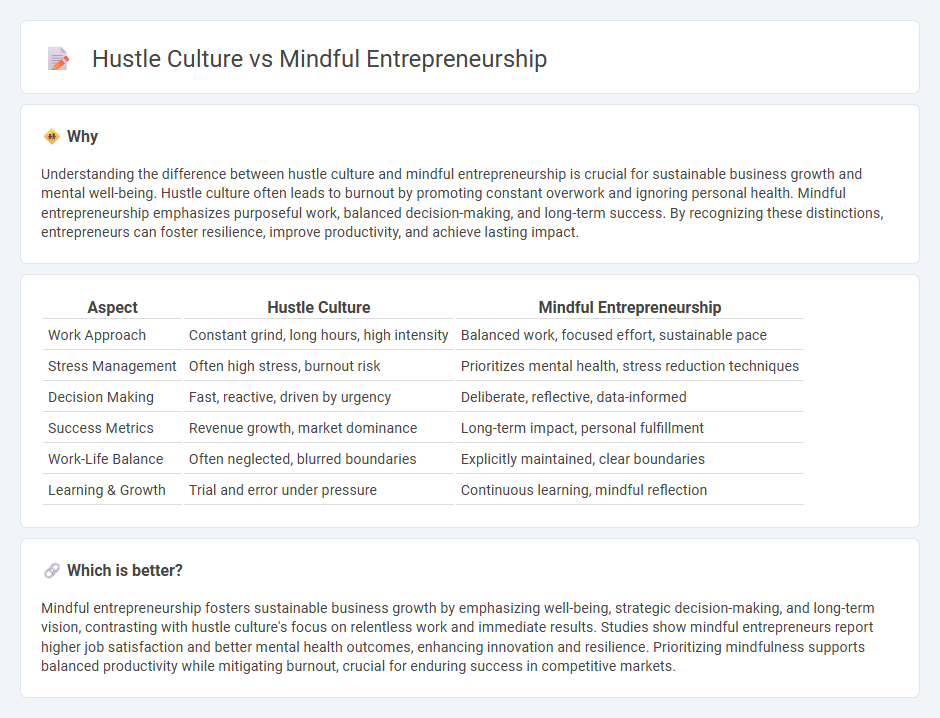 Hustle Culture vs Mindful Entrepreneurship

Why

Understanding the difference between hustle culture and mindful entrepreneurship is crucial for sustainable business growth and mental well-being. Hustle culture often leads to burnout by promoting constant overwork and ignoring personal health. Mindful entrepreneurship emphasizes purposeful work, balanced decision-making, and long-term success. By recognizing these distinctions, entrepreneurs can foster resilience, improve productivity, and achieve lasting impact.

| Aspect | Hustle Culture | Mindful Entrepreneurship |
|---|---|---|
| Work Approach | Constant grind, long hours, high intensity | Balanced work, focused effort, sustainable pace |
| Stress Management | Often high stress, burnout risk | Prioritizes mental health, stress reduction techniques |
| Decision Making | Fast, reactive, driven by urgency | Deliberate, reflective, data-informed |
| Success Metrics | Revenue growth, market dominance | Long-term impact, personal fulfillment |
| Work-Life Balance | Often neglected, blurred boundaries | Explicitly maintained, clear boundaries |
| Learning & Growth | Trial and error under pressure | Continuous learning, mindful reflection |

Which is better?

Mindful entrepreneurship fosters sustainable business growth by emphasizing well-being, strategic decision-making, and long-term vision, contrasting with hustle culture's focus on relentless work and immediate results. Studies show mindful entrepreneurs report higher job satisfaction and better mental health outcomes, enhancing innovation and resilience. Prioritizing mindfulness supports balanced productivity while mitigating burnout, crucial for enduring success in competitive markets.