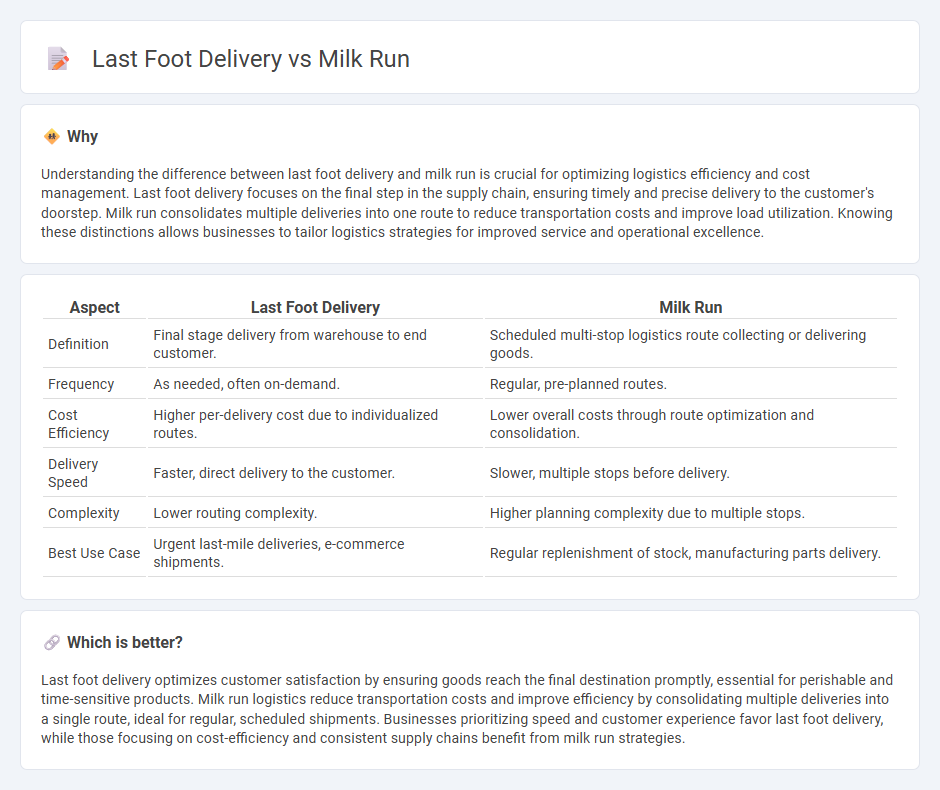 Last Foot Delivery vs Milk Run

Why

Understanding the difference between last foot delivery and milk run is crucial for optimizing logistics efficiency and cost management. Last foot delivery focuses on the final step in the supply chain, ensuring timely and precise delivery to the customer's doorstep. Milk run consolidates multiple deliveries into one route to reduce transportation costs and improve load utilization. Knowing these distinctions allows businesses to tailor logistics strategies for improved service and operational excellence.

| Aspect | Last Foot Delivery | Milk Run |
|---|---|---|
| Definition | Final stage delivery from warehouse to end customer. | Scheduled multi-stop logistics route collecting or delivering goods. |
| Frequency | As needed, often on-demand. | Regular, pre-planned routes. |
| Cost Efficiency | Higher per-delivery cost due to individualized routes. | Lower overall costs through route optimization and consolidation. |
| Delivery Speed | Faster, direct delivery to the customer. | Slower, multiple stops before delivery. |
| Complexity | Lower routing complexity. | Higher planning complexity due to multiple stops. |
| Best Use Case | Urgent last-mile deliveries, e-commerce shipments. | Regular replenishment of stock, manufacturing parts delivery. |

Which is better?

Last foot delivery optimizes customer satisfaction by ensuring goods reach the final destination promptly, essential for perishable and time-sensitive products. Milk run logistics reduce transportation costs and improve efficiency by consolidating multiple deliveries into a single route, ideal for regular, scheduled shipments. Businesses prioritizing speed and customer experience favor last foot delivery, while those focusing on cost-efficiency and consistent supply chains benefit from milk run strategies.