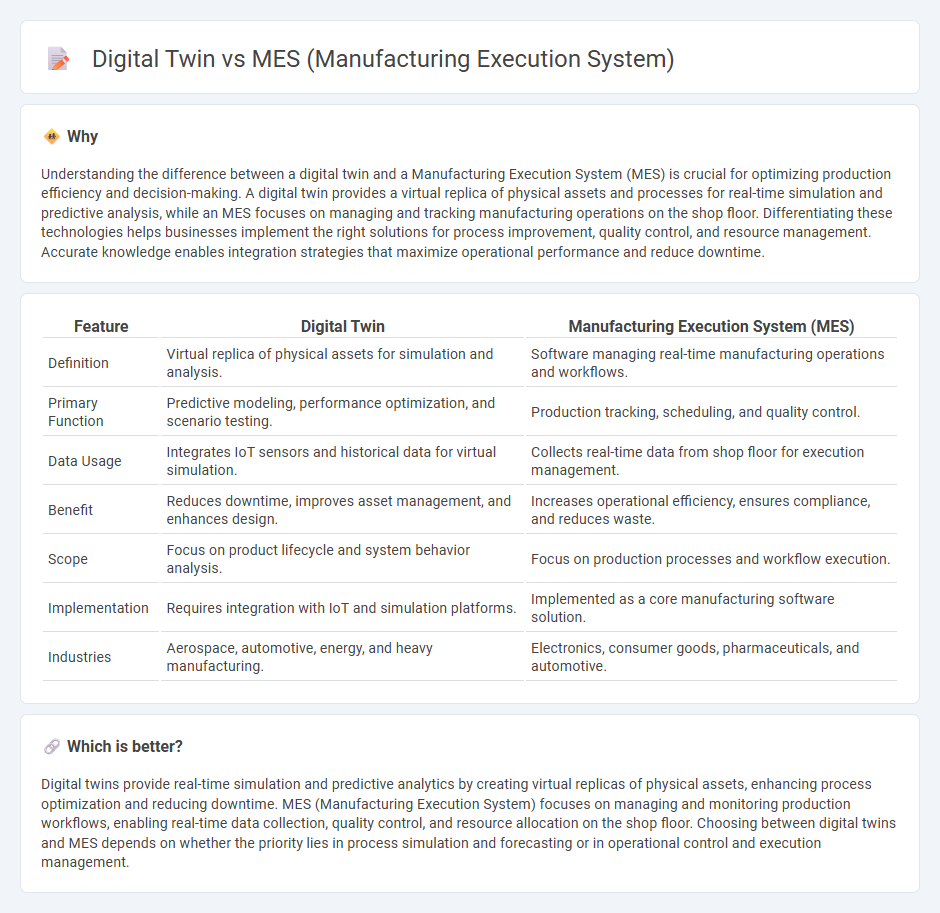 Digital Twin vs MES (Manufacturing Execution System)

Why

Understanding the difference between a digital twin and a Manufacturing Execution System (MES) is crucial for optimizing production efficiency and decision-making. A digital twin provides a virtual replica of physical assets and processes for real-time simulation and predictive analysis, while an MES focuses on managing and tracking manufacturing operations on the shop floor. Differentiating these technologies helps businesses implement the right solutions for process improvement, quality control, and resource management. Accurate knowledge enables integration strategies that maximize operational performance and reduce downtime.

| Feature | Digital Twin | Manufacturing Execution System (MES) |
|---|---|---|
| Definition | Virtual replica of physical assets for simulation and analysis. | Software managing real-time manufacturing operations and workflows. |
| Primary Function | Predictive modeling, performance optimization, and scenario testing. | Production tracking, scheduling, and quality control. |
| Data Usage | Integrates IoT sensors and historical data for virtual simulation. | Collects real-time data from shop floor for execution management. |
| Benefit | Reduces downtime, improves asset management, and enhances design. | Increases operational efficiency, ensures compliance, and reduces waste. |
| Scope | Focus on product lifecycle and system behavior analysis. | Focus on production processes and workflow execution. |
| Implementation | Requires integration with IoT and simulation platforms. | Implemented as a core manufacturing software solution. |
| Industries | Aerospace, automotive, energy, and heavy manufacturing. | Electronics, consumer goods, pharmaceuticals, and automotive. |

Which is better?

Digital twins provide real-time simulation and predictive analytics by creating virtual replicas of physical assets, enhancing process optimization and reducing downtime. MES (Manufacturing Execution System) focuses on managing and monitoring production workflows, enabling real-time data collection, quality control, and resource allocation on the shop floor. Choosing between digital twins and MES depends on whether the priority lies in process simulation and forecasting or in operational control and execution management.