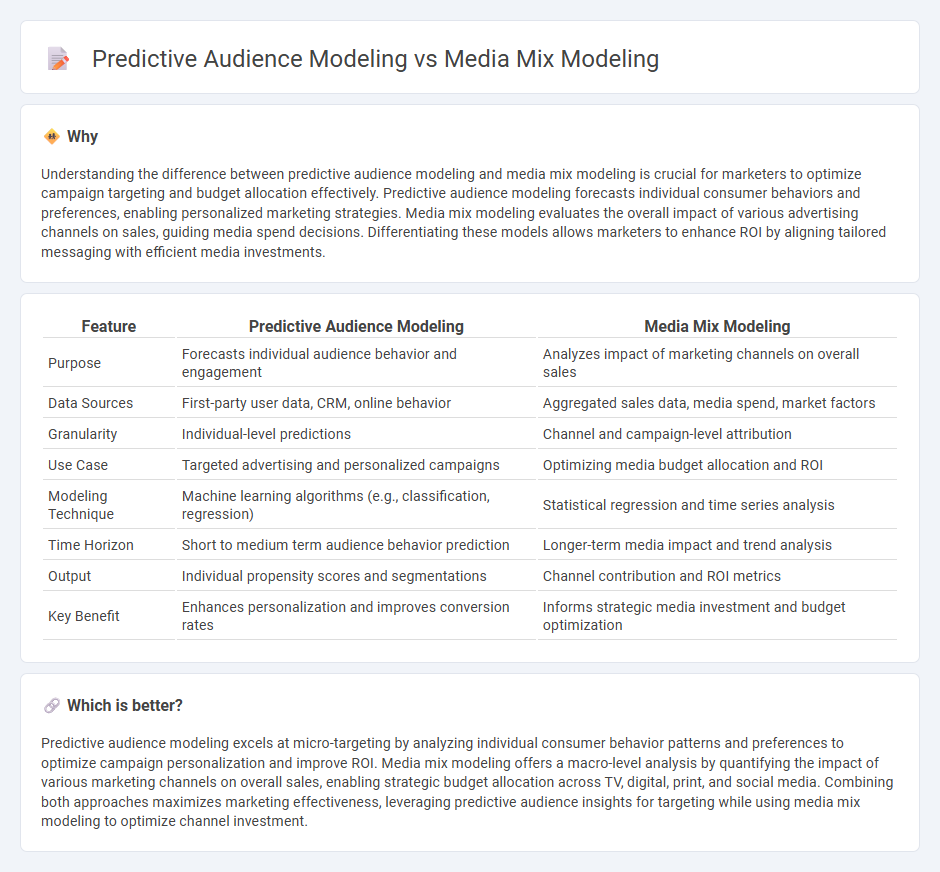 Predictive Audience Modeling vs Media Mix Modeling

Why

Understanding the difference between predictive audience modeling and media mix modeling is crucial for marketers to optimize campaign targeting and budget allocation effectively. Predictive audience modeling forecasts individual consumer behaviors and preferences, enabling personalized marketing strategies. Media mix modeling evaluates the overall impact of various advertising channels on sales, guiding media spend decisions. Differentiating these models allows marketers to enhance ROI by aligning tailored messaging with efficient media investments.

| Feature | Predictive Audience Modeling | Media Mix Modeling |
|---|---|---|
| Purpose | Forecasts individual audience behavior and engagement | Analyzes impact of marketing channels on overall sales |
| Data Sources | First-party user data, CRM, online behavior | Aggregated sales data, media spend, market factors |
| Granularity | Individual-level predictions | Channel and campaign-level attribution |
| Use Case | Targeted advertising and personalized campaigns | Optimizing media budget allocation and ROI |
| Modeling Technique | Machine learning algorithms (e.g., classification, regression) | Statistical regression and time series analysis |
| Time Horizon | Short to medium term audience behavior prediction | Longer-term media impact and trend analysis |
| Output | Individual propensity scores and segmentations | Channel contribution and ROI metrics |
| Key Benefit | Enhances personalization and improves conversion rates | Informs strategic media investment and budget optimization |

Which is better?

Predictive audience modeling excels at micro-targeting by analyzing individual consumer behavior patterns and preferences to optimize campaign personalization and improve ROI. Media mix modeling offers a macro-level analysis by quantifying the impact of various marketing channels on overall sales, enabling strategic budget allocation across TV, digital, print, and social media. Combining both approaches maximizes marketing effectiveness, leveraging predictive audience insights for targeting while using media mix modeling to optimize channel investment.