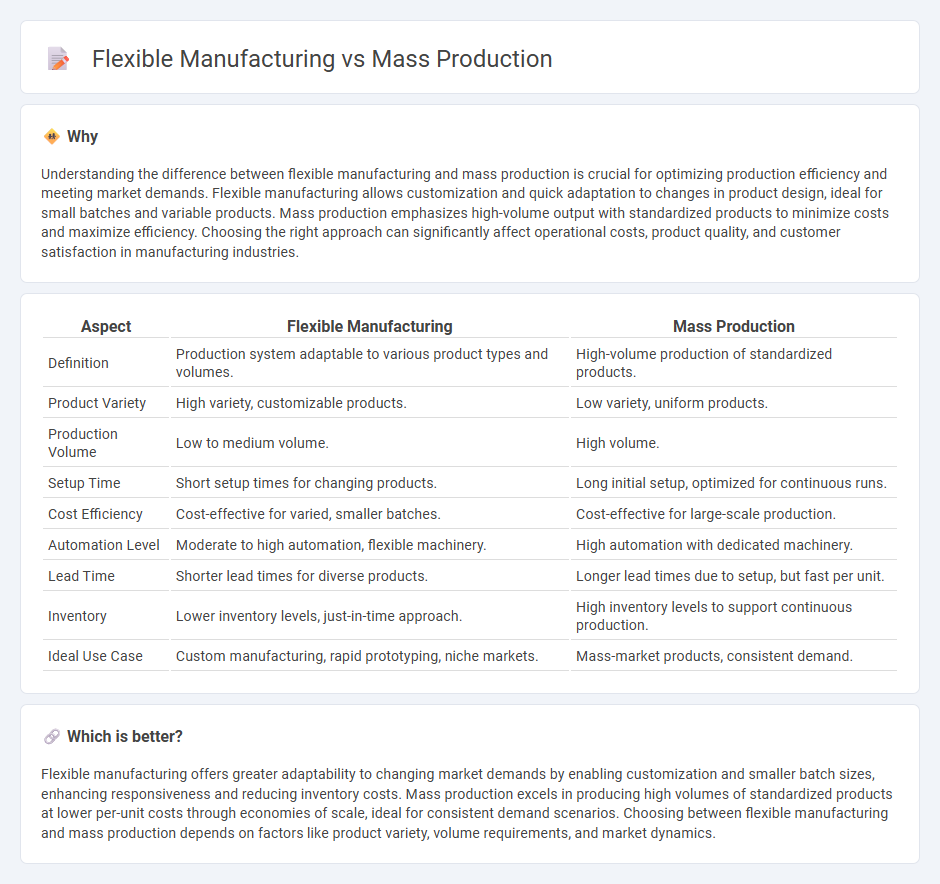 Flexible Manufacturing vs Mass Production

Why

Understanding the difference between flexible manufacturing and mass production is crucial for optimizing production efficiency and meeting market demands. Flexible manufacturing allows customization and quick adaptation to changes in product design, ideal for small batches and variable products. Mass production emphasizes high-volume output with standardized products to minimize costs and maximize efficiency. Choosing the right approach can significantly affect operational costs, product quality, and customer satisfaction in manufacturing industries.

| Aspect | Flexible Manufacturing | Mass Production |
|---|---|---|
| Definition | Production system adaptable to various product types and volumes. | High-volume production of standardized products. |
| Product Variety | High variety, customizable products. | Low variety, uniform products. |
| Production Volume | Low to medium volume. | High volume. |
| Setup Time | Short setup times for changing products. | Long initial setup, optimized for continuous runs. |
| Cost Efficiency | Cost-effective for varied, smaller batches. | Cost-effective for large-scale production. |
| Automation Level | Moderate to high automation, flexible machinery. | High automation with dedicated machinery. |
| Lead Time | Shorter lead times for diverse products. | Longer lead times due to setup, but fast per unit. |
| Inventory | Lower inventory levels, just-in-time approach. | High inventory levels to support continuous production. |
| Ideal Use Case | Custom manufacturing, rapid prototyping, niche markets. | Mass-market products, consistent demand. |

Which is better?

Flexible manufacturing offers greater adaptability to changing market demands by enabling customization and smaller batch sizes, enhancing responsiveness and reducing inventory costs. Mass production excels in producing high volumes of standardized products at lower per-unit costs through economies of scale, ideal for consistent demand scenarios. Choosing between flexible manufacturing and mass production depends on factors like product variety, volume requirements, and market dynamics.