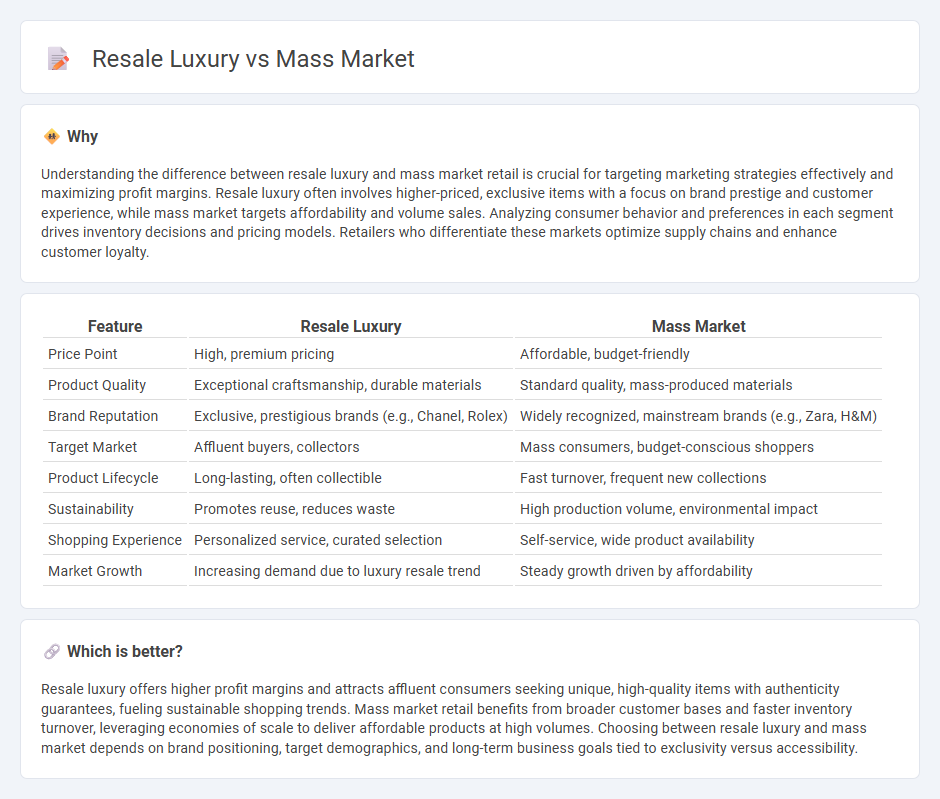 Resale Luxury vs Mass Market

Why

Understanding the difference between resale luxury and mass market retail is crucial for targeting marketing strategies effectively and maximizing profit margins. Resale luxury often involves higher-priced, exclusive items with a focus on brand prestige and customer experience, while mass market targets affordability and volume sales. Analyzing consumer behavior and preferences in each segment drives inventory decisions and pricing models. Retailers who differentiate these markets optimize supply chains and enhance customer loyalty.

| Feature | Resale Luxury | Mass Market |
|---|---|---|
| Price Point | High, premium pricing | Affordable, budget-friendly |
| Product Quality | Exceptional craftsmanship, durable materials | Standard quality, mass-produced materials |
| Brand Reputation | Exclusive, prestigious brands (e.g., Chanel, Rolex) | Widely recognized, mainstream brands (e.g., Zara, H&M) |
| Target Market | Affluent buyers, collectors | Mass consumers, budget-conscious shoppers |
| Product Lifecycle | Long-lasting, often collectible | Fast turnover, frequent new collections |
| Sustainability | Promotes reuse, reduces waste | High production volume, environmental impact |
| Shopping Experience | Personalized service, curated selection | Self-service, wide product availability |
| Market Growth | Increasing demand due to luxury resale trend | Steady growth driven by affordability |

Which is better?

Resale luxury offers higher profit margins and attracts affluent consumers seeking unique, high-quality items with authenticity guarantees, fueling sustainable shopping trends. Mass market retail benefits from broader customer bases and faster inventory turnover, leveraging economies of scale to deliver affordable products at high volumes. Choosing between resale luxury and mass market depends on brand positioning, target demographics, and long-term business goals tied to exclusivity versus accessibility.