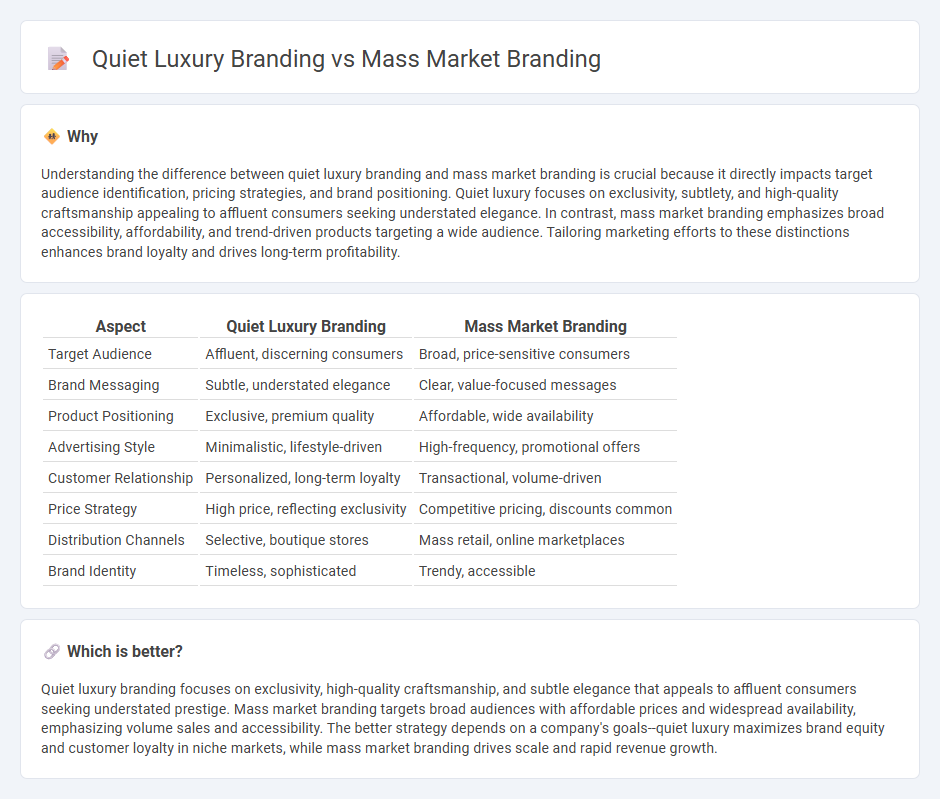 Quiet Luxury Branding vs Mass Market Branding

Why

Understanding the difference between quiet luxury branding and mass market branding is crucial because it directly impacts target audience identification, pricing strategies, and brand positioning. Quiet luxury focuses on exclusivity, subtlety, and high-quality craftsmanship appealing to affluent consumers seeking understated elegance. In contrast, mass market branding emphasizes broad accessibility, affordability, and trend-driven products targeting a wide audience. Tailoring marketing efforts to these distinctions enhances brand loyalty and drives long-term profitability.

| Aspect | Quiet Luxury Branding | Mass Market Branding |
|---|---|---|
| Target Audience | Affluent, discerning consumers | Broad, price-sensitive consumers |
| Brand Messaging | Subtle, understated elegance | Clear, value-focused messages |
| Product Positioning | Exclusive, premium quality | Affordable, wide availability |
| Advertising Style | Minimalistic, lifestyle-driven | High-frequency, promotional offers |
| Customer Relationship | Personalized, long-term loyalty | Transactional, volume-driven |
| Price Strategy | High price, reflecting exclusivity | Competitive pricing, discounts common |
| Distribution Channels | Selective, boutique stores | Mass retail, online marketplaces |
| Brand Identity | Timeless, sophisticated | Trendy, accessible |

Which is better?

Quiet luxury branding focuses on exclusivity, high-quality craftsmanship, and subtle elegance that appeals to affluent consumers seeking understated prestige. Mass market branding targets broad audiences with affordable prices and widespread availability, emphasizing volume sales and accessibility. The better strategy depends on a company's goals--quiet luxury maximizes brand equity and customer loyalty in niche markets, while mass market branding drives scale and rapid revenue growth.