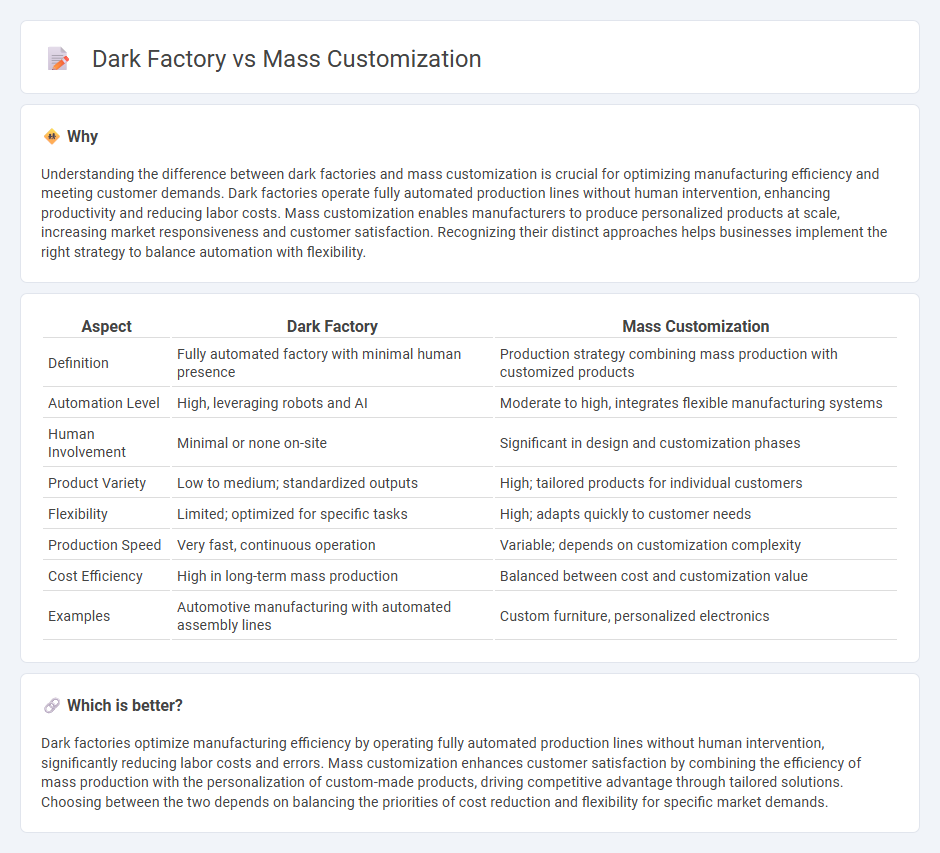 Dark Factory vs Mass Customization

Why

Understanding the difference between dark factories and mass customization is crucial for optimizing manufacturing efficiency and meeting customer demands. Dark factories operate fully automated production lines without human intervention, enhancing productivity and reducing labor costs. Mass customization enables manufacturers to produce personalized products at scale, increasing market responsiveness and customer satisfaction. Recognizing their distinct approaches helps businesses implement the right strategy to balance automation with flexibility.

| Aspect | Dark Factory | Mass Customization |
|---|---|---|
| Definition | Fully automated factory with minimal human presence | Production strategy combining mass production with customized products |
| Automation Level | High, leveraging robots and AI | Moderate to high, integrates flexible manufacturing systems |
| Human Involvement | Minimal or none on-site | Significant in design and customization phases |
| Product Variety | Low to medium; standardized outputs | High; tailored products for individual customers |
| Flexibility | Limited; optimized for specific tasks | High; adapts quickly to customer needs |
| Production Speed | Very fast, continuous operation | Variable; depends on customization complexity |
| Cost Efficiency | High in long-term mass production | Balanced between cost and customization value |
| Examples | Automotive manufacturing with automated assembly lines | Custom furniture, personalized electronics |

Which is better?

Dark factories optimize manufacturing efficiency by operating fully automated production lines without human intervention, significantly reducing labor costs and errors. Mass customization enhances customer satisfaction by combining the efficiency of mass production with the personalization of custom-made products, driving competitive advantage through tailored solutions. Choosing between the two depends on balancing the priorities of cost reduction and flexibility for specific market demands.