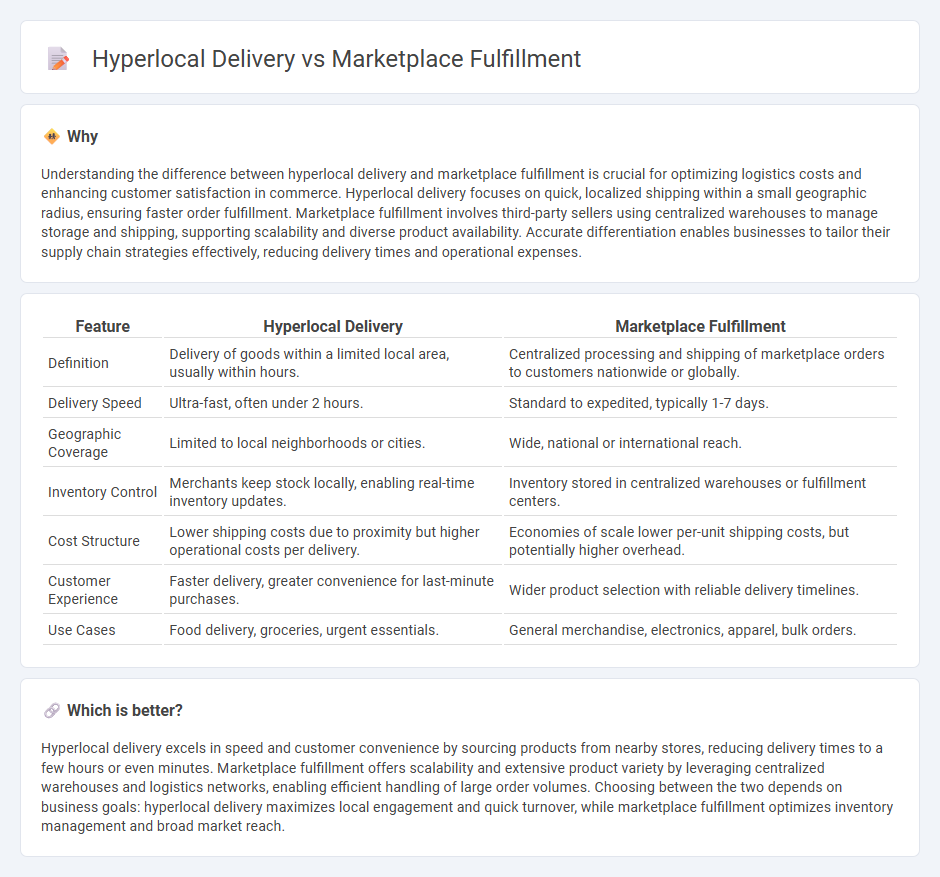 Hyperlocal Delivery vs Marketplace Fulfillment

Why

Understanding the difference between hyperlocal delivery and marketplace fulfillment is crucial for optimizing logistics costs and enhancing customer satisfaction in commerce. Hyperlocal delivery focuses on quick, localized shipping within a small geographic radius, ensuring faster order fulfillment. Marketplace fulfillment involves third-party sellers using centralized warehouses to manage storage and shipping, supporting scalability and diverse product availability. Accurate differentiation enables businesses to tailor their supply chain strategies effectively, reducing delivery times and operational expenses.

| Feature | Hyperlocal Delivery | Marketplace Fulfillment |
|---|---|---|
| Definition | Delivery of goods within a limited local area, usually within hours. | Centralized processing and shipping of marketplace orders to customers nationwide or globally. |
| Delivery Speed | Ultra-fast, often under 2 hours. | Standard to expedited, typically 1-7 days. |
| Geographic Coverage | Limited to local neighborhoods or cities. | Wide, national or international reach. |
| Inventory Control | Merchants keep stock locally, enabling real-time inventory updates. | Inventory stored in centralized warehouses or fulfillment centers. |
| Cost Structure | Lower shipping costs due to proximity but higher operational costs per delivery. | Economies of scale lower per-unit shipping costs, but potentially higher overhead. |
| Customer Experience | Faster delivery, greater convenience for last-minute purchases. | Wider product selection with reliable delivery timelines. |
| Use Cases | Food delivery, groceries, urgent essentials. | General merchandise, electronics, apparel, bulk orders. |

Which is better?

Hyperlocal delivery excels in speed and customer convenience by sourcing products from nearby stores, reducing delivery times to a few hours or even minutes. Marketplace fulfillment offers scalability and extensive product variety by leveraging centralized warehouses and logistics networks, enabling efficient handling of large order volumes. Choosing between the two depends on business goals: hyperlocal delivery maximizes local engagement and quick turnover, while marketplace fulfillment optimizes inventory management and broad market reach.