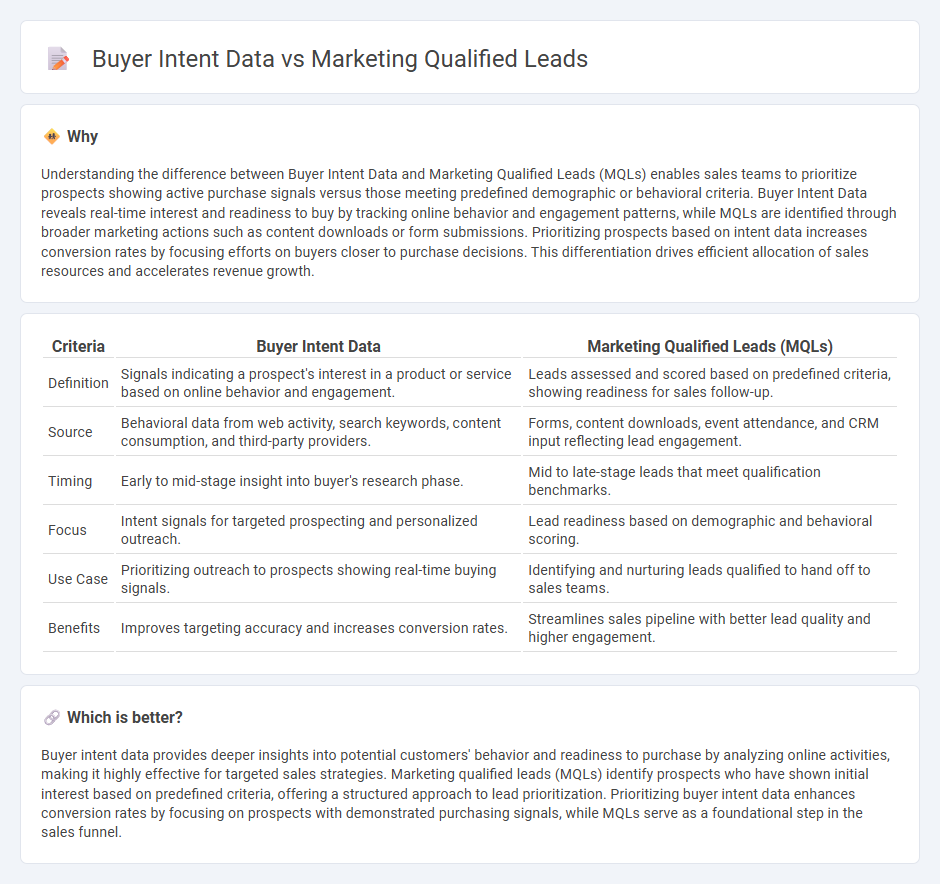 Buyer Intent Data vs Marketing Qualified Leads

Why

Understanding the difference between Buyer Intent Data and Marketing Qualified Leads (MQLs) enables sales teams to prioritize prospects showing active purchase signals versus those meeting predefined demographic or behavioral criteria. Buyer Intent Data reveals real-time interest and readiness to buy by tracking online behavior and engagement patterns, while MQLs are identified through broader marketing actions such as content downloads or form submissions. Prioritizing prospects based on intent data increases conversion rates by focusing efforts on buyers closer to purchase decisions. This differentiation drives efficient allocation of sales resources and accelerates revenue growth.

| Criteria | Buyer Intent Data | Marketing Qualified Leads (MQLs) |
|---|---|---|
| Definition | Signals indicating a prospect's interest in a product or service based on online behavior and engagement. | Leads assessed and scored based on predefined criteria, showing readiness for sales follow-up. |
| Source | Behavioral data from web activity, search keywords, content consumption, and third-party providers. | Forms, content downloads, event attendance, and CRM input reflecting lead engagement. |
| Timing | Early to mid-stage insight into buyer's research phase. | Mid to late-stage leads that meet qualification benchmarks. |
| Focus | Intent signals for targeted prospecting and personalized outreach. | Lead readiness based on demographic and behavioral scoring. |
| Use Case | Prioritizing outreach to prospects showing real-time buying signals. | Identifying and nurturing leads qualified to hand off to sales teams. |
| Benefits | Improves targeting accuracy and increases conversion rates. | Streamlines sales pipeline with better lead quality and higher engagement. |

Which is better?

Buyer intent data provides deeper insights into potential customers' behavior and readiness to purchase by analyzing online activities, making it highly effective for targeted sales strategies. Marketing qualified leads (MQLs) identify prospects who have shown initial interest based on predefined criteria, offering a structured approach to lead prioritization. Prioritizing buyer intent data enhances conversion rates by focusing on prospects with demonstrated purchasing signals, while MQLs serve as a foundational step in the sales funnel.