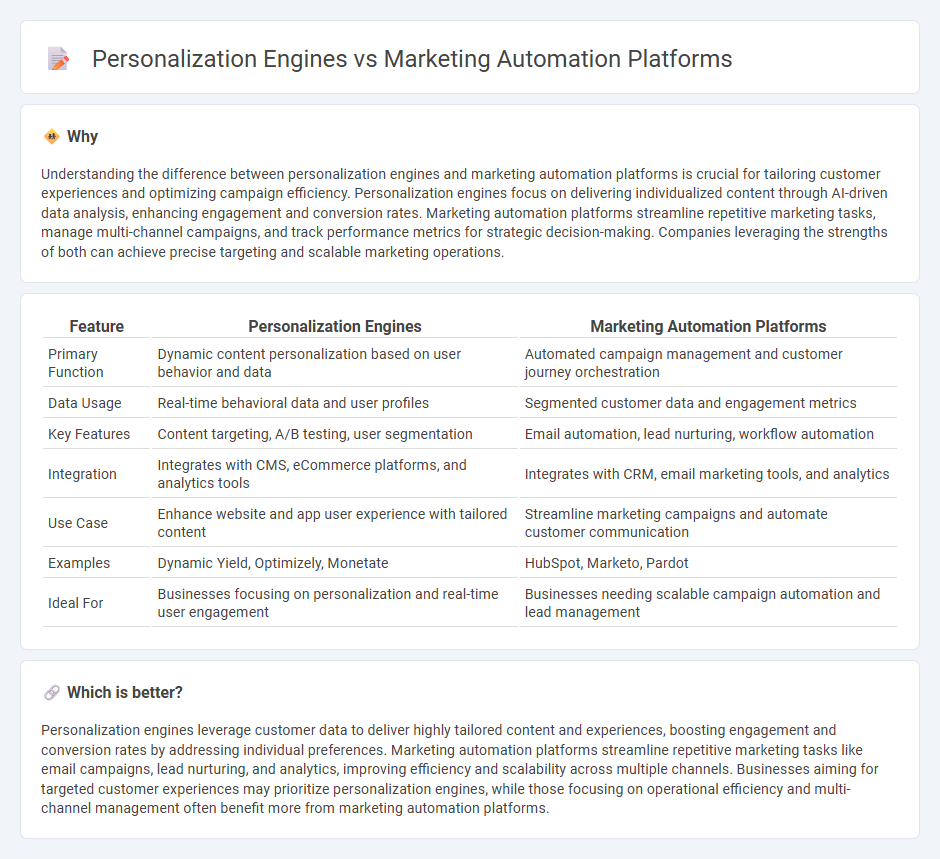 Personalization Engines vs Marketing Automation Platforms

Why

Understanding the difference between personalization engines and marketing automation platforms is crucial for tailoring customer experiences and optimizing campaign efficiency. Personalization engines focus on delivering individualized content through AI-driven data analysis, enhancing engagement and conversion rates. Marketing automation platforms streamline repetitive marketing tasks, manage multi-channel campaigns, and track performance metrics for strategic decision-making. Companies leveraging the strengths of both can achieve precise targeting and scalable marketing operations.

| Feature | Personalization Engines | Marketing Automation Platforms |
|---|---|---|
| Primary Function | Dynamic content personalization based on user behavior and data | Automated campaign management and customer journey orchestration |
| Data Usage | Real-time behavioral data and user profiles | Segmented customer data and engagement metrics |
| Key Features | Content targeting, A/B testing, user segmentation | Email automation, lead nurturing, workflow automation |
| Integration | Integrates with CMS, eCommerce platforms, and analytics tools | Integrates with CRM, email marketing tools, and analytics |
| Use Case | Enhance website and app user experience with tailored content | Streamline marketing campaigns and automate customer communication |
| Examples | Dynamic Yield, Optimizely, Monetate | HubSpot, Marketo, Pardot |
| Ideal For | Businesses focusing on personalization and real-time user engagement | Businesses needing scalable campaign automation and lead management |

Which is better?

Personalization engines leverage customer data to deliver highly tailored content and experiences, boosting engagement and conversion rates by addressing individual preferences. Marketing automation platforms streamline repetitive marketing tasks like email campaigns, lead nurturing, and analytics, improving efficiency and scalability across multiple channels. Businesses aiming for targeted customer experiences may prioritize personalization engines, while those focusing on operational efficiency and multi-channel management often benefit more from marketing automation platforms.