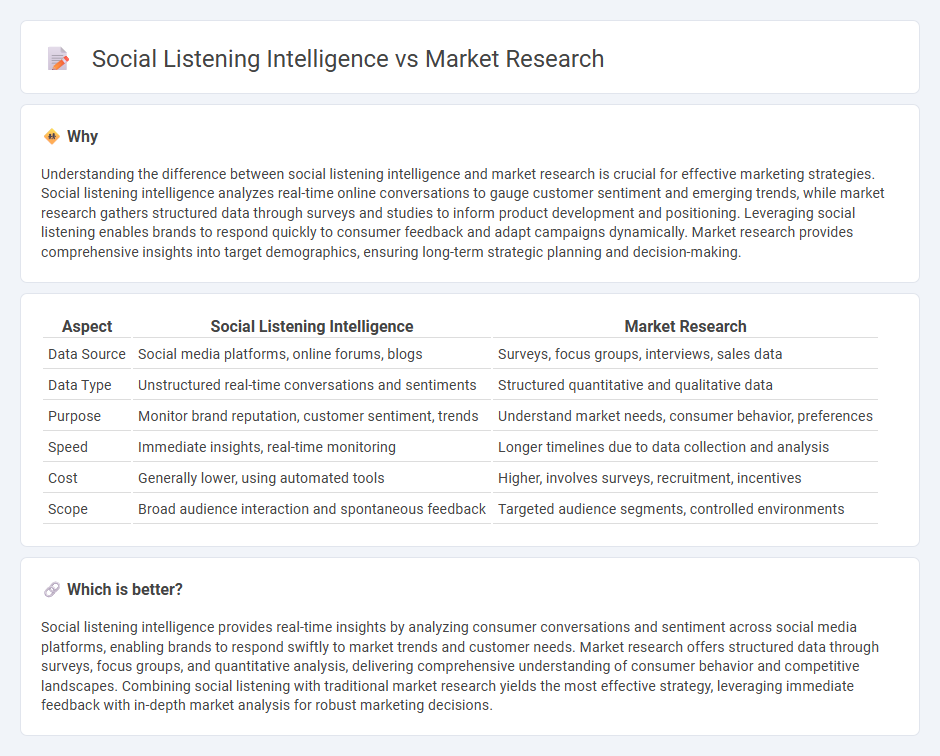 Social Listening Intelligence vs Market Research

Why

Understanding the difference between social listening intelligence and market research is crucial for effective marketing strategies. Social listening intelligence analyzes real-time online conversations to gauge customer sentiment and emerging trends, while market research gathers structured data through surveys and studies to inform product development and positioning. Leveraging social listening enables brands to respond quickly to consumer feedback and adapt campaigns dynamically. Market research provides comprehensive insights into target demographics, ensuring long-term strategic planning and decision-making.

| Aspect | Social Listening Intelligence | Market Research |
|---|---|---|
| Data Source | Social media platforms, online forums, blogs | Surveys, focus groups, interviews, sales data |
| Data Type | Unstructured real-time conversations and sentiments | Structured quantitative and qualitative data |
| Purpose | Monitor brand reputation, customer sentiment, trends | Understand market needs, consumer behavior, preferences |
| Speed | Immediate insights, real-time monitoring | Longer timelines due to data collection and analysis |
| Cost | Generally lower, using automated tools | Higher, involves surveys, recruitment, incentives |
| Scope | Broad audience interaction and spontaneous feedback | Targeted audience segments, controlled environments |

Which is better?

Social listening intelligence provides real-time insights by analyzing consumer conversations and sentiment across social media platforms, enabling brands to respond swiftly to market trends and customer needs. Market research offers structured data through surveys, focus groups, and quantitative analysis, delivering comprehensive understanding of consumer behavior and competitive landscapes. Combining social listening with traditional market research yields the most effective strategy, leveraging immediate feedback with in-depth market analysis for robust marketing decisions.